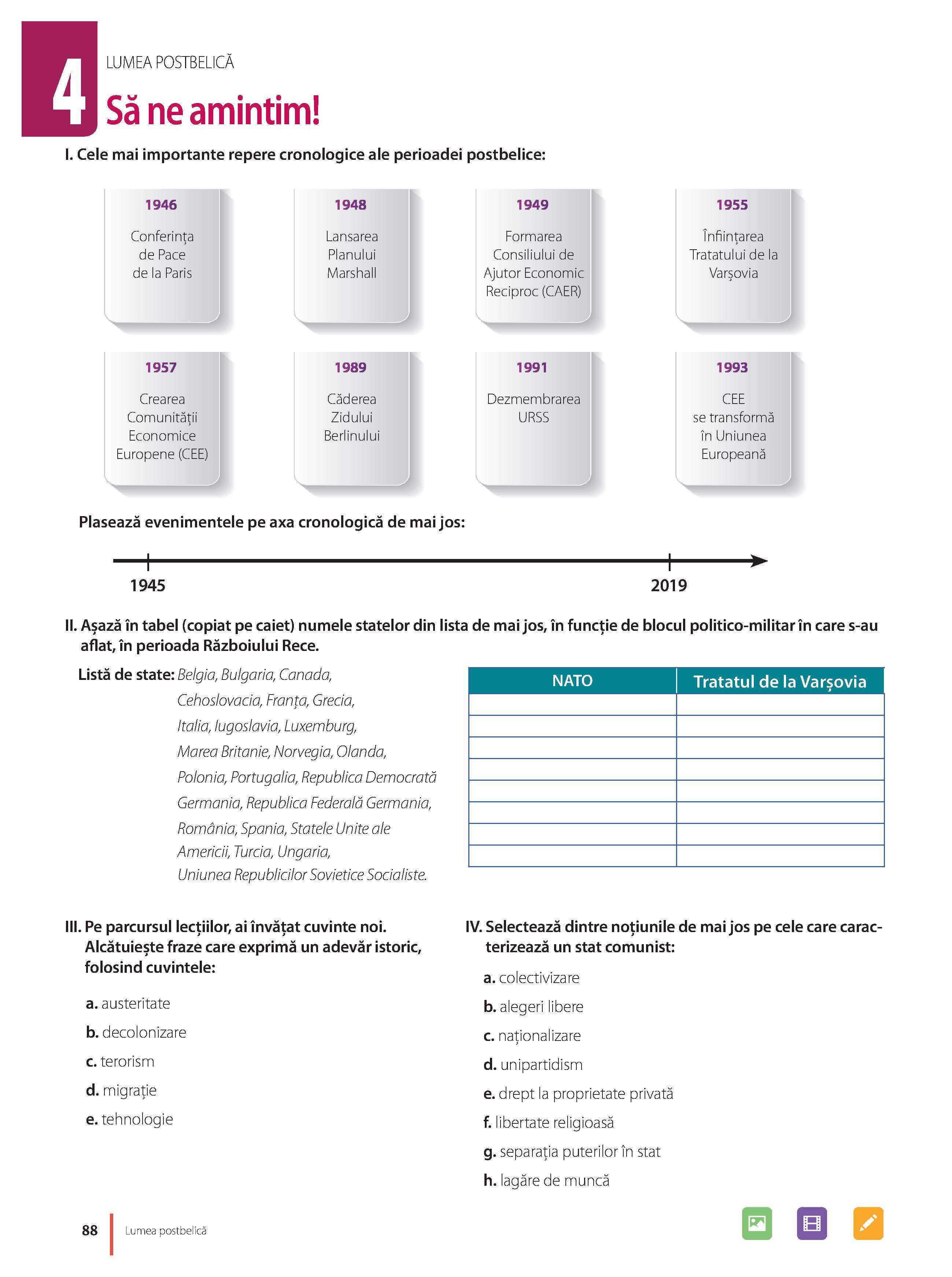 4

LUMEA POSTBELICĂ

Să ne amintim!

I. Cele mai importante repere cronologice ale perioadei postbelice:

1946
Conferința de Pace de la Paris

1948
Lansarea Planului Marshall

1949
Formarea Consiliului de Ajutor Economic Reciproc (CAER)

1955
Înființarea Tratatului de la Varșovia

1957
Crearea Comunității Economice Europene (CEE)

1989
Căderea Zidului Berlinului

1991
Dezmembrarea URSS

1993
CEE se transformă în Uniunea Europeană

Plasează evenimentele pe axa cronologică de mai jos:

1945

2019

II. Așază în tabel (copiat pe caiet) numele statelor din lista de mai jos, în funcție de blocul politico-militar în care s-au aflat, în perioada Războiului Rece.

Listă de state: Belgia, Bulgaria, Canada, Cehoslovacia, Franța, Grecia, Italia, Iugoslavia, Luxemburg, Marea Britanie, Norvegia, Olanda, Polonia, Portugalia, Republica Democrată Germania, Republica Federală Germania, România, Spania, Statele Unite ale Americii, Turcia, Ungaria, Uniunea Republicilor Sovietice Socialiste.

| NATO | Tratatul de la Varșovia |
|---|---|
| | |
| | |
| | |
| | |
| | |
| | |
| | |
| | |

III. Pe parcursul lecțiilor, ai învățat cuvinte noi. Alcătuiește fraze care exprimă un adevăr istoric, folosind cuvintele:

a. austeritate
b. decolonizare
c. terorism
d. migrație
e. tehnologie

IV. Selectează dintre noțiunile de mai jos pe cele care caracterizează un stat comunist:

a. colectivizare
b. alegeri libere
c. naționalizare
d. unipartidism
e. drept la proprietate privată
f. libertate religioasă
g. separația puterilor în stat
h. lagăre de muncă

88 Lumea postbelică