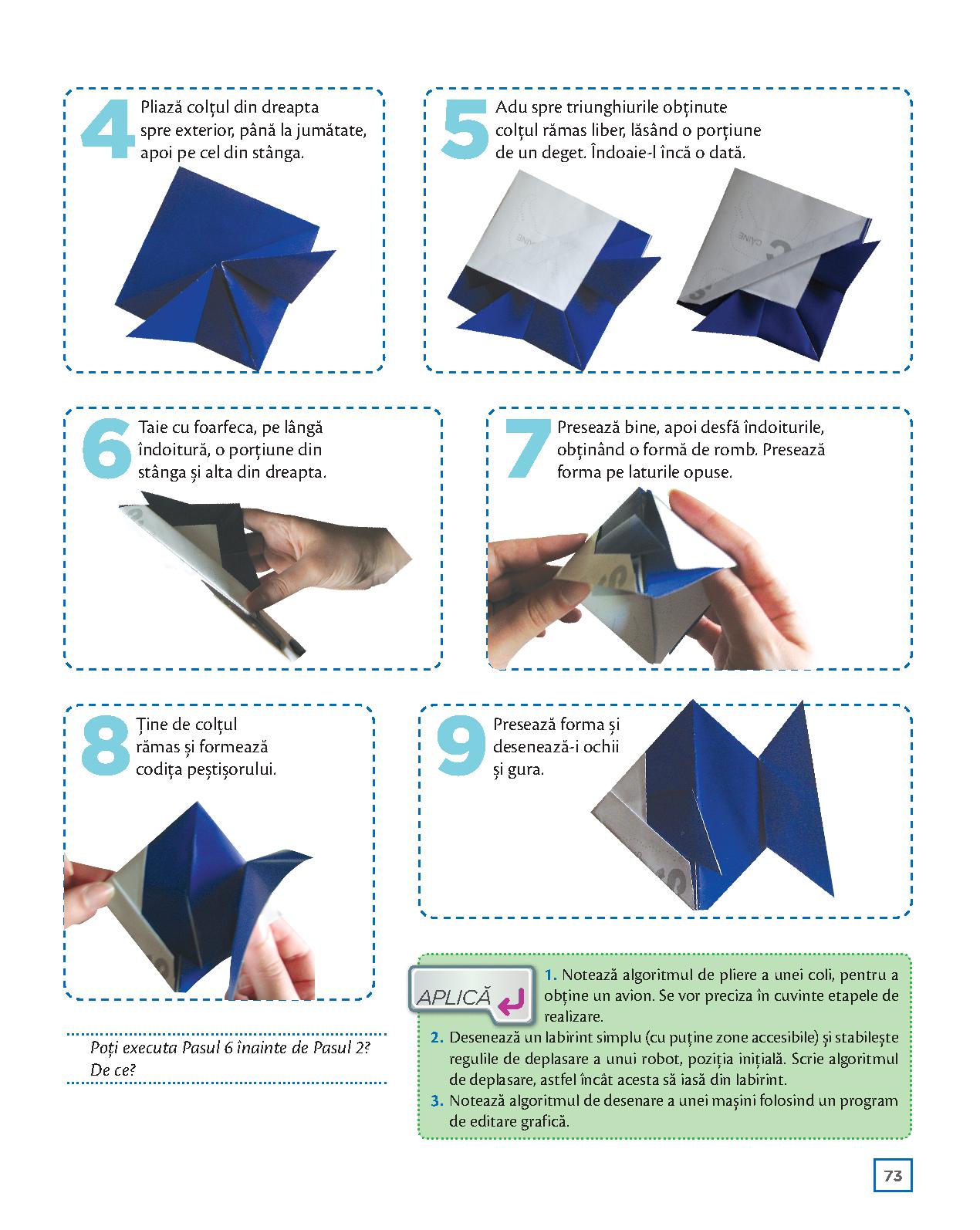 4 Pliază colțul din dreapta spre exterior, până la jumătate, apoi pe cel din stânga.

5 Adu spre triunghiurile obținute colțul rămas liber, lăsând o porțiune de un deget. Îndoaie-l încă o dată.

CÂINE

CÂINE

6 Taie cu foarfeca, pe lângă îndoitură, o porțiune din stânga și alta din dreapta.

7 Presează bine, apoi desfă îndoiturile, obținând o formă de romb. Presează forma pe laturile opuse.

8 Ține de colțul rămas și formează codița peștișorului.

9 Presează forma și desenează-i ochii și gura.

Poți executa Pasul 6 înainte de Pasul 2? De ce?

APLICĂ

1. Notează algoritmul de pliere a unei coli, pentru a obține un avion. Se vor preciza în cuvinte etapele de realizare.
2. Desenează un labirint simplu (cu puține zone accesibile) și stabilește regulile de deplasare a unui robot, poziția inițială. Scrie algoritmul de deplasare, astfel încât acesta să iasă din labirint.
3. Notează algoritmul de desenare a unei mașini folosind un program de editare grafică.

73