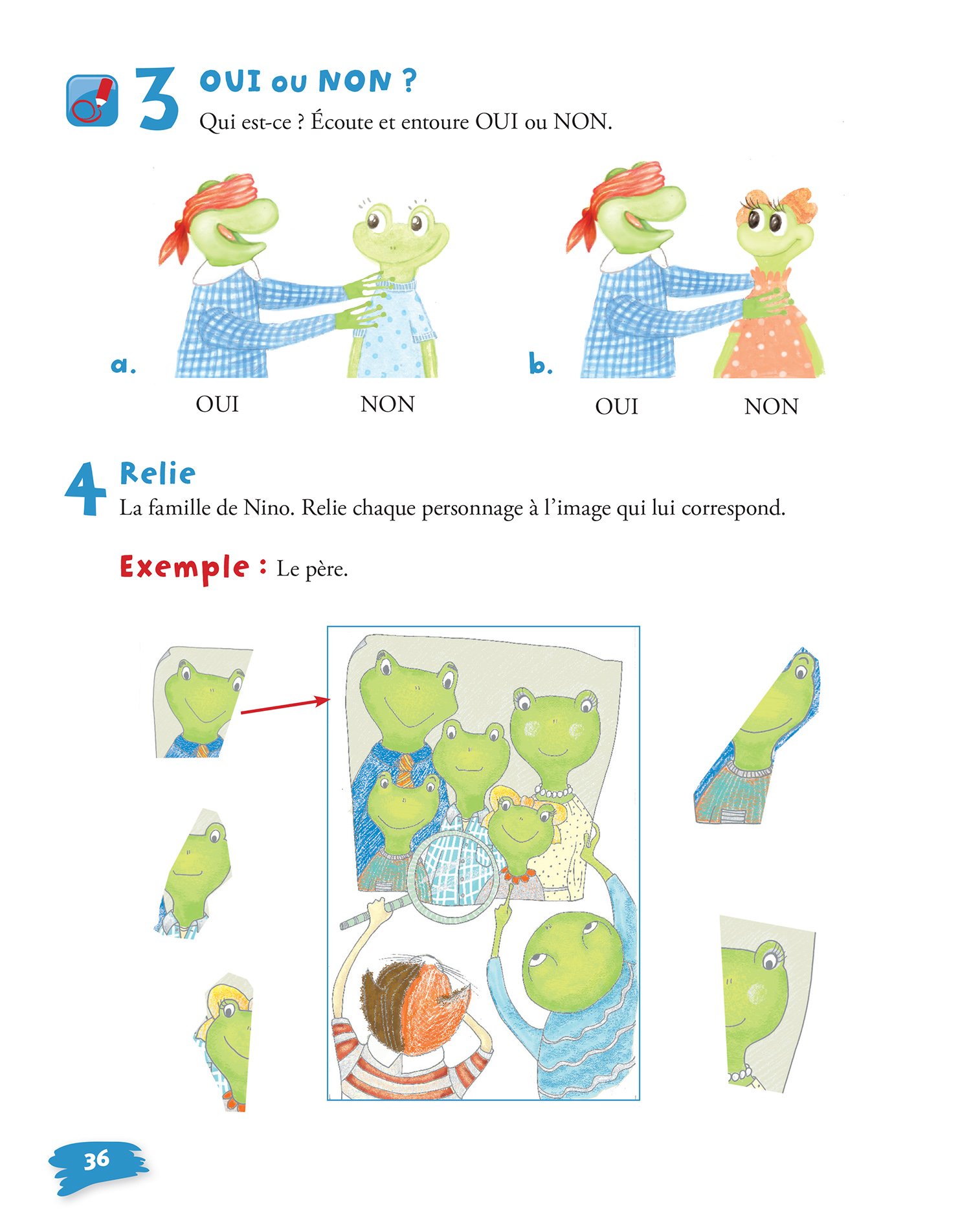 3 OUI ou NON ?
Qui est-ce ? Écoute et entoure OUI ou NON.

a.
OUI NON

b.
OUI NON

4 Relie
La famille de Nino. Relie chaque personnage à l'image qui lui correspond.

Exemple : Le père.

36