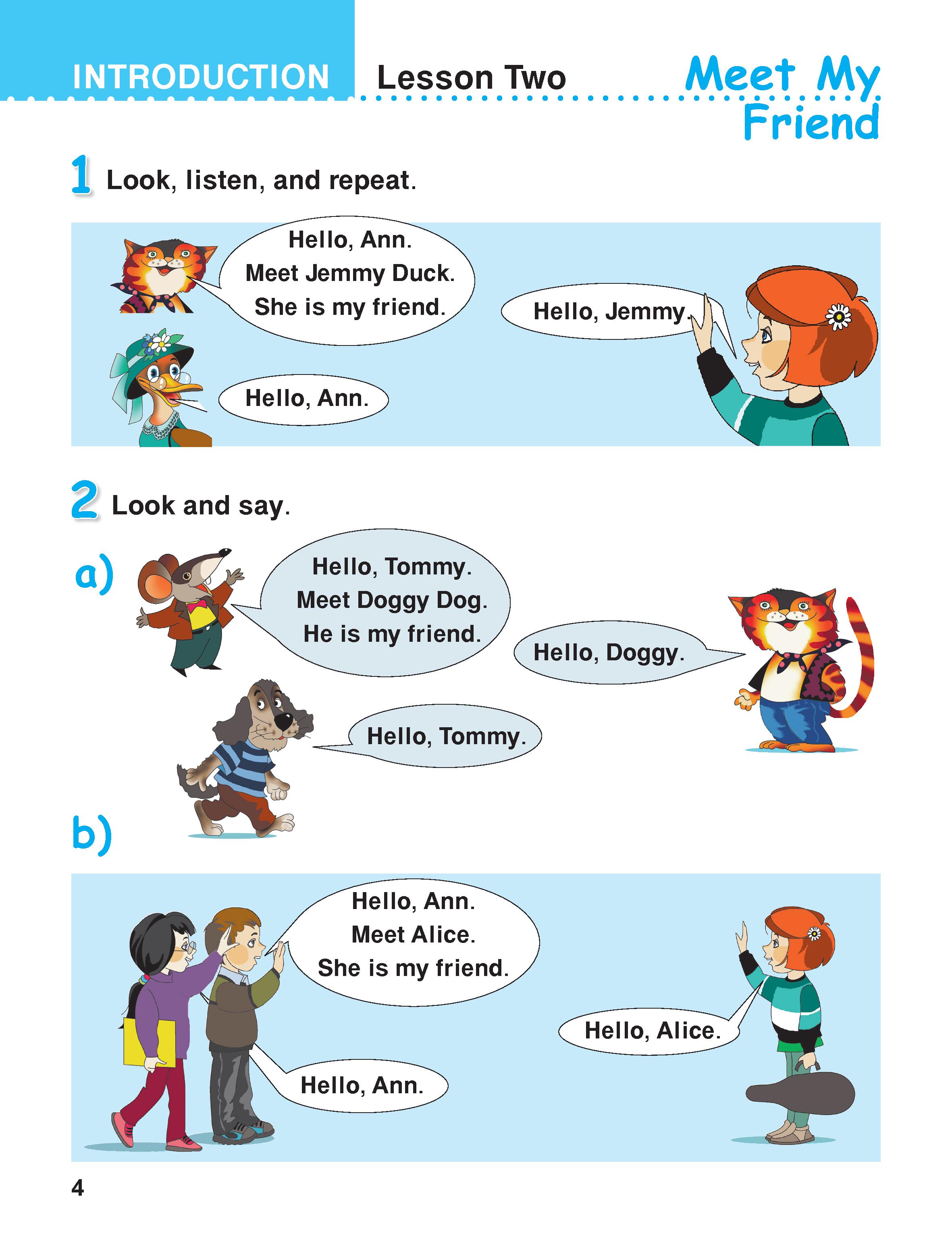 INTRODUCTION Lesson Two Meet My Friend

1 Look, listen, and repeat.

Hello, Ann.
Meet Jemmy Duck.
She is my friend.

Hello, Jemmy.

Hello, Ann.

2 Look and say.

a)

Hello, Tommy.
Meet Doggy Dog.
He is my friend.

Hello, Doggy.

Hello, Tommy.

b)

Hello, Ann.
Meet Alice.
She is my friend.

Hello, Alice.

Hello, Ann.

4