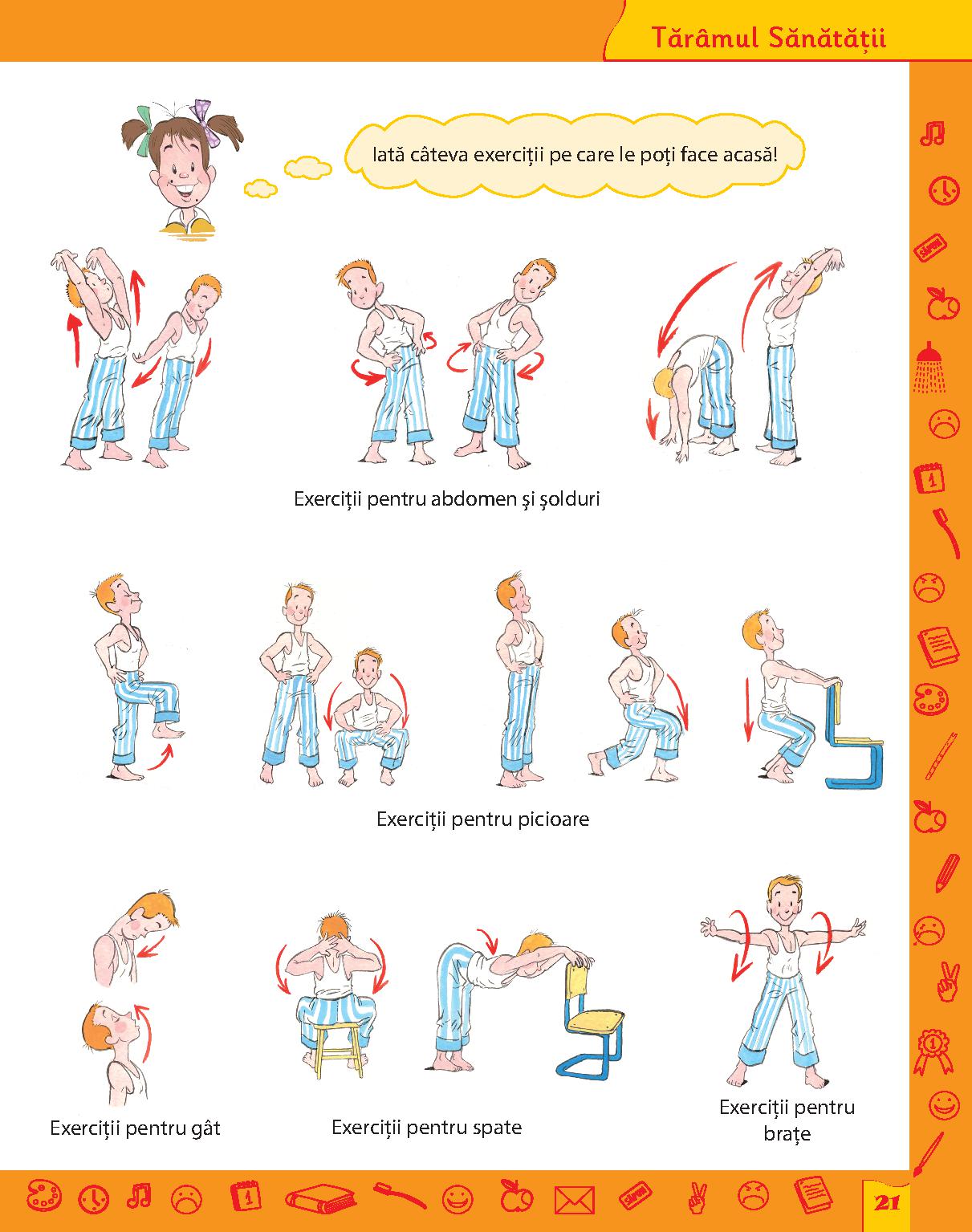 Tărâmul Sănătății

Iată câteva exerciții pe care le poți face acasă!

Exerciții pentru abdomen și șolduri

Exerciții pentru picioare

Exerciții pentru gât

Exerciții pentru spate

Exerciții pentru brațe

21