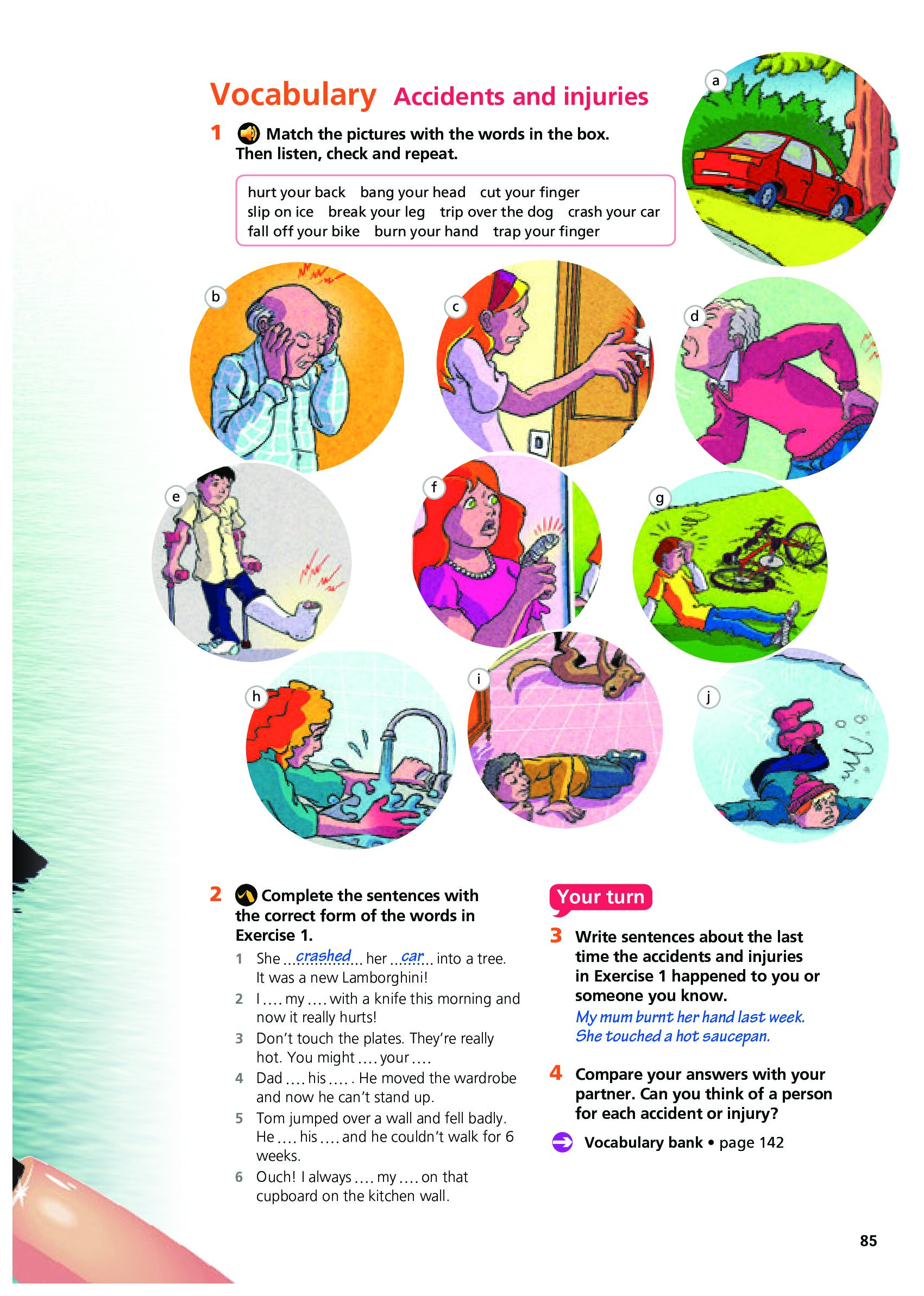 Vocabulary Accidents and injuries

1 Match the pictures with the words in the box. Then listen, check and repeat.

hurt your back bang your head cut your finger slip on ice break your leg trip over the dog crash your car fall off your bike burn your hand trap your finger

a

b

c

d

e

f

g

h

i

j

2 Complete the sentences with the correct form of the words in Exercise 1.

1 She ...crashed... her ...car... into a tree. It was a new Lamborghini!
2 I .... my .... with a knife this morning and now it really hurts!
3 Don't touch the plates. They're really hot. You might .... your ....
4 Dad .... his .... . He moved the wardrobe and now he can't stand up.
5 Tom jumped over a wall and fell badly. He .... his .... and he couldn't walk for 6 weeks.
6 Ouch! I always .... my .... on that cupboard on the kitchen wall.

Your turn

3 Write sentences about the last time the accidents and injuries in Exercise 1 happened to you or someone you know.
My mum burnt her hand last week. She touched a hot saucepan.

4 Compare your answers with your partner. Can you think of a person for each accident or injury?

Vocabulary bank • page 142

85