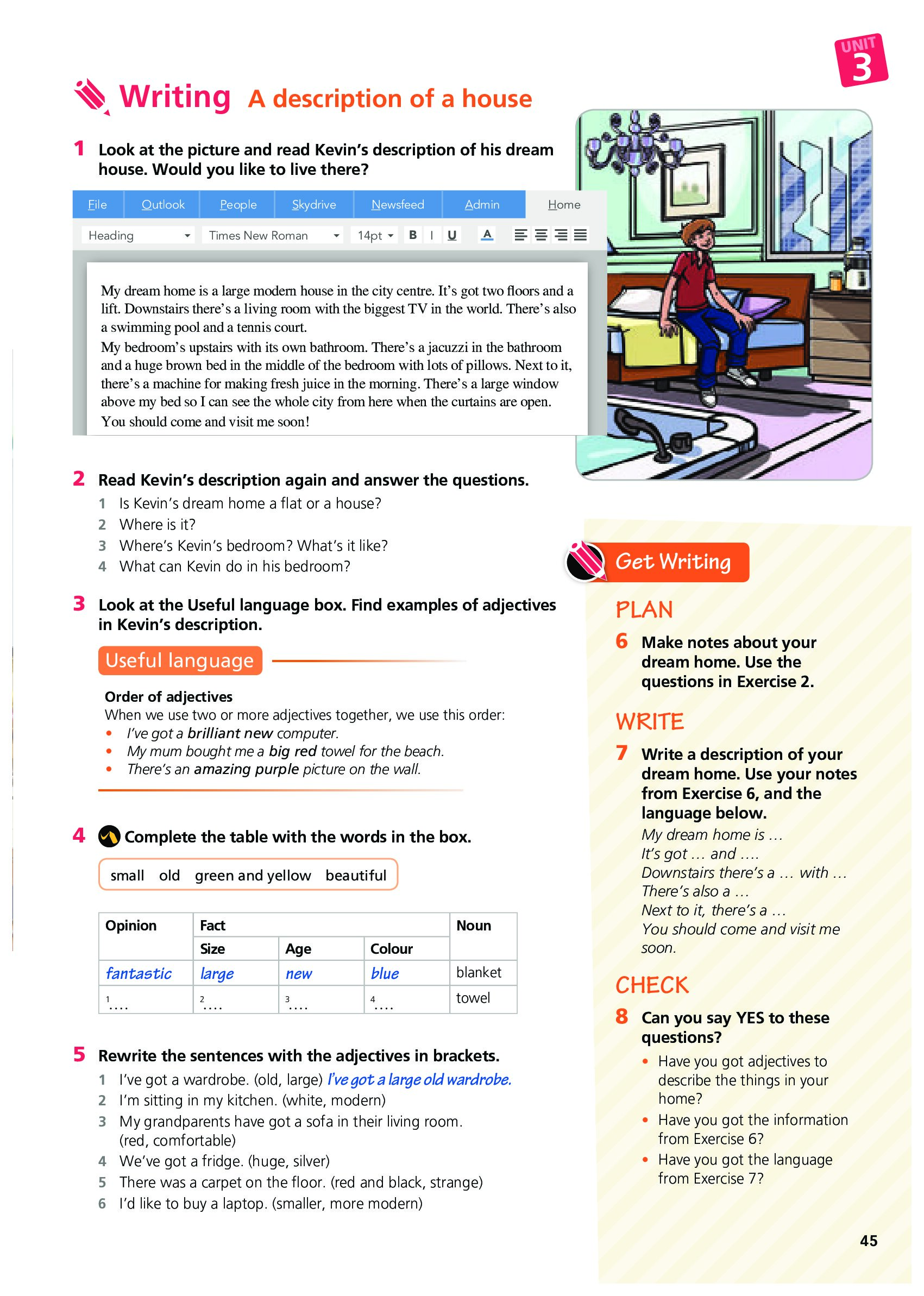 UNIT 3

Writing A description of a house

1 Look at the picture and read Kevin's description of his dream house. Would you like to live there?

File Outlook People Skydrive Newsfeed Admin Home
Heading Times New Roman 14pt B I U A

My dream home is a large modern house in the city centre. It's got two floors and a lift. Downstairs there's a living room with the biggest TV in the world. There's also a swimming pool and a tennis court.
My bedroom's upstairs with its own bathroom. There's a jacuzzi in the bathroom and a huge brown bed in the middle of the bedroom with lots of pillows. Next to it, there's a machine for making fresh juice in the morning. There's a large window above my bed so I can see the whole city from here when the curtains are open.
You should come and visit me soon!

2 Read Kevin's description again and answer the questions.
1 Is Kevin's dream home a flat or a house?
2 Where is it?
3 Where's Kevin's bedroom? What's it like?
4 What can Kevin do in his bedroom?

3 Look at the Useful language box. Find examples of adjectives in Kevin's description.

Useful language
Order of adjectives
When we use two or more adjectives together, we use this order:
• I've got a brilliant new computer.
• My mum bought me a big red towel for the beach.
• There's an amazing purple picture on the wall.

4 Complete the table with the words in the box.

small old green and yellow beautiful

| Opinion | Fact | | | Noun |
|---|---|---|---|---|
| | Size | Age | Colour | |
| fantastic | large | new | blue | blanket |
| 1 .... | 2 .... | 3 .... | 4 .... | towel |

5 Rewrite the sentences with the adjectives in brackets.
1 I've got a wardrobe. (old, large) I've got a large old wardrobe.
2 I'm sitting in my kitchen. (white, modern)
3 My grandparents have got a sofa in their living room. (red, comfortable)
4 We've got a fridge. (huge, silver)
5 There was a carpet on the floor. (red and black, strange)
6 I'd like to buy a laptop. (smaller, more modern)

Get Writing
PLAN
6 Make notes about your dream home. Use the questions in Exercise 2.
WRITE
7 Write a description of your dream home. Use your notes from Exercise 6, and the language below.
My dream home is …
It's got … and ….
Downstairs there's a … with …
There's also a …
Next to it, there's a …
You should come and visit me soon.
CHECK
8 Can you say YES to these questions?
• Have you got adjectives to describe the things in your home?
• Have you got the information from Exercise 6?
• Have you got the language from Exercise 7?

45