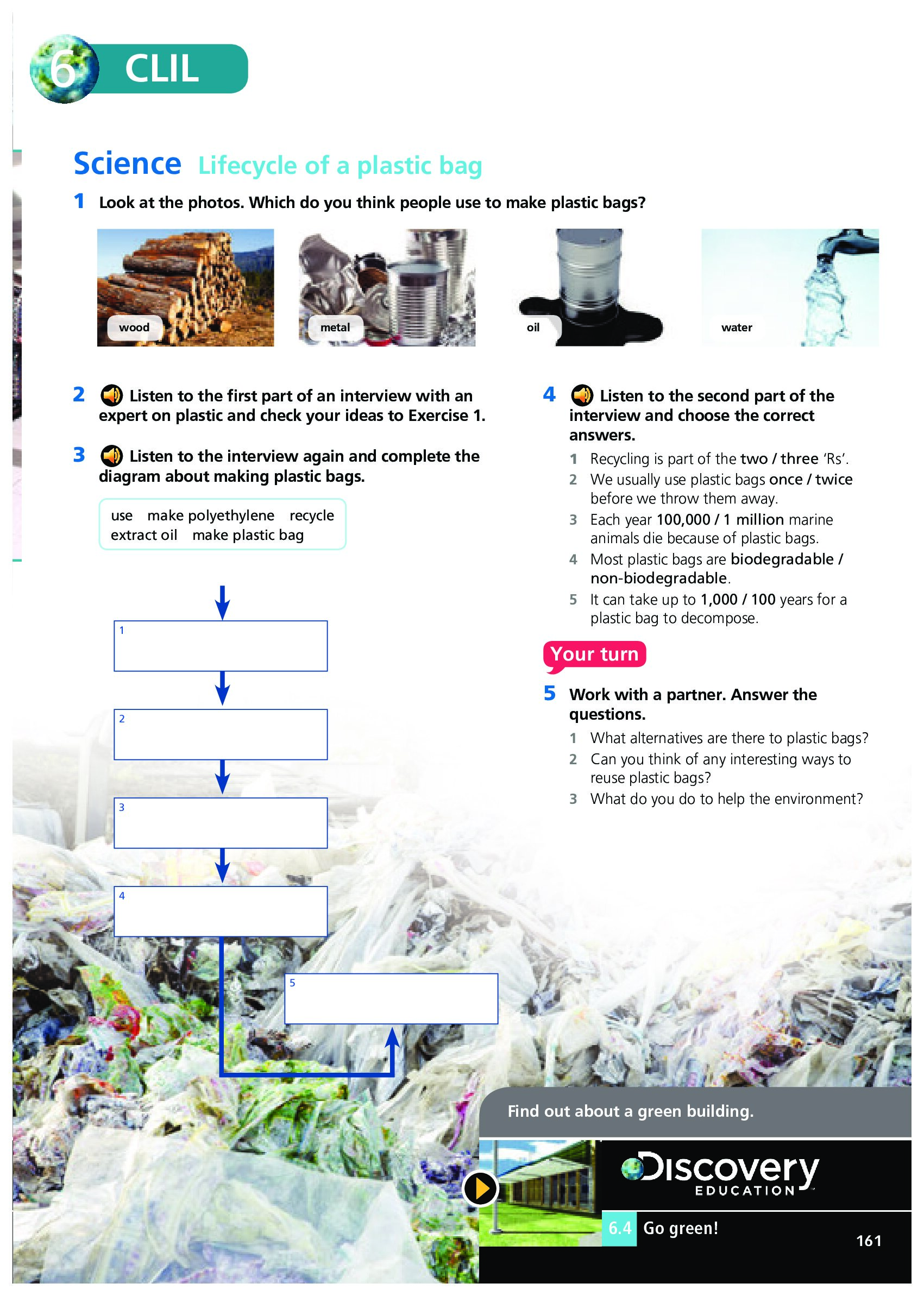 6 CLIL

Science Lifecycle of a plastic bag

1 Look at the photos. Which do you think people use to make plastic bags?

wood

metal

oil

water

2 Listen to the first part of an interview with an expert on plastic and check your ideas to Exercise 1.

3 Listen to the interview again and complete the diagram about making plastic bags.

use make polyethylene recycle extract oil make plastic bag

1

2

3

4

5

4 Listen to the second part of the interview and choose the correct answers.

1 Recycling is part of the two / three 'Rs'.
2 We usually use plastic bags once / twice before we throw them away.
3 Each year 100,000 / 1 million marine animals die because of plastic bags.
4 Most plastic bags are biodegradable / non-biodegradable.
5 It can take up to 1,000 / 100 years for a plastic bag to decompose.

Your turn

5 Work with a partner. Answer the questions.

1 What alternatives are there to plastic bags?
2 Can you think of any interesting ways to reuse plastic bags?
3 What do you do to help the environment?

Find out about a green building.

Discovery EDUCATION

6.4 Go green!

161