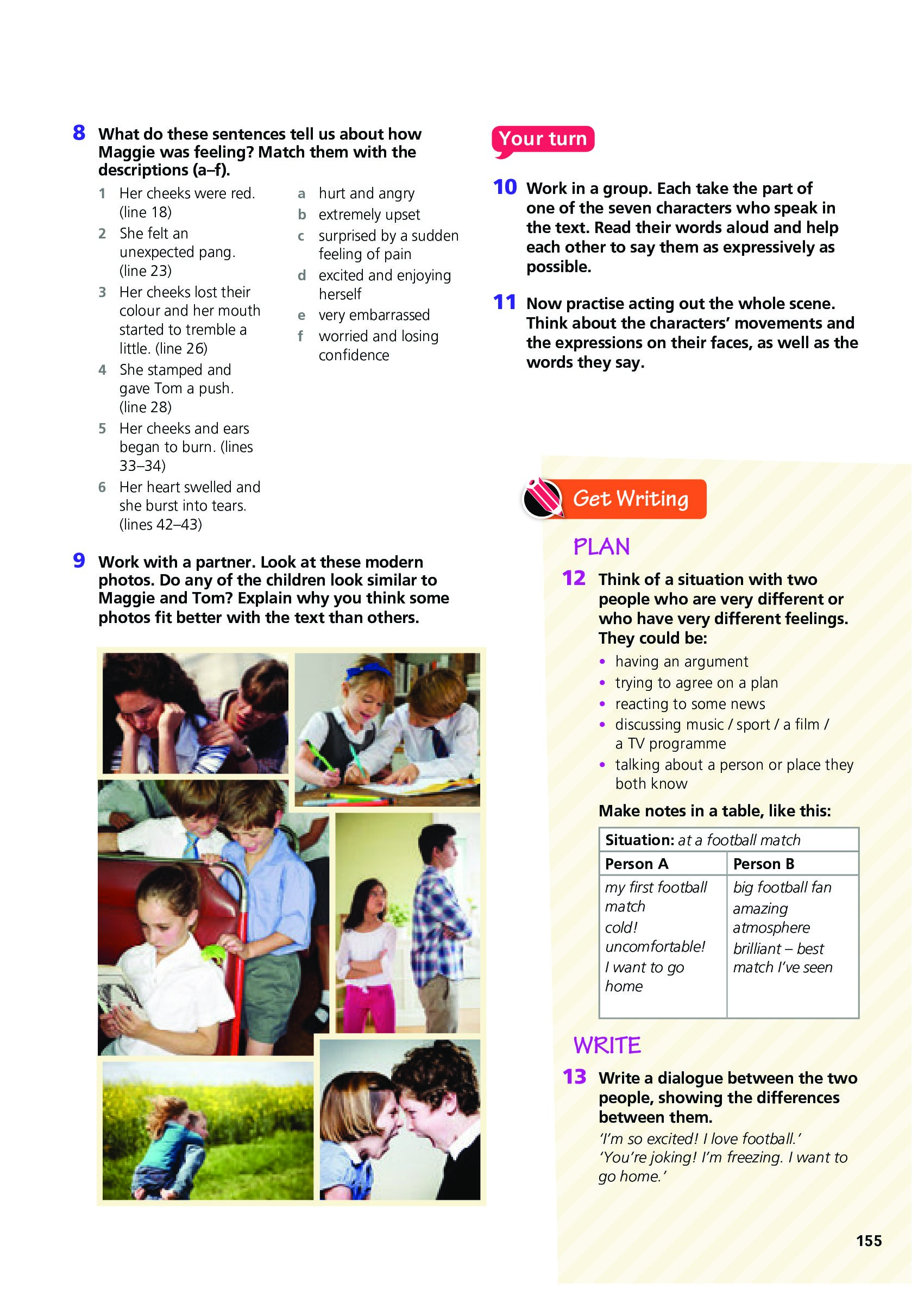 8 What do these sentences tell us about how Maggie was feeling? Match them with the descriptions (a–f).

1 Her cheeks were red. (line 18)
2 She felt an unexpected pang. (line 23)
3 Her cheeks lost their colour and her mouth started to tremble a little. (line 26)
4 She stamped and gave Tom a push. (line 28)
5 Her cheeks and ears began to burn. (lines 33–34)
6 Her heart swelled and she burst into tears. (lines 42–43)

a hurt and angry
b extremely upset
c surprised by a sudden feeling of pain
d excited and enjoying herself
e very embarrassed
f worried and losing confidence

9 Work with a partner. Look at these modern photos. Do any of the children look similar to Maggie and Tom? Explain why you think some photos fit better with the text than others.

Your turn

10 Work in a group. Each take the part of one of the seven characters who speak in the text. Read their words aloud and help each other to say them as expressively as possible.

11 Now practise acting out the whole scene. Think about the characters' movements and the expressions on their faces, as well as the words they say.

Get Writing

PLAN

12 Think of a situation with two people who are very different or who have very different feelings. They could be:
• having an argument
• trying to agree on a plan
• reacting to some news
• discussing music / sport / a film / a TV programme
• talking about a person or place they both know

Make notes in a table, like this:

| Situation: at a football match | |
|---|---|
| Person A | Person B |
| my first football match cold! uncomfortable! I want to go home | big football fan amazing atmosphere brilliant – best match I've seen |

WRITE

13 Write a dialogue between the two people, showing the differences between them.
'I'm so excited! I love football.'
'You're joking! I'm freezing. I want to go home.'

155