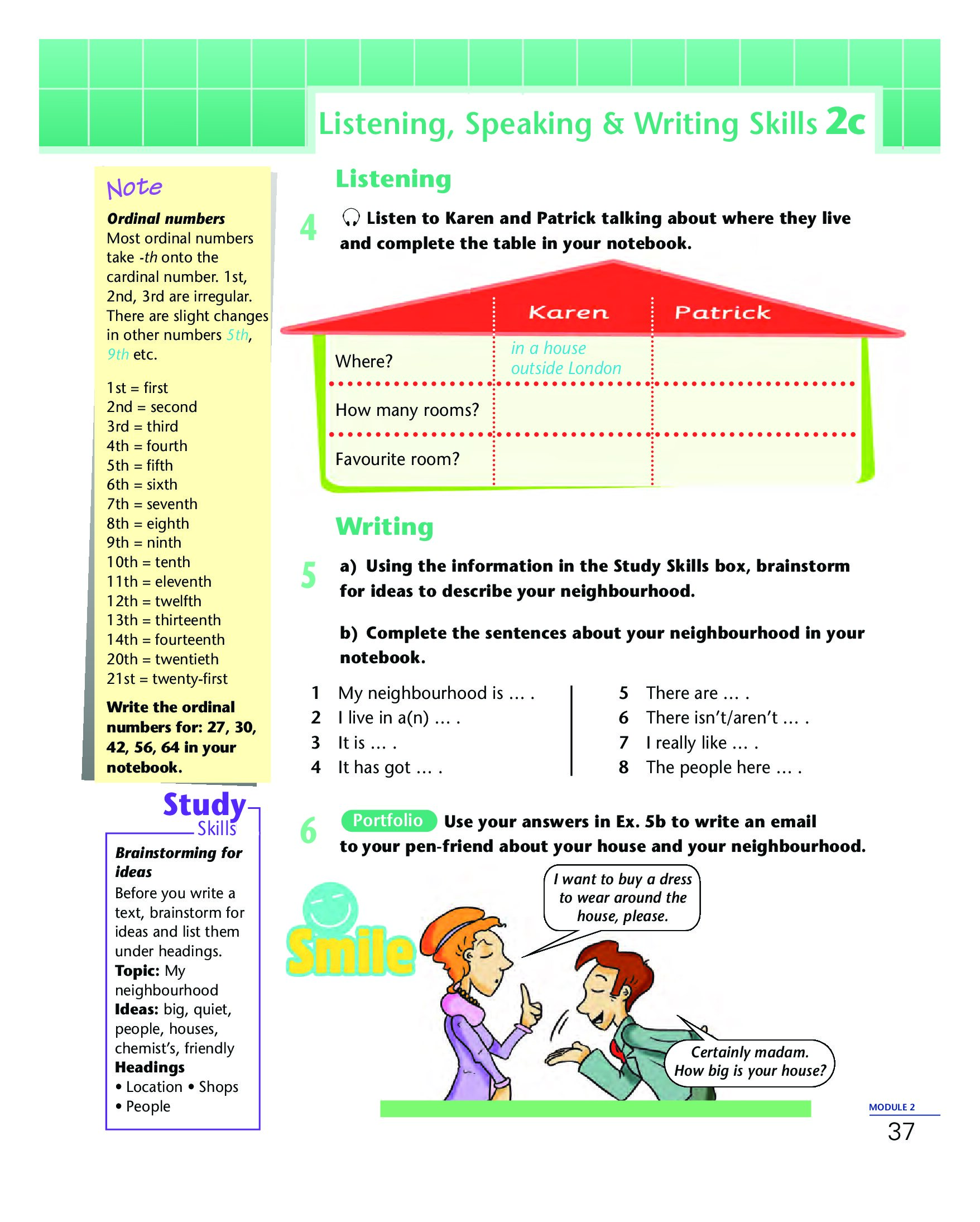 Listening, Speaking & Writing Skills 2c

Note

Ordinal numbers
Most ordinal numbers take -th onto the cardinal number. 1st, 2nd, 3rd are irregular. There are slight changes in other numbers 5th, 9th etc.

1st = first
2nd = second
3rd = third
4th = fourth
5th = fifth
6th = sixth
7th = seventh
8th = eighth
9th = ninth
10th = tenth
11th = eleventh
12th = twelfth
13th = thirteenth
14th = fourteenth
20th = twentieth
21st = twenty-first

Write the ordinal numbers for: 27, 30, 42, 56, 64 in your notebook.

Study Skills

Brainstorming for ideas
Before you write a text, brainstorm for ideas and list them under headings.
Topic: My neighbourhood
Ideas: big, quiet, people, houses, chemist's, friendly
Headings
• Location • Shops
• People

Listening

4 Listen to Karen and Patrick talking about where they live and complete the table in your notebook.

| | Karen | Patrick |
|---|---|---|
| Where? | in a house outside London | |
| How many rooms? | | |
| Favourite room? | | |

Writing

5 a) Using the information in the Study Skills box, brainstorm for ideas to describe your neighbourhood.

b) Complete the sentences about your neighbourhood in your notebook.

1 My neighbourhood is … .
2 I live in a(n) … .
3 It is … .
4 It has got … .

5 There are … .
6 There isn't/aren't … .
7 I really like … .
8 The people here … .

6 Portfolio Use your answers in Ex. 5b to write an email to your pen-friend about your house and your neighbourhood.

Smile

I want to buy a dress to wear around the house, please.

Certainly madam. How big is your house?

MODULE 2
37