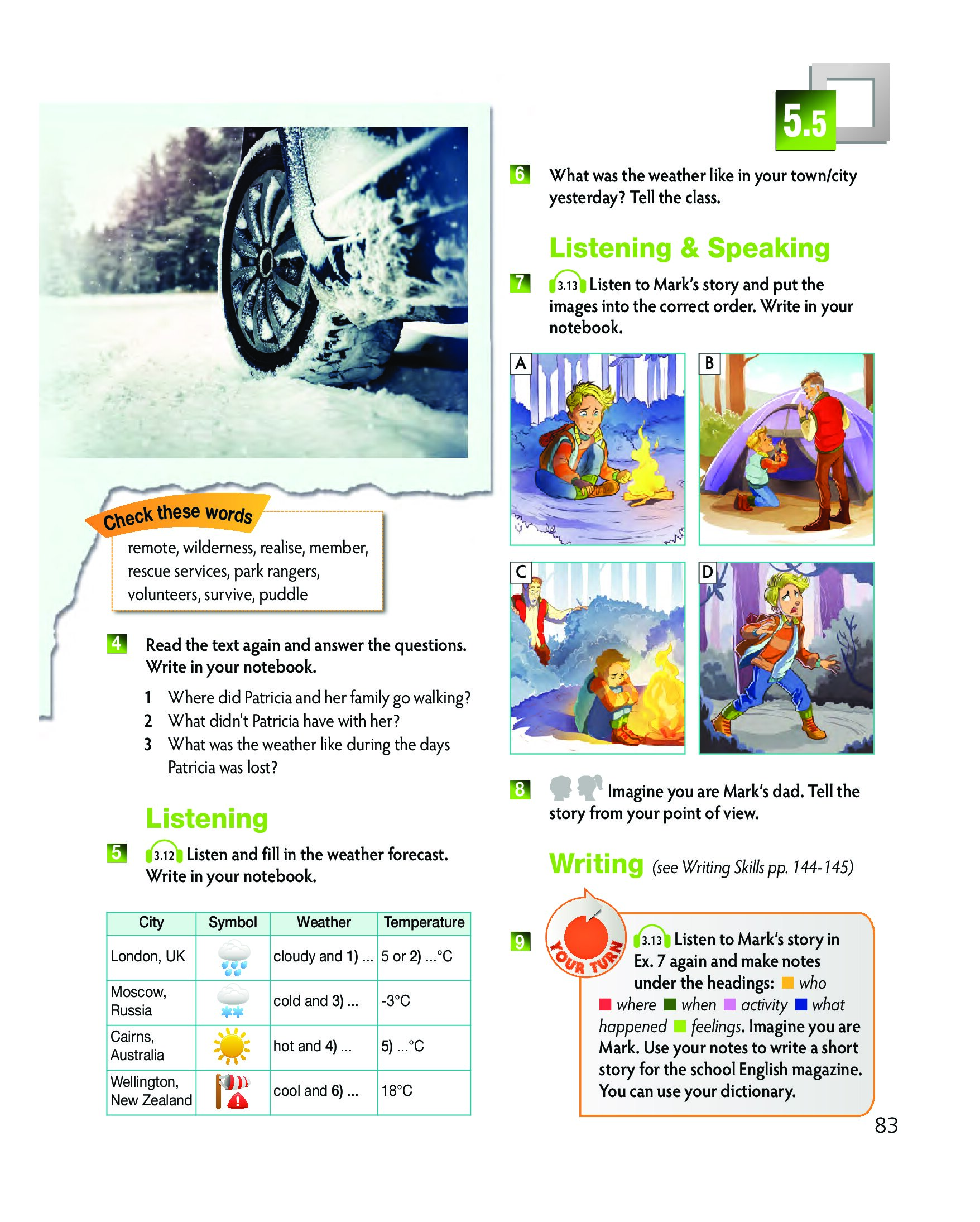 Check these words

remote, wilderness, realise, member, rescue services, park rangers, volunteers, survive, puddle

4 Read the text again and answer the questions. Write in your notebook.

1 Where did Patricia and her family go walking?
2 What didn't Patricia have with her?
3 What was the weather like during the days Patricia was lost?

Listening

5 3.12 Listen and fill in the weather forecast. Write in your notebook.

| City | Symbol | Weather | Temperature |
|---|---|---|---|
| London, UK | | cloudy and 1) ... | 5 or 2) ...°C |
| Moscow, Russia | | cold and 3) ... | -3°C |
| Cairns, Australia | | hot and 4) ... | 5) ...°C |
| Wellington, New Zealand | | cool and 6) ... | 18°C |

5.5

6 What was the weather like in your town/city yesterday? Tell the class.

Listening & Speaking

7 3.13 Listen to Mark's story and put the images into the correct order. Write in your notebook.

A B C D

8 Imagine you are Mark's dad. Tell the story from your point of view.

Writing (see Writing Skills pp. 144-145)

9 YOUR TURN 3.13 Listen to Mark's story in Ex. 7 again and make notes under the headings: who where when activity what happened feelings. Imagine you are Mark. Use your notes to write a short story for the school English magazine. You can use your dictionary.

83