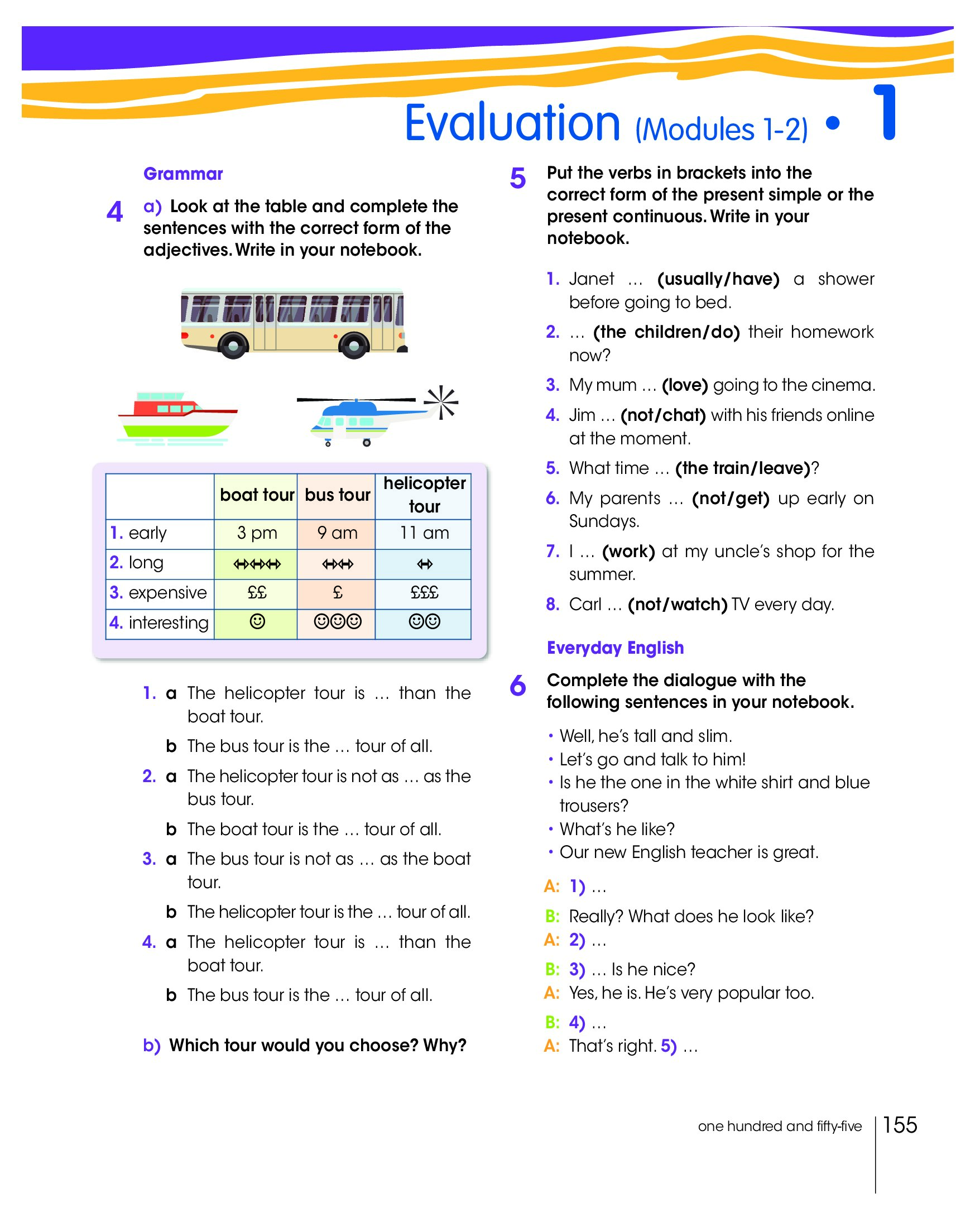 Evaluation (Modules 1-2) • 1

Grammar

4 a) Look at the table and complete the sentences with the correct form of the adjectives. Write in your notebook.

| | boat tour | bus tour | helicopter tour |
|---|---|---|---|
| 1. early | 3 pm | 9 am | 11 am |
| 2. long | ↔↔↔ | ↔↔ | ↔ |
| 3. expensive | ££ | £ | £££ |
| 4. interesting | ☺ | ☺☺☺ | ☺☺ |

1. a The helicopter tour is … than the boat tour.
b The bus tour is the … tour of all.
2. a The helicopter tour is not as … as the bus tour.
b The boat tour is the … tour of all.
3. a The bus tour is not as … as the boat tour.
b The helicopter tour is the … tour of all.
4. a The helicopter tour is … than the boat tour.
b The bus tour is the … tour of all.

b) Which tour would you choose? Why?

5 Put the verbs in brackets into the correct form of the present simple or the present continuous. Write in your notebook.

1. Janet … (usually/have) a shower before going to bed.
2. … (the children/do) their homework now?
3. My mum … (love) going to the cinema.
4. Jim … (not/chat) with his friends online at the moment.
5. What time … (the train/leave)?
6. My parents … (not/get) up early on Sundays.
7. I … (work) at my uncle's shop for the summer.
8. Carl … (not/watch) TV every day.

Everyday English

6 Complete the dialogue with the following sentences in your notebook.

• Well, he's tall and slim.
• Let's go and talk to him!
• Is he the one in the white shirt and blue trousers?
• What's he like?
• Our new English teacher is great.

A: 1) …
B: Really? What does he look like?
A: 2) …
B: 3) … Is he nice?
A: Yes, he is. He's very popular too.
B: 4) …
A: That's right. 5) …

one hundred and fifty-five 155