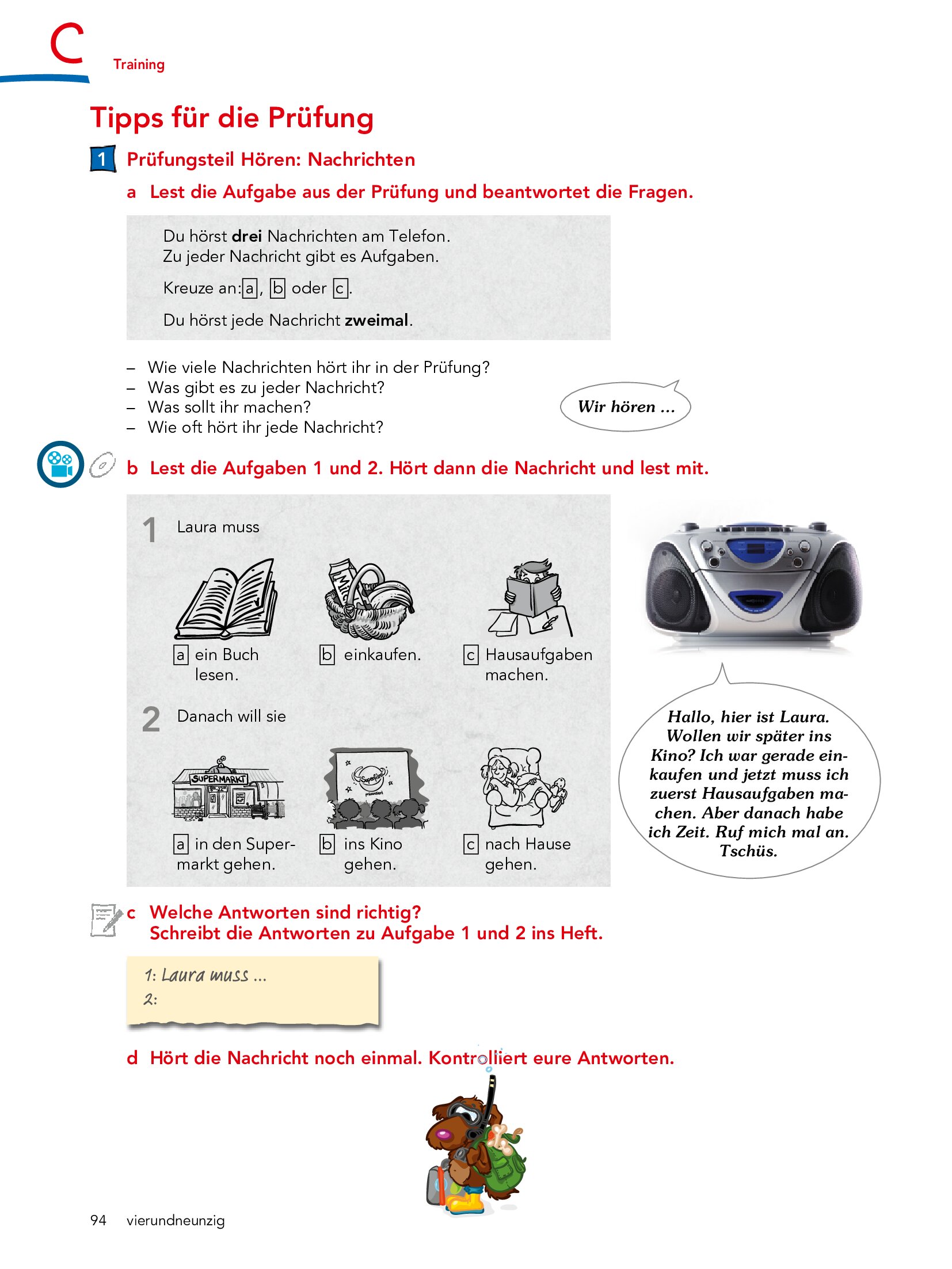 C Training

Tipps für die Prüfung

1 Prüfungsteil Hören: Nachrichten

a Lest die Aufgabe aus der Prüfung und beantwortet die Fragen.

Du hörst **drei** Nachrichten am Telefon.
Zu jeder Nachricht gibt es Aufgaben.

Kreuze an: a, b oder c.

Du hörst jede Nachricht **zweimal**.

– Wie viele Nachrichten hört ihr in der Prüfung?
– Was gibt es zu jeder Nachricht?
– Was sollt ihr machen?
– Wie oft hört ihr jede Nachricht?

Wir hören ...

b Lest die Aufgaben 1 und 2. Hört dann die Nachricht und lest mit.

1 Laura muss

a ein Buch lesen.
b einkaufen.
c Hausaufgaben machen.

2 Danach will sie

SUPERMARKT

Superfilm

a in den Supermarkt gehen.
b ins Kino gehen.
c nach Hause gehen.

Hallo, hier ist Laura. Wollen wir später ins Kino? Ich war gerade einkaufen und jetzt muss ich zuerst Hausaufgaben machen. Aber danach habe ich Zeit. Ruf mich mal an. Tschüs.

c Welche Antworten sind richtig?
Schreibt die Antworten zu Aufgabe 1 und 2 ins Heft.

1: Laura muss ...
2:

d Hört die Nachricht noch einmal. Kontrolliert eure Antworten.

94 vierundneunzig