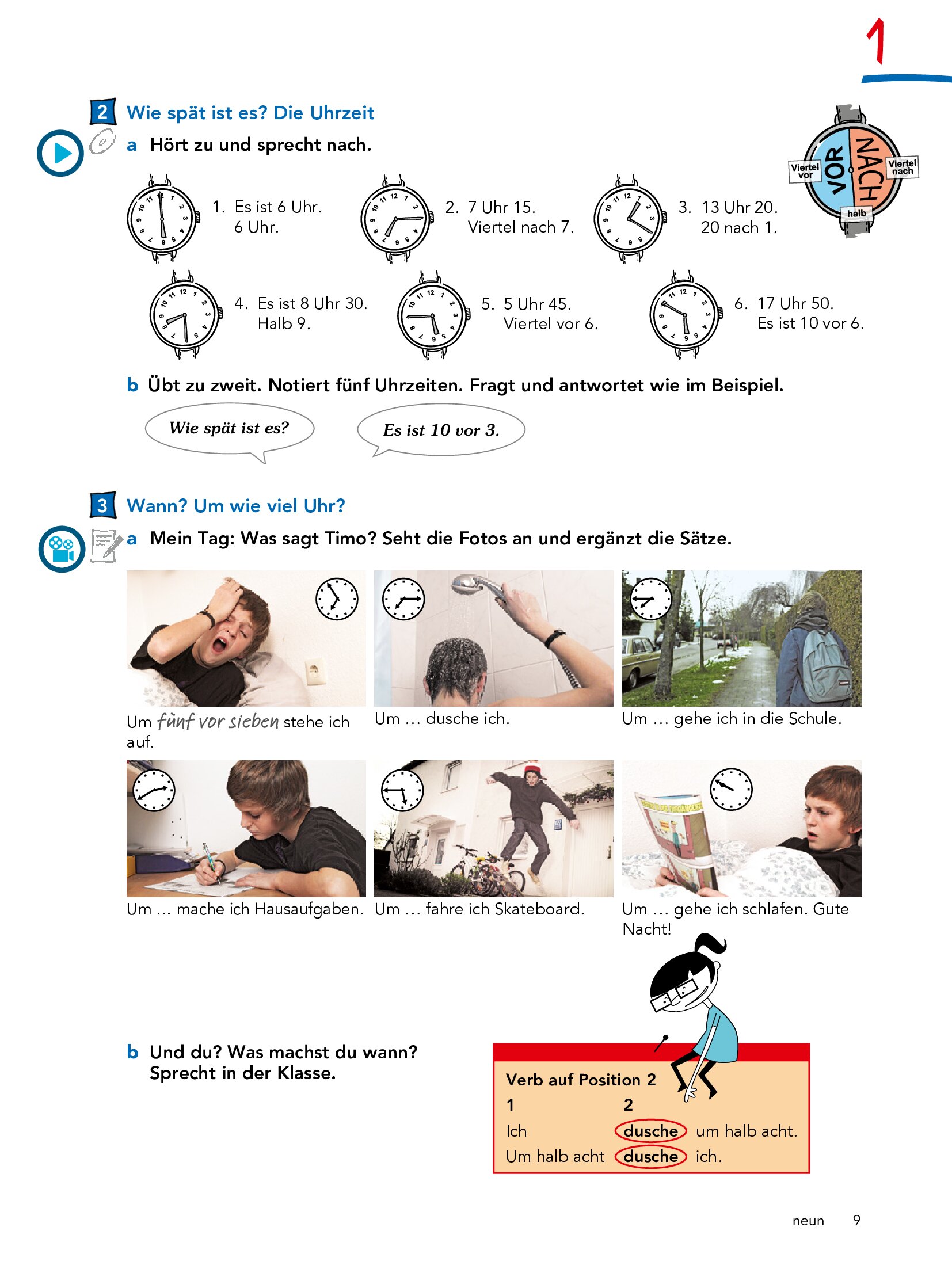 1

2 Wie spät ist es? Die Uhrzeit

a Hört zu und sprecht nach.

Viertel vor
VOR
NACH
Viertel nach
halb

1. Es ist 6 Uhr. 6 Uhr.

2. 7 Uhr 15. Viertel nach 7.

3. 13 Uhr 20. 20 nach 1.

4. Es ist 8 Uhr 30. Halb 9.

5. 5 Uhr 45. Viertel vor 6.

6. 17 Uhr 50. Es ist 10 vor 6.

b Übt zu zweit. Notiert fünf Uhrzeiten. Fragt und antwortet wie im Beispiel.

Wie spät ist es?

Es ist 10 vor 3.

3 Wann? Um wie viel Uhr?

a Mein Tag: Was sagt Timo? Seht die Fotos an und ergänzt die Sätze.

Um fünf vor sieben stehe ich auf.

Um … dusche ich.

Um … gehe ich in die Schule.

Um … mache ich Hausaufgaben.

Um … fahre ich Skateboard.

Um … gehe ich schlafen. Gute Nacht!

b Und du? Was machst du wann? Sprecht in der Klasse.

Verb auf Position 2

| 1 | 2 | |
|---|---|---|
| Ich | dusche | um halb acht. |
| Um halb acht | dusche | ich. |

neun 9