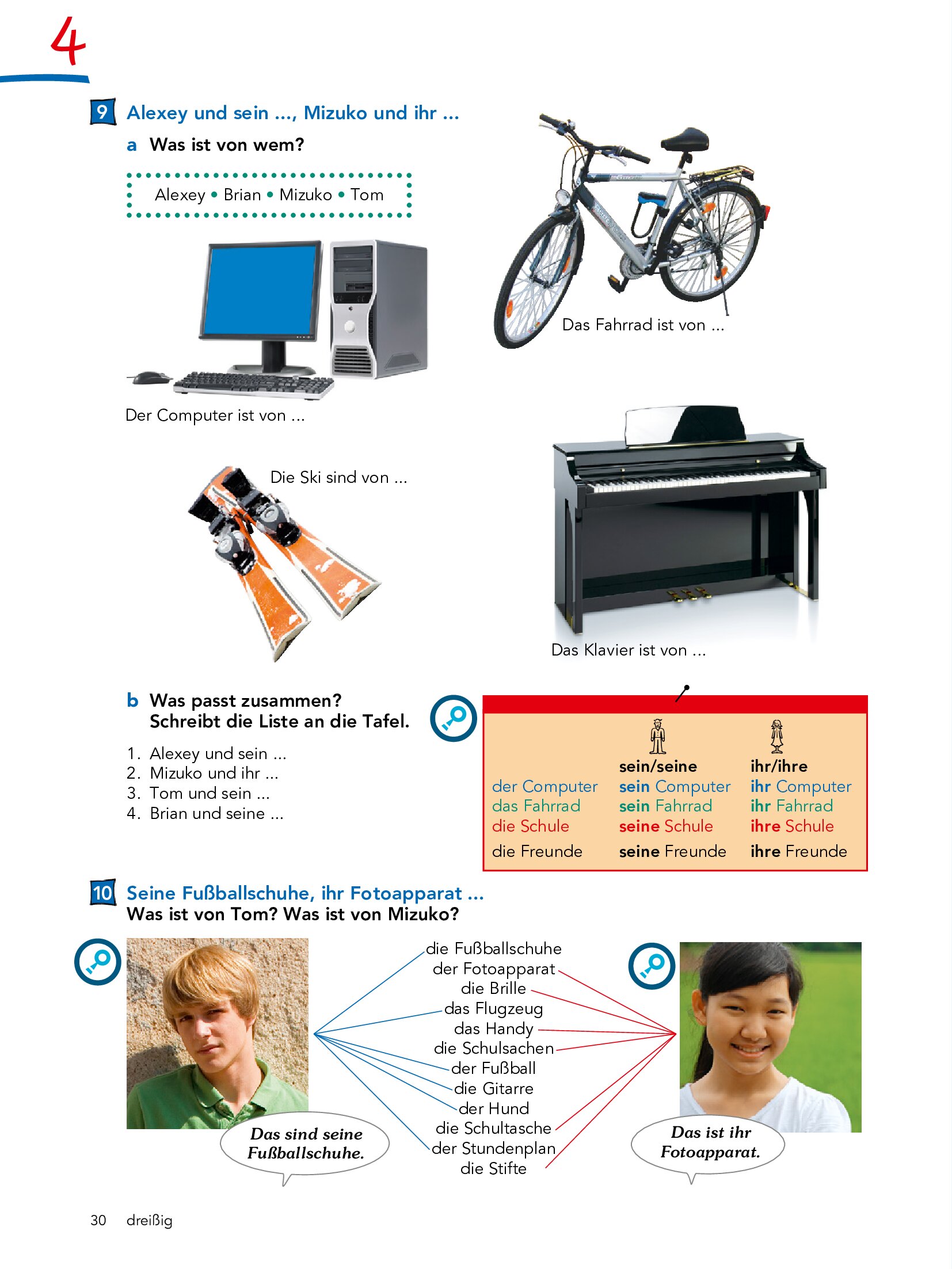 4

9 Alexey und sein ..., Mizuko und ihr ...

a Was ist von wem?

Alexey • Brian • Mizuko • Tom

Das Fahrrad ist von ...

Der Computer ist von ...

Die Ski sind von ...

Das Klavier ist von ...

b Was passt zusammen? Schreibt die Liste an die Tafel.

1. Alexey und sein ...
2. Mizuko und ihr ...
3. Tom und sein ...
4. Brian und seine ...

| | sein/seine | ihr/ihre |
|---|---|---|
| der Computer | sein Computer | ihr Computer |
| das Fahrrad | sein Fahrrad | ihr Fahrrad |
| die Schule | seine Schule | ihre Schule |
| die Freunde | seine Freunde | ihre Freunde |

10 Seine Fußballschuhe, ihr Fotoapparat ...
Was ist von Tom? Was ist von Mizuko?

die Fußballschuhe
der Fotoapparat
die Brille
das Flugzeug
das Handy
die Schulsachen
der Fußball
die Gitarre
der Hund
die Schultasche
der Stundenplan
die Stifte

Das sind seine Fußballschuhe.

Das ist ihr Fotoapparat.

30 dreißig