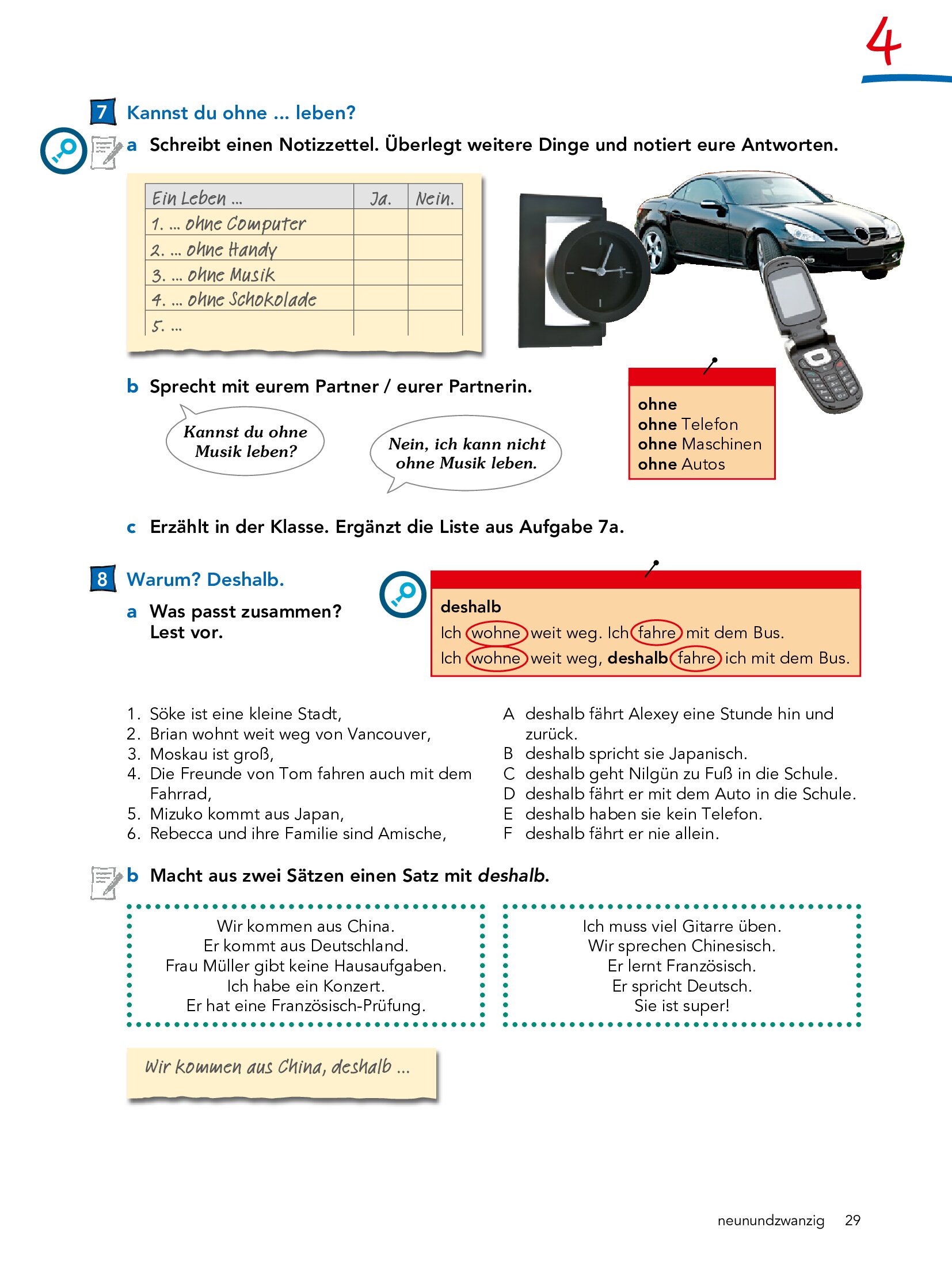 4

7 Kannst du ohne ... leben?

a Schreibt einen Notizzettel. Überlegt weitere Dinge und notiert eure Antworten.

| Ein Leben ... | Ja. | Nein. |
|---|---|---|
| 1. ... ohne Computer | | |
| 2. ... ohne Handy | | |
| 3. ... ohne Musik | | |
| 4. ... ohne Schokolade | | |
| 5. ... | | |

b Sprecht mit eurem Partner / eurer Partnerin.

Kannst du ohne Musik leben?

Nein, ich kann nicht ohne Musik leben.

ohne
ohne Telefon
ohne Maschinen
ohne Autos

c Erzählt in der Klasse. Ergänzt die Liste aus Aufgabe 7a.

8 Warum? Deshalb.

a Was passt zusammen? Lest vor.

deshalb
Ich wohne weit weg. Ich fahre mit dem Bus.
Ich wohne weit weg, deshalb fahre ich mit dem Bus.

1. Söke ist eine kleine Stadt,
2. Brian wohnt weit weg von Vancouver,
3. Moskau ist groß,
4. Die Freunde von Tom fahren auch mit dem Fahrrad,
5. Mizuko kommt aus Japan,
6. Rebecca und ihre Familie sind Amische,

A deshalb fährt Alexey eine Stunde hin und zurück.
B deshalb spricht sie Japanisch.
C deshalb geht Nilgün zu Fuß in die Schule.
D deshalb fährt er mit dem Auto in die Schule.
E deshalb haben sie kein Telefon.
F deshalb fährt er nie allein.

b Macht aus zwei Sätzen einen Satz mit deshalb.

Wir kommen aus China.
Er kommt aus Deutschland.
Frau Müller gibt keine Hausaufgaben.
Ich habe ein Konzert.
Er hat eine Französisch-Prüfung.

Ich muss viel Gitarre üben.
Wir sprechen Chinesisch.
Er lernt Französisch.
Er spricht Deutsch.
Sie ist super!

Wir kommen aus China, deshalb ...

neunundzwanzig 29