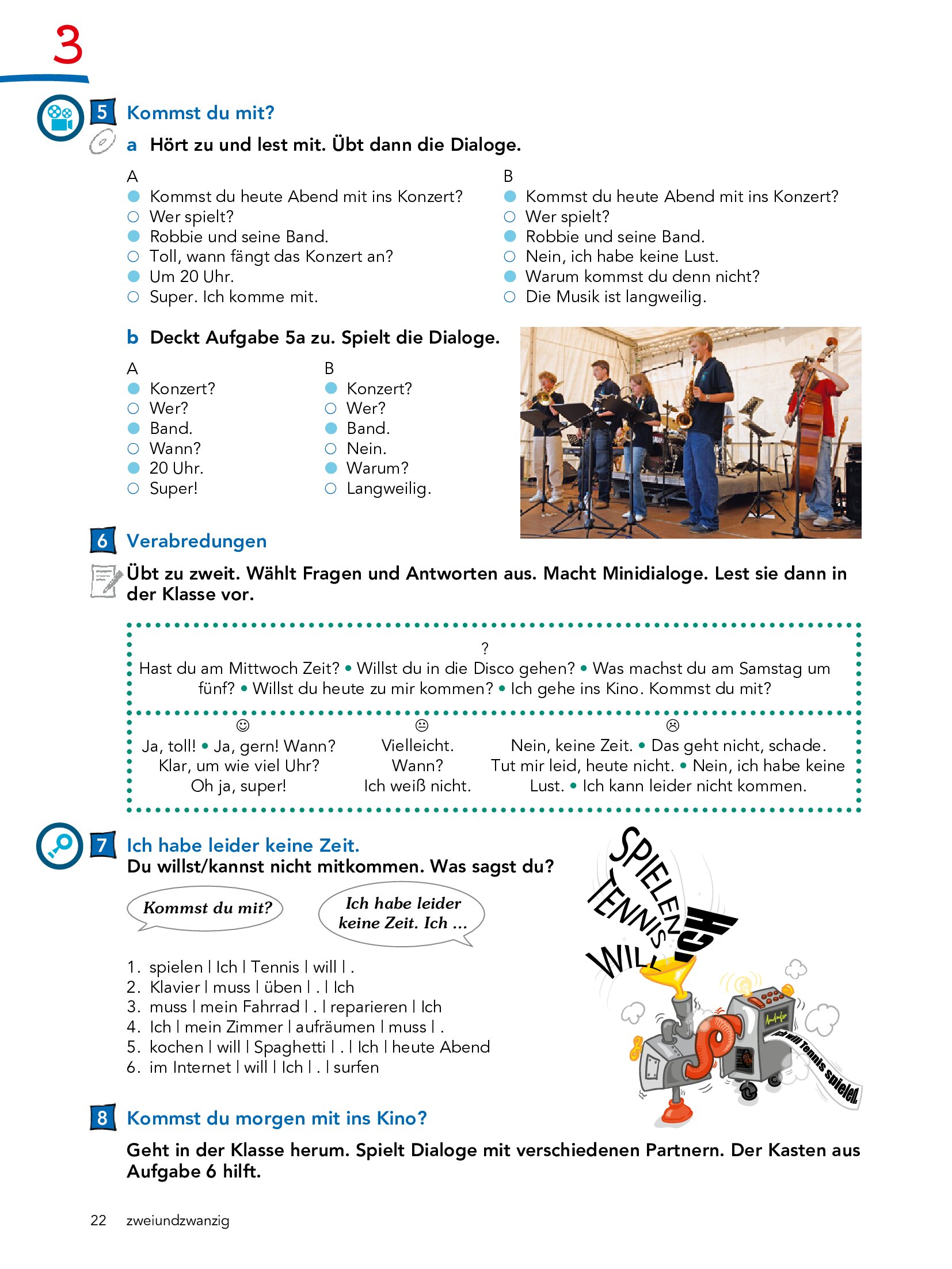 3

5 Kommst du mit?

a Hört zu und lest mit. Übt dann die Dialoge.

A
● Kommst du heute Abend mit ins Konzert?
○ Wer spielt?
● Robbie und seine Band.
○ Toll, wann fängt das Konzert an?
● Um 20 Uhr.
○ Super. Ich komme mit.

B
● Kommst du heute Abend mit ins Konzert?
○ Wer spielt?
● Robbie und seine Band.
○ Nein, ich habe keine Lust.
● Warum kommst du denn nicht?
○ Die Musik ist langweilig.

b Deckt Aufgabe 5a zu. Spielt die Dialoge.

A
● Konzert?
○ Wer?
● Band.
○ Wann?
● 20 Uhr.
○ Super!

B
● Konzert?
○ Wer?
● Band.
○ Nein.
● Warum?
○ Langweilig.

6 Verabredungen

Übt zu zweit. Wählt Fragen und Antworten aus. Macht Minidialoge. Lest sie dann in der Klasse vor.

?
Hast du am Mittwoch Zeit? • Willst du in die Disco gehen? • Was machst du am Samstag um fünf? • Willst du heute zu mir kommen? • Ich gehe ins Kino. Kommst du mit?

☺
Ja, toll! • Ja, gern! Wann? Klar, um wie viel Uhr? Oh ja, super!

😐
Vielleicht. Wann? Ich weiß nicht.

☹
Nein, keine Zeit. • Das geht nicht, schade. Tut mir leid, heute nicht. • Nein, ich habe keine Lust. • Ich kann leider nicht kommen.

7 Ich habe leider keine Zeit.
Du willst/kannst nicht mitkommen. Was sagst du?

Kommst du mit?

Ich habe leider keine Zeit. Ich ...

1. spielen | Ich | Tennis | will | .
2. Klavier | muss | üben | . | Ich
3. muss | mein Fahrrad | . | reparieren | Ich
4. Ich | mein Zimmer | aufräumen | muss | .
5. kochen | will | Spaghetti | . | Ich | heute Abend
6. im Internet | will | Ich | . | surfen

SPIELEN TENNIS WILL ICH

Ich will Tennis spielen.

8 Kommst du morgen mit ins Kino?

Geht in der Klasse herum. Spielt Dialoge mit verschiedenen Partnern. Der Kasten aus Aufgabe 6 hilft.

22 zweiundzwanzig