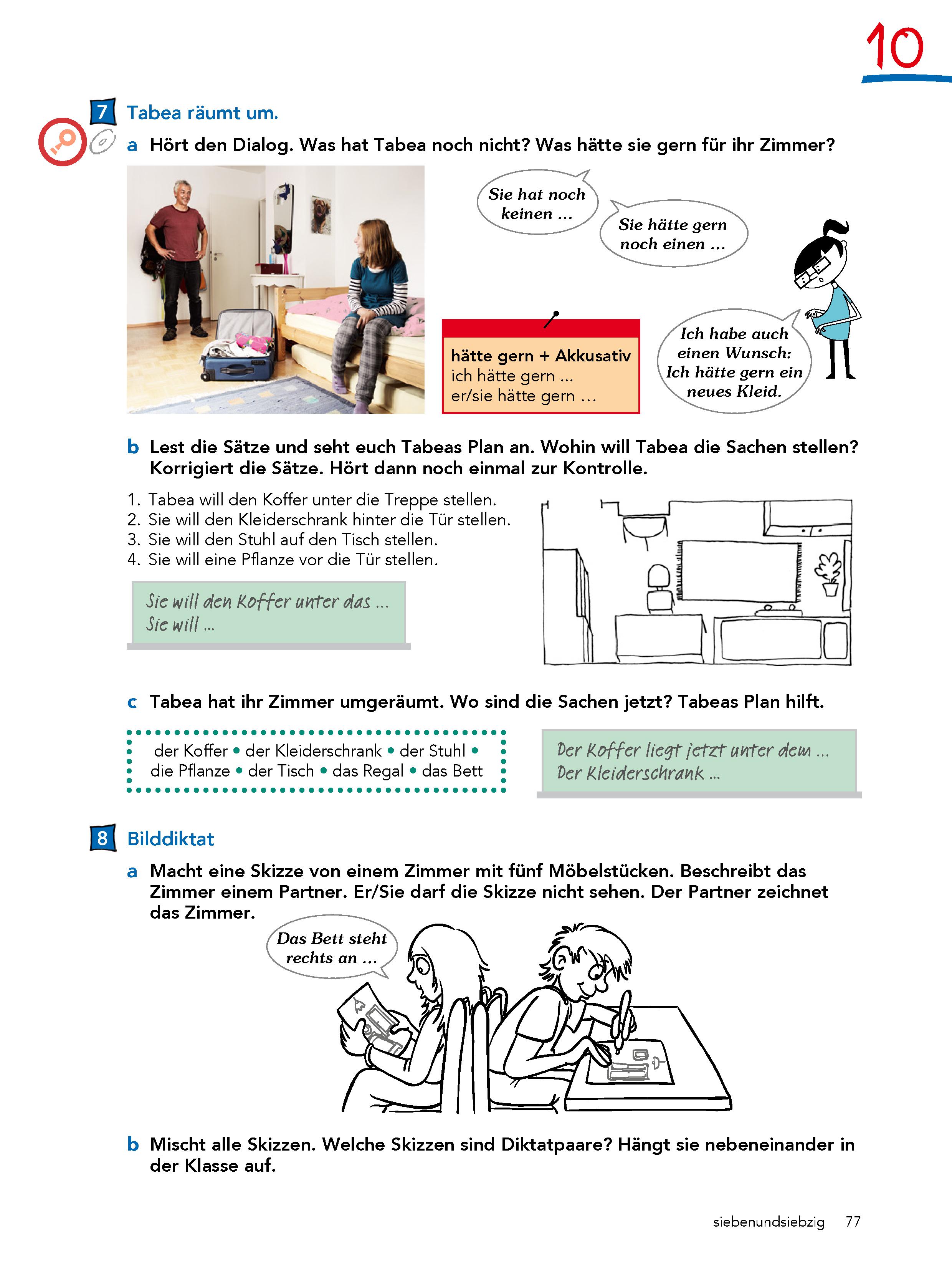 10

7 Tabea räumt um.

a Hört den Dialog. Was hat Tabea noch nicht? Was hätte sie gern für ihr Zimmer?

Sie hat noch keinen …

Sie hätte gern noch einen …

hätte gern + Akkusativ
ich hätte gern …
er/sie hätte gern …

Ich habe auch einen Wunsch: Ich hätte gern ein neues Kleid.

b Lest die Sätze und seht euch Tabeas Plan an. Wohin will Tabea die Sachen stellen? Korrigiert die Sätze. Hört dann noch einmal zur Kontrolle.

1. Tabea will den Koffer unter die Treppe stellen.
2. Sie will den Kleiderschrank hinter die Tür stellen.
3. Sie will den Stuhl auf den Tisch stellen.
4. Sie will eine Pflanze vor die Tür stellen.

Sie will den Koffer unter das …
Sie will …

c Tabea hat ihr Zimmer umgeräumt. Wo sind die Sachen jetzt? Tabeas Plan hilft.

der Koffer • der Kleiderschrank • der Stuhl • die Pflanze • der Tisch • das Regal • das Bett

Der Koffer liegt jetzt unter dem …
Der Kleiderschrank …

8 Bilddiktat

a Macht eine Skizze von einem Zimmer mit fünf Möbelstücken. Beschreibt das Zimmer einem Partner. Er/Sie darf die Skizze nicht sehen. Der Partner zeichnet das Zimmer.

Das Bett steht rechts an …

b Mischt alle Skizzen. Welche Skizzen sind Diktatpaare? Hängt sie nebeneinander in der Klasse auf.

siebenundsiebzig 77