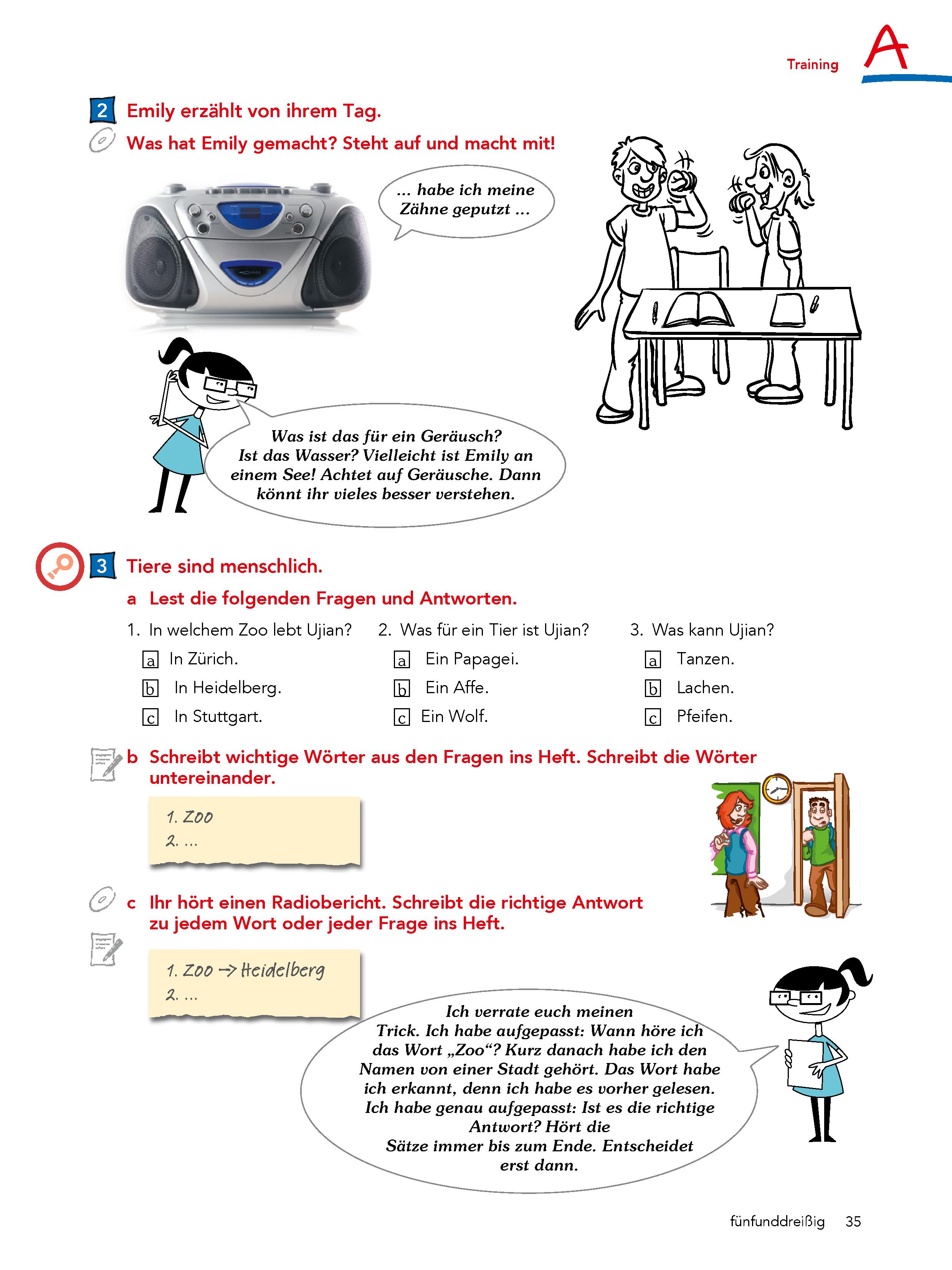 Training A

2 Emily erzählt von ihrem Tag.
Was hat Emily gemacht? Steht auf und macht mit!

... habe ich meine Zähne geputzt ...

Was ist das für ein Geräusch? Ist das Wasser? Vielleicht ist Emily an einem See! Achtet auf Geräusche. Dann könnt ihr vieles besser verstehen.

3 Tiere sind menschlich.
a Lest die folgenden Fragen und Antworten.

1. In welchem Zoo lebt Ujian?
a In Zürich.
b In Heidelberg.
c In Stuttgart.

2. Was für ein Tier ist Ujian?
a Ein Papagei.
b Ein Affe.
c Ein Wolf.

3. Was kann Ujian?
a Tanzen.
b Lachen.
c Pfeifen.

b Schreibt wichtige Wörter aus den Fragen ins Heft. Schreibt die Wörter untereinander.

1. Zoo
2. ...

c Ihr hört einen Radiobericht. Schreibt die richtige Antwort zu jedem Wort oder jeder Frage ins Heft.

1. Zoo → Heidelberg
2. ...

Ich verrate euch meinen Trick. Ich habe aufgepasst: Wann höre ich das Wort „Zoo“? Kurz danach habe ich den Namen von einer Stadt gehört. Das Wort habe ich erkannt, denn ich habe es vorher gelesen. Ich habe genau aufgepasst: Ist es die richtige Antwort? Hört die Sätze immer bis zum Ende. Entscheidet erst dann.

fünfunddreißig 35