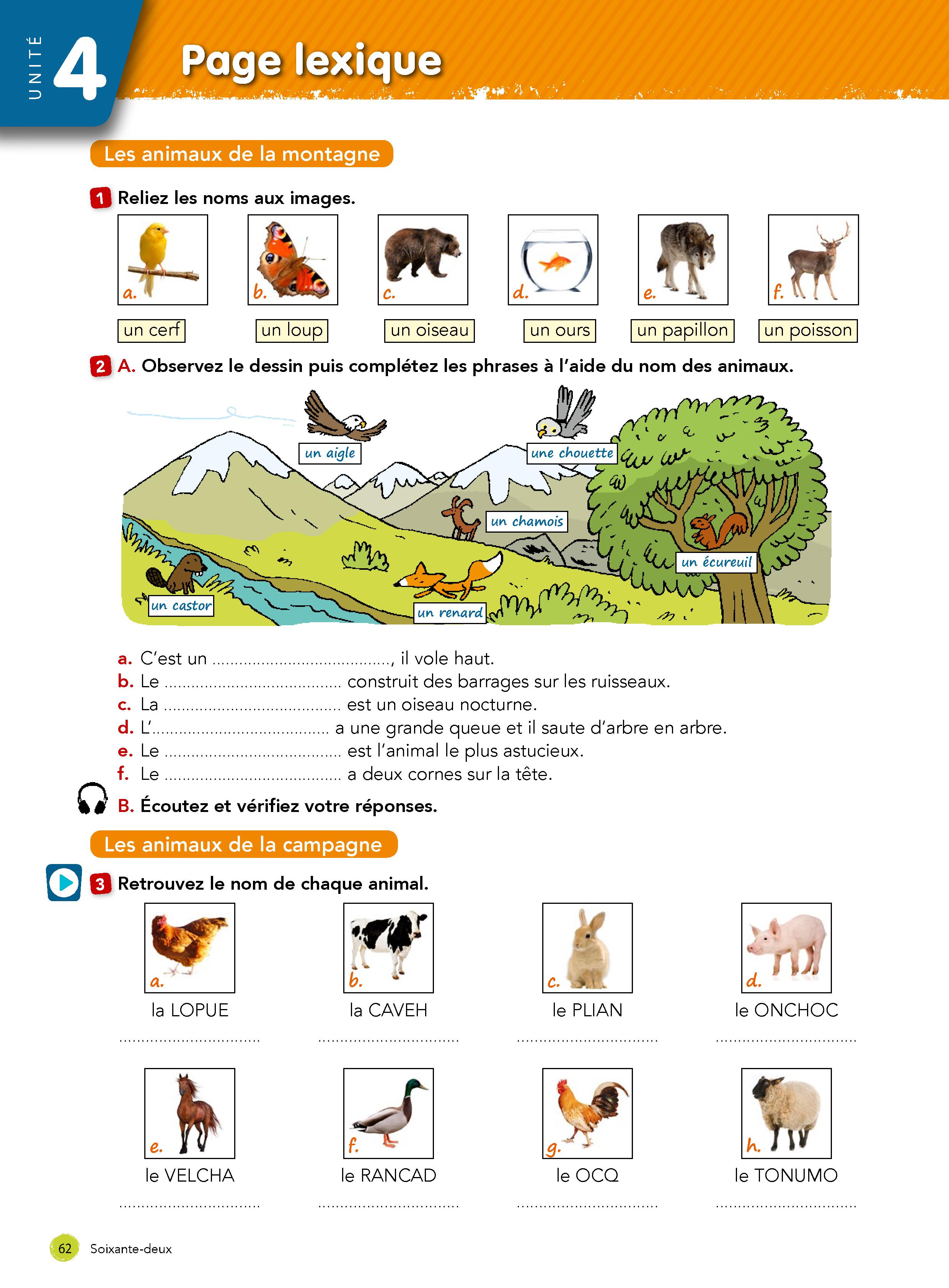 UNITÉ 4 Page lexique

Les animaux de la montagne

1 Reliez les noms aux images.

a. b. c. d. e. f.

un cerf un loup un oiseau un ours un papillon un poisson

2 A. Observez le dessin puis complétez les phrases à l'aide du nom des animaux.

un aigle
une chouette
un chamois
un écureuil
un castor
un renard

a. C'est un ......................................, il vole haut.
b. Le ...................................... construit des barrages sur les ruisseaux.
c. La ...................................... est un oiseau nocturne.
d. L'...................................... a une grande queue et il saute d'arbre en arbre.
e. Le ...................................... est l'animal le plus astucieux.
f. Le ...................................... a deux cornes sur la tête.

B. Écoutez et vérifiez votre réponses.

Les animaux de la campagne

3 Retrouvez le nom de chaque animal.

a. la LOPUE ..............................
b. la CAVEH ..............................
c. le PLIAN ..............................
d. le ONCHOC ..............................
e. le VELCHA ..............................
f. le RANCAD ..............................
g. le OCQ ..............................
h. le TONUMO ..............................

62 Soixante-deux