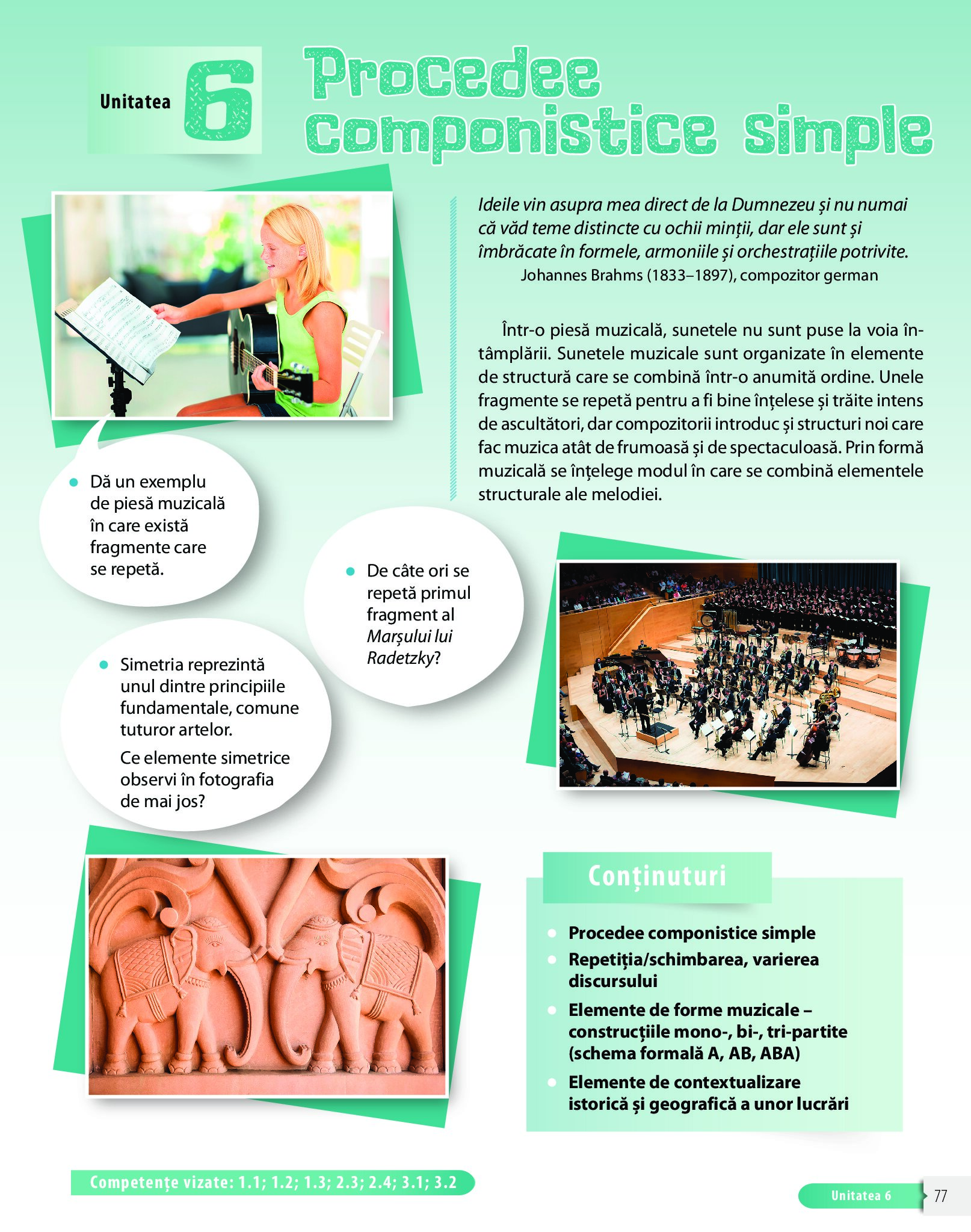 Unitatea 6

Procedee componistice simple

Ideile vin asupra mea direct de la Dumnezeu și nu numai că văd teme distincte cu ochii minții, dar ele sunt și îmbrăcate în formele, armoniile și orchestrațiile potrivite.
Johannes Brahms (1833–1897), compozitor german

Într-o piesă muzicală, sunetele nu sunt puse la voia întâmplării. Sunetele muzicale sunt organizate în elemente de structură care se combină într-o anumită ordine. Unele fragmente se repetă pentru a fi bine înțelese și trăite intens de ascultători, dar compozitorii introduc și structuri noi care fac muzica atât de frumoasă și de spectaculoasă. Prin formă muzicală se înțelege modul în care se combină elementele structurale ale melodiei.

• Dă un exemplu de piesă muzicală în care există fragmente care se repetă.

• De câte ori se repetă primul fragment al Marșului lui Radetzky?

• Simetria reprezintă unul dintre principiile fundamentale, comune tuturor artelor.
Ce elemente simetrice observi în fotografia de mai jos?

Conținuturi

• Procedee componistice simple
• Repetiția/schimbarea, varierea discursului
• Elemente de forme muzicale – construcțiile mono-, bi-, tri-partite (schema formală A, AB, ABA)
• Elemente de contextualizare istorică și geografică a unor lucrări

Competențe vizate: 1.1; 1.2; 1.3; 2.3; 2.4; 3.1; 3.2

Unitatea 6 77