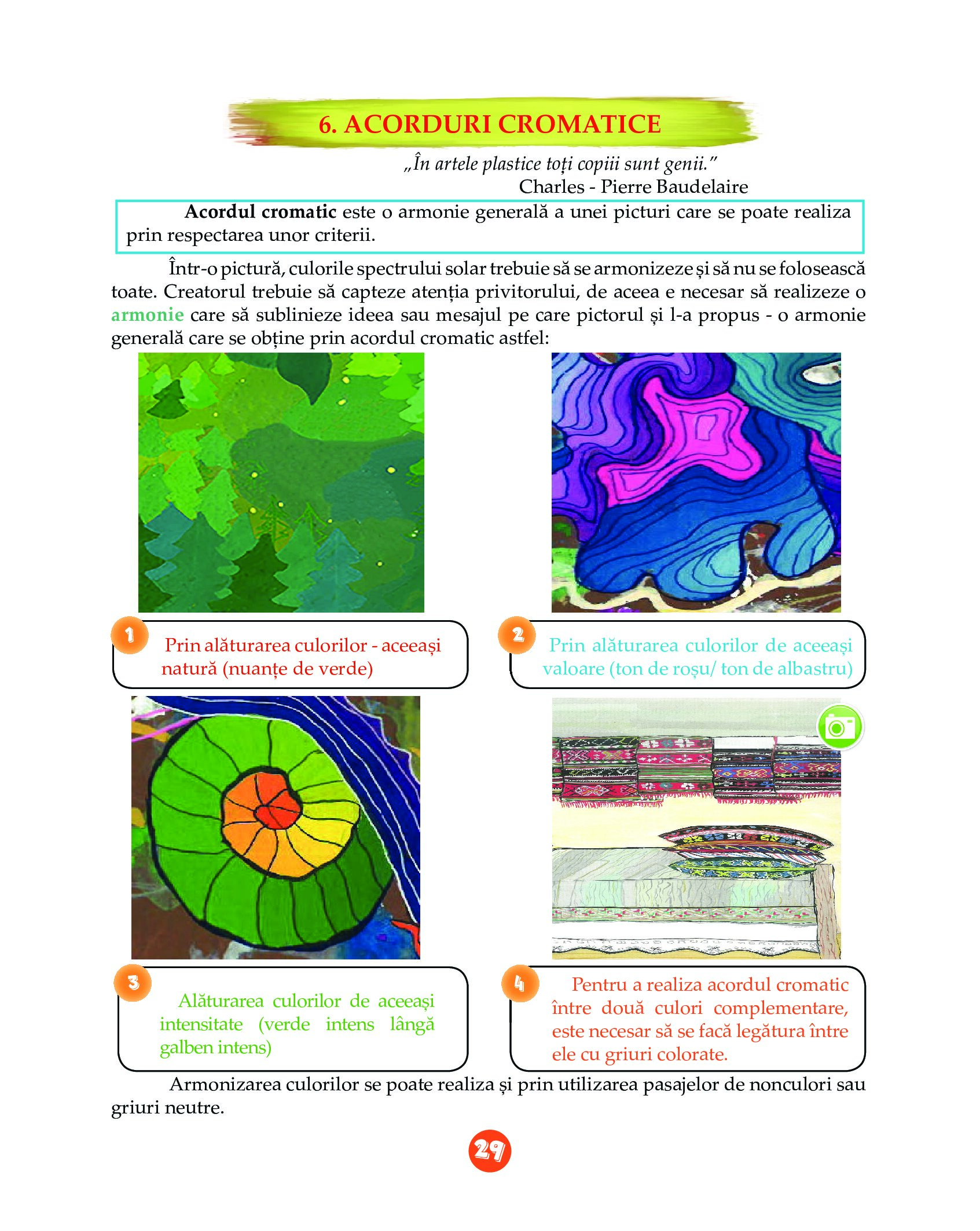 6. ACORDURI CROMATICE

„În artele plastice toți copiii sunt genii."
Charles - Pierre Baudelaire

Acordul cromatic este o armonie generală a unei picturi care se poate realiza prin respectarea unor criterii.

Într-o pictură, culorile spectrului solar trebuie să se armonizeze și să nu se folosească toate. Creatorul trebuie să capteze atenția privitorului, de aceea e necesar să realizeze o armonie care să sublinieze ideea sau mesajul pe care pictorul și l-a propus - o armonie generală care se obține prin acordul cromatic astfel:

1 Prin alăturarea culorilor - aceeași natură (nuanțe de verde)

2 Prin alăturarea culorilor de aceeași valoare (ton de roșu/ ton de albastru)

3 Alăturarea culorilor de aceeași intensitate (verde intens lângă galben intens)

4 Pentru a realiza acordul cromatic între două culori complementare, este necesar să se facă legătura între ele cu griuri colorate.

Armonizarea culorilor se poate realiza și prin utilizarea pasajelor de nonculori sau griuri neutre.

29