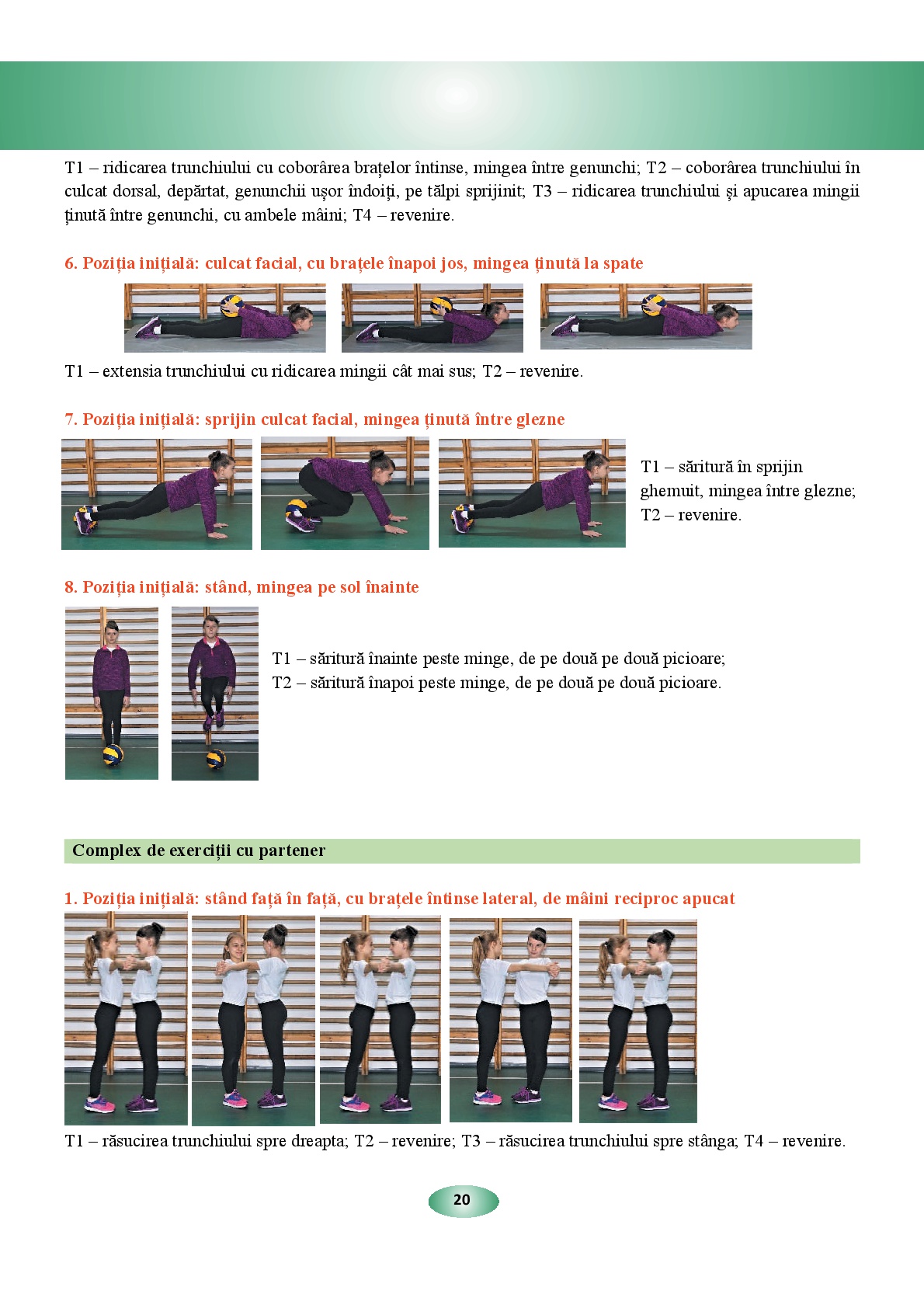 T1 – ridicarea trunchiului cu coborârea brațelor întinse, mingea între genunchi; T2 – coborârea trunchiului în culcat dorsal, depărtat, genunchii ușor îndoiți, pe tălpi sprijinit; T3 – ridicarea trunchiului și apucarea mingii ținută între genunchi, cu ambele mâini; T4 – revenire.

6. Poziția inițială: culcat facial, cu brațele înapoi jos, mingea ținută la spate

T1 – extensia trunchiului cu ridicarea mingii cât mai sus; T2 – revenire.

7. Poziția inițială: sprijin culcat facial, mingea ținută între glezne

T1 – săritură în sprijin ghemuit, mingea între glezne; T2 – revenire.

8. Poziția inițială: stând, mingea pe sol înainte

T1 – săritură înainte peste minge, de pe două pe două picioare;
T2 – săritură înapoi peste minge, de pe două pe două picioare.

Complex de exerciții cu partener

1. Poziția inițială: stând față în față, cu brațele întinse lateral, de mâini reciproc apucat

T1 – răsucirea trunchiului spre dreapta; T2 – revenire; T3 – răsucirea trunchiului spre stânga; T4 – revenire.

20