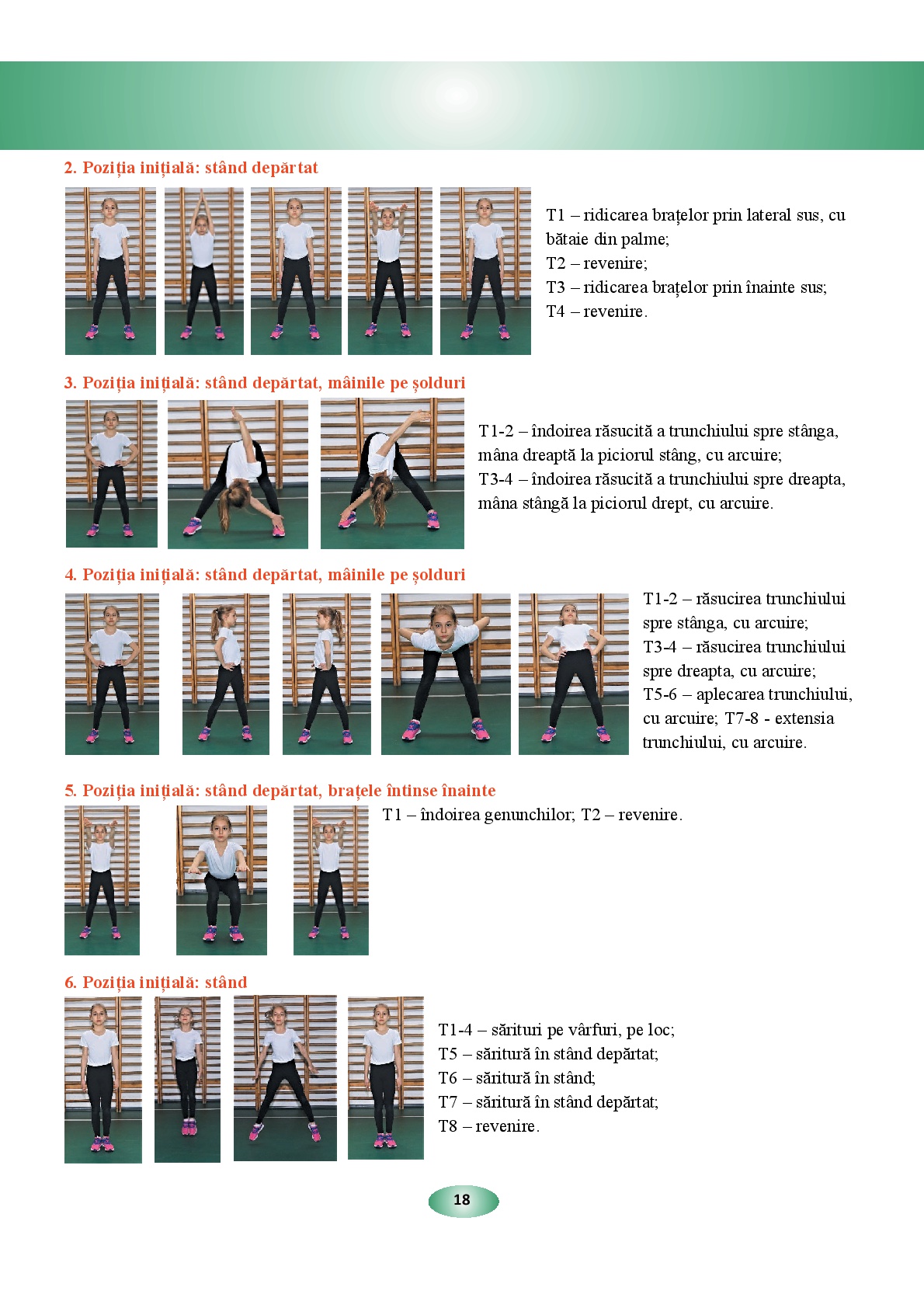 2. Poziția inițială: stând depărtat

T1 – ridicarea brațelor prin lateral sus, cu bătaie din palme;
T2 – revenire;
T3 – ridicarea brațelor prin înainte sus;
T4 – revenire.

3. Poziția inițială: stând depărtat, mâinile pe șolduri

T1-2 – îndoirea răsucită a trunchiului spre stânga, mâna dreaptă la piciorul stâng, cu arcuire;
T3-4 – îndoirea răsucită a trunchiului spre dreapta, mâna stângă la piciorul drept, cu arcuire.

4. Poziția inițială: stând depărtat, mâinile pe șolduri

T1-2 – răsucirea trunchiului spre stânga, cu arcuire;
T3-4 – răsucirea trunchiului spre dreapta, cu arcuire;
T5-6 – aplecarea trunchiului, cu arcuire; T7-8 - extensia trunchiului, cu arcuire.

5. Poziția inițială: stând depărtat, brațele întinse înainte

T1 – îndoirea genunchilor; T2 – revenire.

6. Poziția inițială: stând

T1-4 – sărituri pe vârfuri, pe loc;
T5 – săritură în stând depărtat;
T6 – săritură în stând;
T7 – săritură în stând depărtat;
T8 – revenire.

18