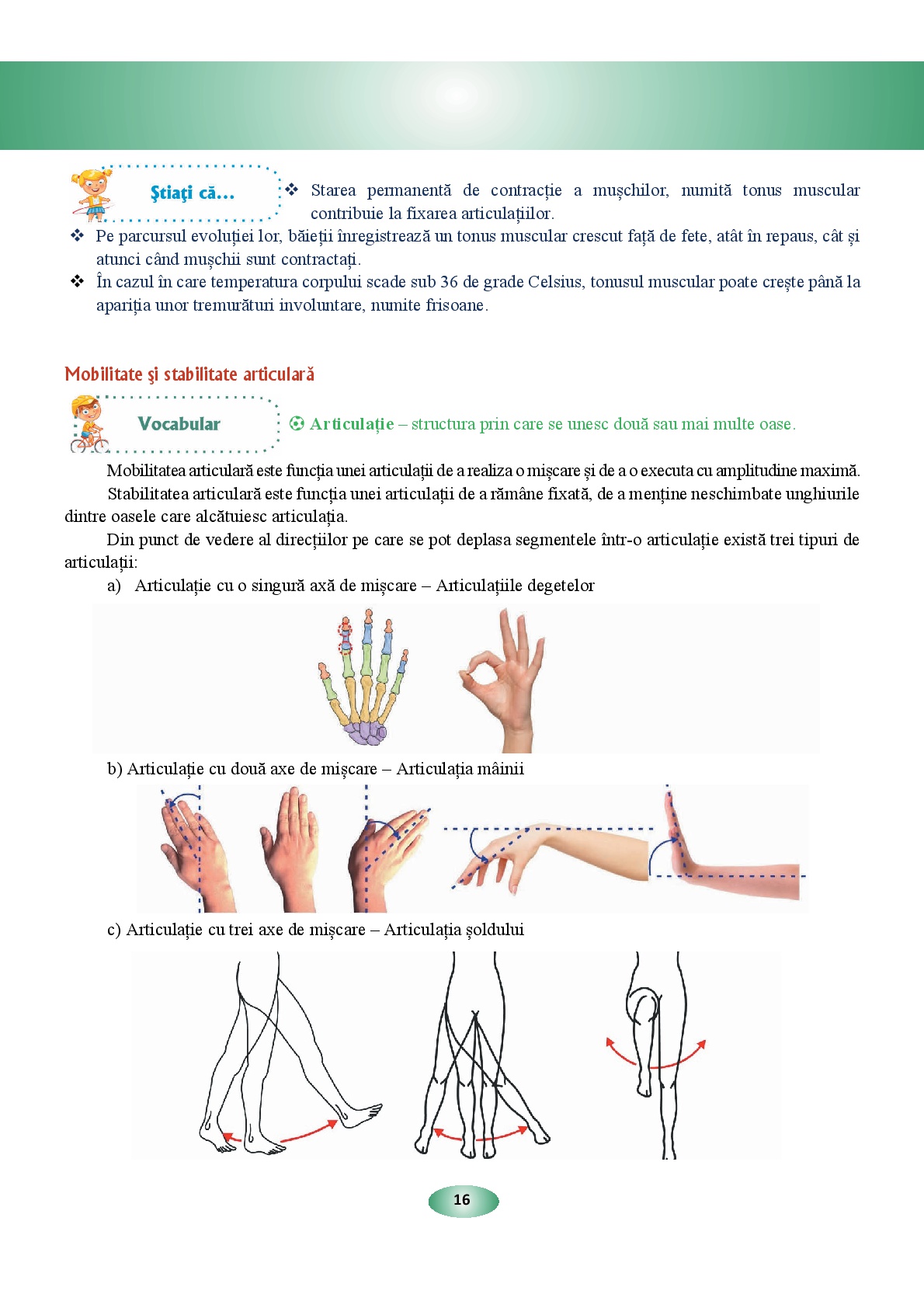 Ştiaţi că...

❖ Starea permanentă de contracție a mușchilor, numită tonus muscular contribuie la fixarea articulațiilor.

❖ Pe parcursul evoluției lor, băieții înregistrează un tonus muscular crescut față de fete, atât în repaus, cât și atunci când mușchii sunt contractați.

❖ În cazul în care temperatura corpului scade sub 36 de grade Celsius, tonusul muscular poate crește până la apariția unor tremurături involuntare, numite frisoane.

Mobilitate şi stabilitate articulară

Vocabular

Articulație – structura prin care se unesc două sau mai multe oase.

Mobilitatea articulară este funcția unei articulații de a realiza o mișcare și de a o executa cu amplitudine maximă.

Stabilitatea articulară este funcția unei articulații de a rămâne fixată, de a menține neschimbate unghiurile dintre oasele care alcătuiesc articulația.

Din punct de vedere al direcțiilor pe care se pot deplasa segmentele într-o articulație există trei tipuri de articulații:

a) Articulație cu o singură axă de mișcare – Articulațiile degetelor

b) Articulație cu două axe de mișcare – Articulația mâinii

c) Articulație cu trei axe de mișcare – Articulația șoldului

16