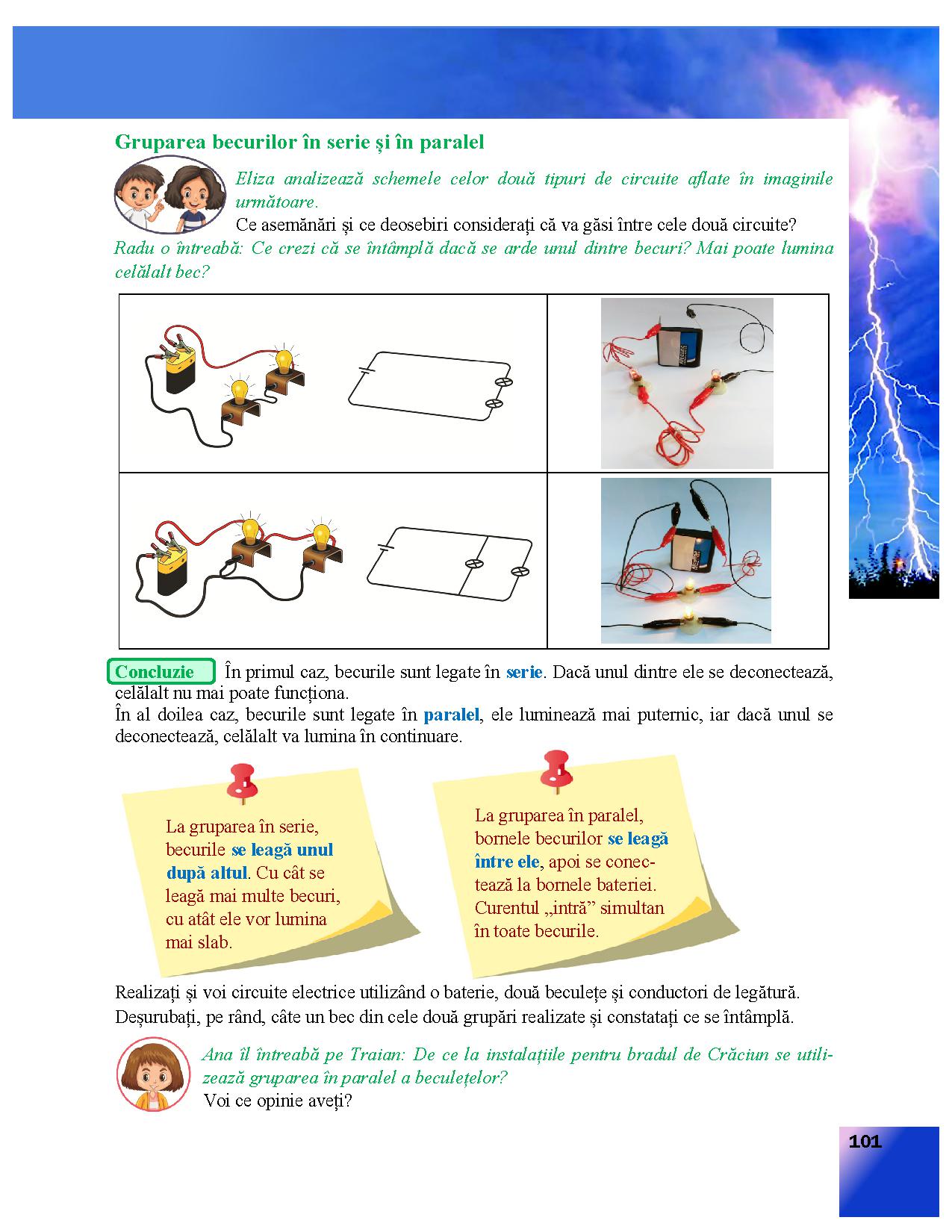 Gruparea becurilor în serie și în paralel

Eliza analizează schemele celor două tipuri de circuite aflate în imaginile următoare.

Ce asemănări și ce deosebiri considerați că va găsi între cele două circuite?

Radu o întreabă: Ce crezi că se întâmplă dacă se arde unul dintre becuri? Mai poate lumina celălalt bec?

Concluzie În primul caz, becurile sunt legate în serie. Dacă unul dintre ele se deconectează, celălalt nu mai poate funcționa.

În al doilea caz, becurile sunt legate în paralel, ele luminează mai puternic, iar dacă unul se deconectează, celălalt va lumina în continuare.

La gruparea în serie, becurile se leagă unul după altul. Cu cât se leagă mai multe becuri, cu atât ele vor lumina mai slab.

La gruparea în paralel, bornele becurilor se leagă între ele, apoi se conectează la bornele bateriei. Curentul „intră” simultan în toate becurile.

Realizați și voi circuite electrice utilizând o baterie, două beculețe și conductori de legătură.

Deșurubați, pe rând, câte un bec din cele două grupări realizate și constatați ce se întâmplă.

Ana îl întreabă pe Traian: De ce la instalațiile pentru bradul de Crăciun se utilizează gruparea în paralel a beculețelor?

Voi ce opinie aveți?

101