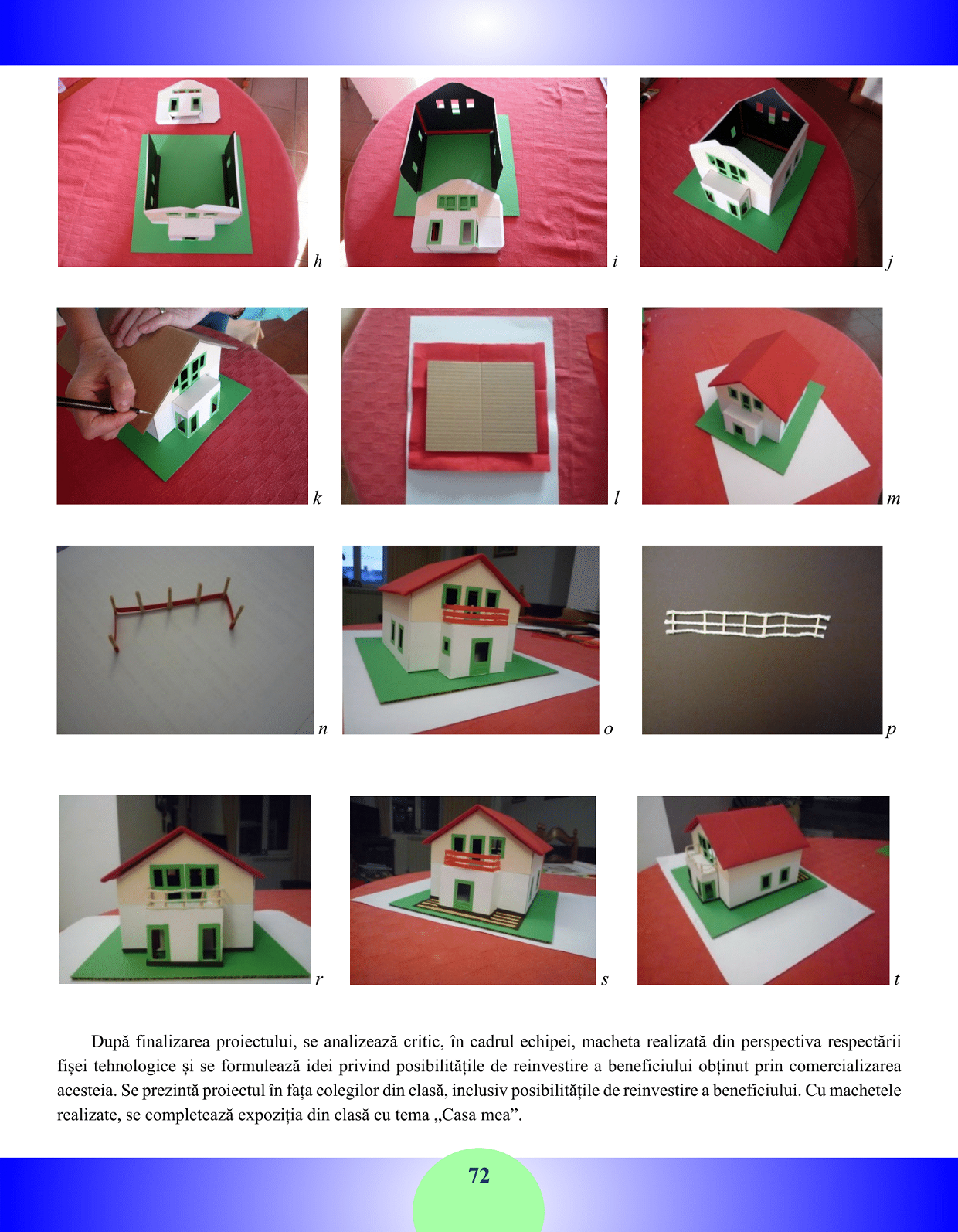 h

i

j

k

l

m

n

o

p

r

s

t

După finalizarea proiectului, se analizează critic, în cadrul echipei, macheta realizată din perspectiva respectării fișei tehnologice și se formulează idei privind posibilitățile de reinvestire a beneficiului obținut prin comercializarea acesteia. Se prezintă proiectul în fața colegilor din clasă, inclusiv posibilitățile de reinvestire a beneficiului. Cu machetele realizate, se completează expoziția din clasă cu tema „Casa mea”.

72