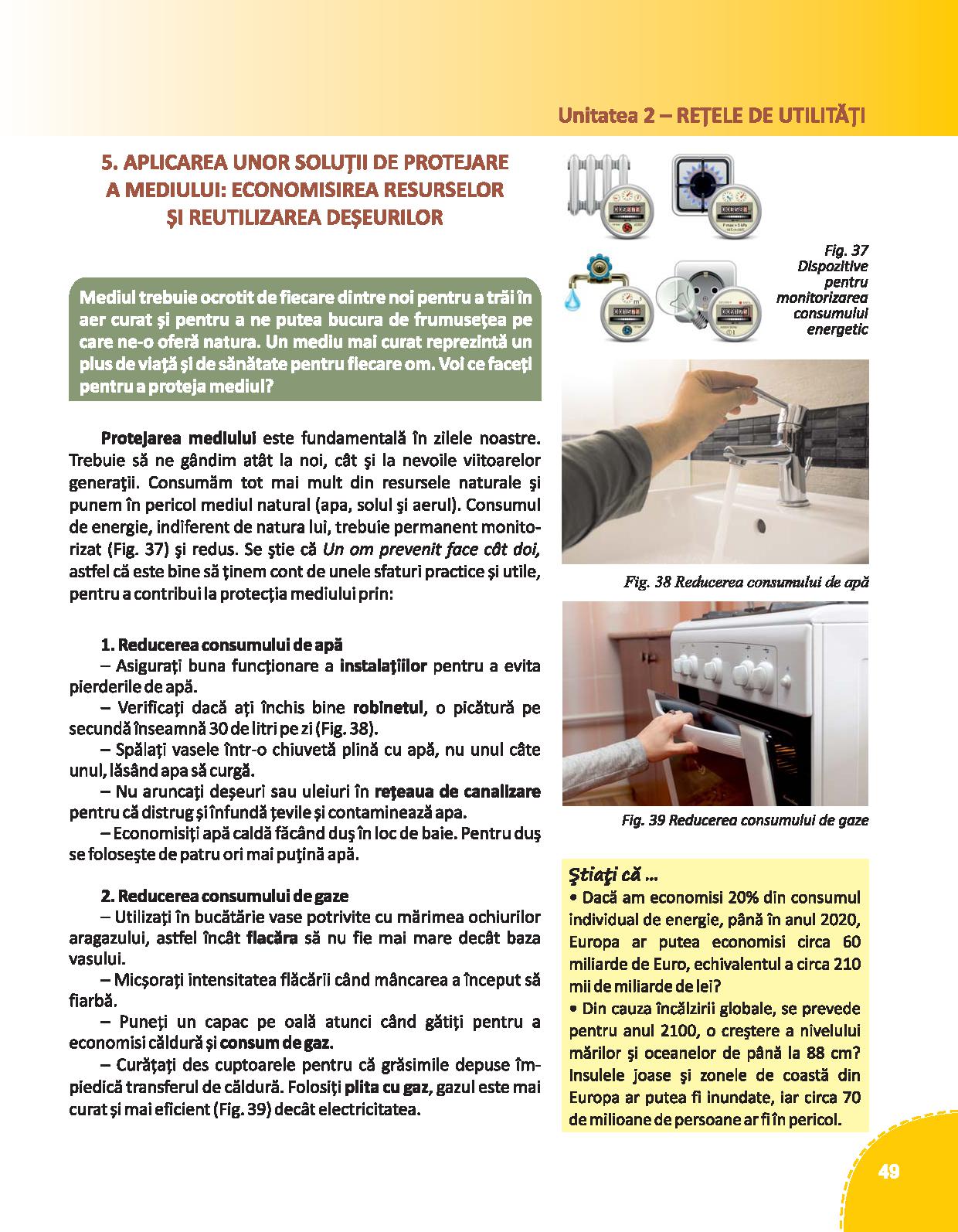 Unitatea 2 – REȚELE DE UTILITĂȚI

5. APLICAREA UNOR SOLUȚII DE PROTEJARE A MEDIULUI: ECONOMISIREA RESURSELOR ȘI REUTILIZAREA DEȘEURILOR

Mediul trebuie ocrotit de fiecare dintre noi pentru a trăi în aer curat și pentru a ne putea bucura de frumusețea pe care ne-o oferă natura. Un mediu mai curat reprezintă un plus de viață și de sănătate pentru fiecare om. Voi ce faceți pentru a proteja mediul?

Protejarea mediului este fundamentală în zilele noastre. Trebuie să ne gândim atât la noi, cât și la nevoile viitoarelor generații. Consumăm tot mai mult din resursele naturale și punem în pericol mediul natural (apa, solul și aerul). Consumul de energie, indiferent de natura lui, trebuie permanent monitorizat (Fig. 37) și redus. Se știe că Un om prevenit face cât doi, astfel că este bine să ținem cont de unele sfaturi practice și utile, pentru a contribui la protecția mediului prin:

1. Reducerea consumului de apă
– Asigurați buna funcționare a instalațiilor pentru a evita pierderile de apă.
– Verificați dacă ați închis bine robinetul, o picătură pe secundă înseamnă 30 de litri pe zi (Fig. 38).
– Spălați vasele într-o chiuvetă plină cu apă, nu unul câte unul, lăsând apa să curgă.
– Nu aruncați deșeuri sau uleiuri în rețeaua de canalizare pentru că distrug și înfundă țevile și contaminează apa.
– Economisiți apă caldă făcând duș în loc de baie. Pentru duș se folosește de patru ori mai puțină apă.

2. Reducerea consumului de gaze
– Utilizați în bucătărie vase potrivite cu mărimea ochiurilor aragazului, astfel încât flacăra să nu fie mai mare decât baza vasului.
– Micșorați intensitatea flăcării când mâncarea a început să fiarbă.
– Puneți un capac pe oală atunci când gătiți pentru a economisi căldură și consum de gaz.
– Curățați des cuptoarele pentru că grăsimile depuse împiedică transferul de căldură. Folosiți plita cu gaz, gazul este mai curat și mai eficient (Fig. 39) decât electricitatea.

Fig. 37 Dispozitive pentru monitorizarea consumului energetic

Fig. 38 Reducerea consumului de apă

Fig. 39 Reducerea consumului de gaze

Știați că ...
• Dacă am economisi 20% din consumul individual de energie, până în anul 2020, Europa ar putea economisi circa 60 miliarde de Euro, echivalentul a circa 210 mii de miliarde de lei?
• Din cauza încălzirii globale, se prevede pentru anul 2100, o creștere a nivelului mărilor și oceanelor de până la 88 cm? Insulele joase și zonele de coastă din Europa ar putea fi inundate, iar circa 70 de milioane de persoane ar fi în pericol.

49