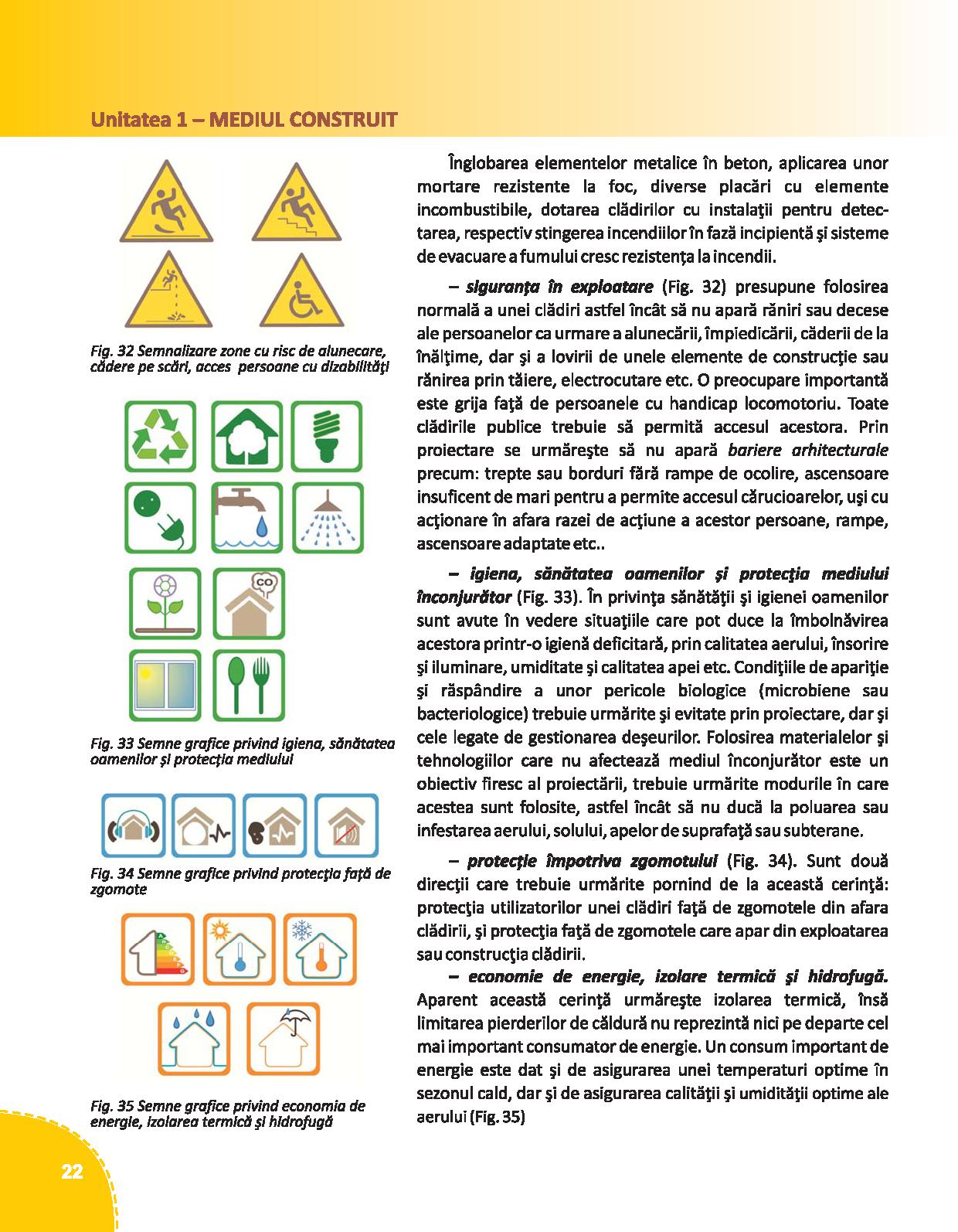 Unitatea 1 – MEDIUL CONSTRUIT

Fig. 32 Semnalizare zone cu risc de alunecare, cădere pe scări, acces persoane cu dizabilităţi

CO

Fig. 33 Semne grafice privind igiena, sănătatea oamenilor şi protecţia mediului

Fig. 34 Semne grafice privind protecţia faţă de zgomote

Fig. 35 Semne grafice privind economia de energie, izolarea termică şi hidrofugă

Înglobarea elementelor metalice în beton, aplicarea unor mortare rezistente la foc, diverse placări cu elemente incombustibile, dotarea clădirilor cu instalaţii pentru detectarea, respectiv stingerea incendiilor în fază incipientă şi sisteme de evacuare a fumului cresc rezistenţa la incendii.

– siguranţa în exploatare (Fig. 32) presupune folosirea normală a unei clădiri astfel încât să nu apară răniri sau decese ale persoanelor ca urmare a alunecării, împiedicării, căderii de la înălţime, dar şi a lovirii de unele elemente de construcţie sau rănirea prin tăiere, electrocutare etc. O preocupare importantă este grija faţă de persoanele cu handicap locomotoriu. Toate clădirile publice trebuie să permită accesul acestora. Prin proiectare se urmăreşte să nu apară bariere arhitecturale precum: trepte sau borduri fără rampe de ocolire, ascensoare insuficent de mari pentru a permite accesul cărucioarelor, uşi cu acţionare în afara razei de acţiune a acestor persoane, rampe, ascensoare adaptate etc..

– igiena, sănătatea oamenilor şi protecţia mediului înconjurător (Fig. 33). În privinţa sănătăţii şi igienei oamenilor sunt avute în vedere situaţiile care pot duce la îmbolnăvirea acestora printr-o igienă deficitară, prin calitatea aerului, însorire şi iluminare, umiditate şi calitatea apei etc. Condiţiile de apariţie şi răspândire a unor pericole biologice (microbiene sau bacteriologice) trebuie urmărite şi evitate prin proiectare, dar şi cele legate de gestionarea deşeurilor. Folosirea materialelor şi tehnologiilor care nu afectează mediul înconjurător este un obiectiv firesc al proiectării, trebuie urmărite modurile în care acestea sunt folosite, astfel încât să nu ducă la poluarea sau infestarea aerului, solului, apelor de suprafaţă sau subterane.

– protecţie împotriva zgomotului (Fig. 34). Sunt două direcţii care trebuie urmărite pornind de la această cerinţă: protecţia utilizatorilor unei clădiri faţă de zgomotele din afara clădirii, şi protecţia faţă de zgomotele care apar din exploatarea sau construcţia clădirii.

– economie de energie, izolare termică şi hidrofugă. Aparent această cerinţă urmăreşte izolarea termică, însă limitarea pierderilor de căldură nu reprezintă nici pe departe cel mai important consumator de energie. Un consum important de energie este dat şi de asigurarea unei temperaturi optime în sezonul cald, dar şi de asigurarea calităţii şi umidităţii optime ale aerului (Fig. 35)

22