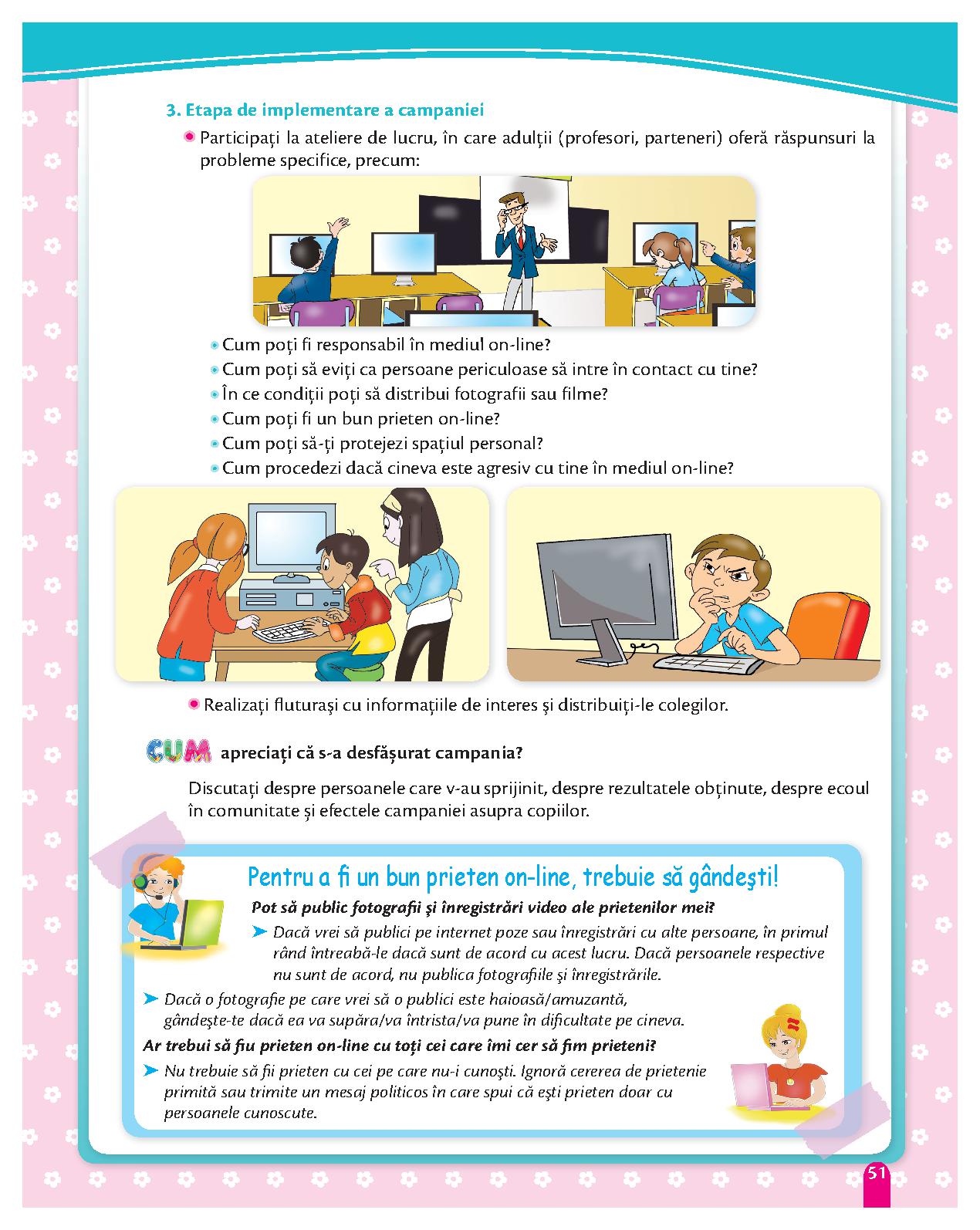 3. Etapa de implementare a campaniei

Participați la ateliere de lucru, în care adulții (profesori, parteneri) oferă răspunsuri la probleme specifice, precum:

Cum poți fi responsabil în mediul on-line?
Cum poți să eviți ca persoane periculoase să intre în contact cu tine?
În ce condiții poți să distribui fotografii sau filme?
Cum poți fi un bun prieten on-line?
Cum poți să-ți protejezi spațiul personal?
Cum procedezi dacă cineva este agresiv cu tine în mediul on-line?

Realizați fluturași cu informațiile de interes și distribuiți-le colegilor.

CUM apreciați că s-a desfășurat campania?

Discutați despre persoanele care v-au sprijinit, despre rezultatele obținute, despre ecoul în comunitate și efectele campaniei asupra copiilor.

Pentru a fi un bun prieten on-line, trebuie să gândești!

Pot să public fotografii și înregistrări video ale prietenilor mei?

Dacă vrei să publici pe internet poze sau înregistrări cu alte persoane, în primul rând întreabă-le dacă sunt de acord cu acest lucru. Dacă persoanele respective nu sunt de acord, nu publica fotografiile și înregistrările.

Dacă o fotografie pe care vrei să o publici este haioasă/amuzantă, gândește-te dacă ea va supăra/va întrista/va pune în dificultate pe cineva.

Ar trebui să fiu prieten on-line cu toți cei care îmi cer să fim prieteni?

Nu trebuie să fii prieten cu cei pe care nu-i cunoști. Ignoră cererea de prietenie primită sau trimite un mesaj politicos în care spui că ești prieten doar cu persoanele cunoscute.

51