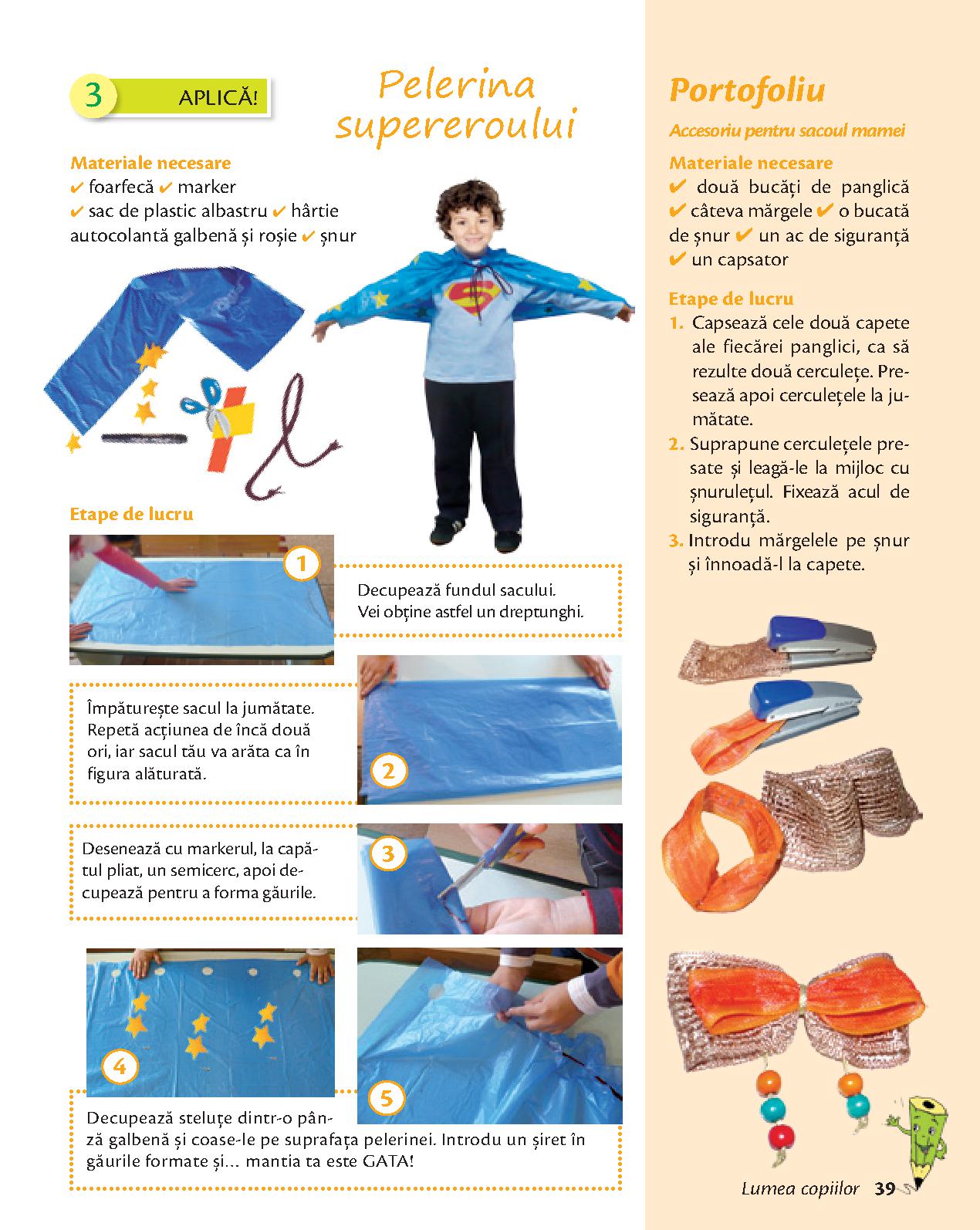 3 APLICĂ!

Pelerina supereroului

Materiale necesare
✔ foarfecă ✔ marker
✔ sac de plastic albastru ✔ hârtie autocolantă galbenă și roșie ✔ șnur

Etape de lucru

1

Decupează fundul sacului. Vei obține astfel un dreptunghi.

Împăturește sacul la jumătate. Repetă acțiunea de încă două ori, iar sacul tău va arăta ca în figura alăturată.

2

Desenează cu markerul, la capătul pliat, un semicerc, apoi decupează pentru a forma găurile.

3

4

5

Decupează steluțe dintr-o pânză galbenă și coase-le pe suprafața pelerinei. Introdu un șiret în găurile formate și... mantia ta este GATA!

Portofoliu

Accesoriu pentru sacoul mamei

Materiale necesare
✔ două bucăți de panglică ✔ câteva mărgele ✔ o bucată de șnur ✔ un ac de siguranță ✔ un capsator

Etape de lucru
1. Capsează cele două capete ale fiecărei panglici, ca să rezulte două cerculețe. Presează apoi cerculețele la jumătate.
2. Suprapune cerculețele presate și leagă-le la mijloc cu șnurulețul. Fixează acul de siguranță.
3. Introdu mărgelele pe șnur și înnoadă-l la capete.

Lumea copiilor 39