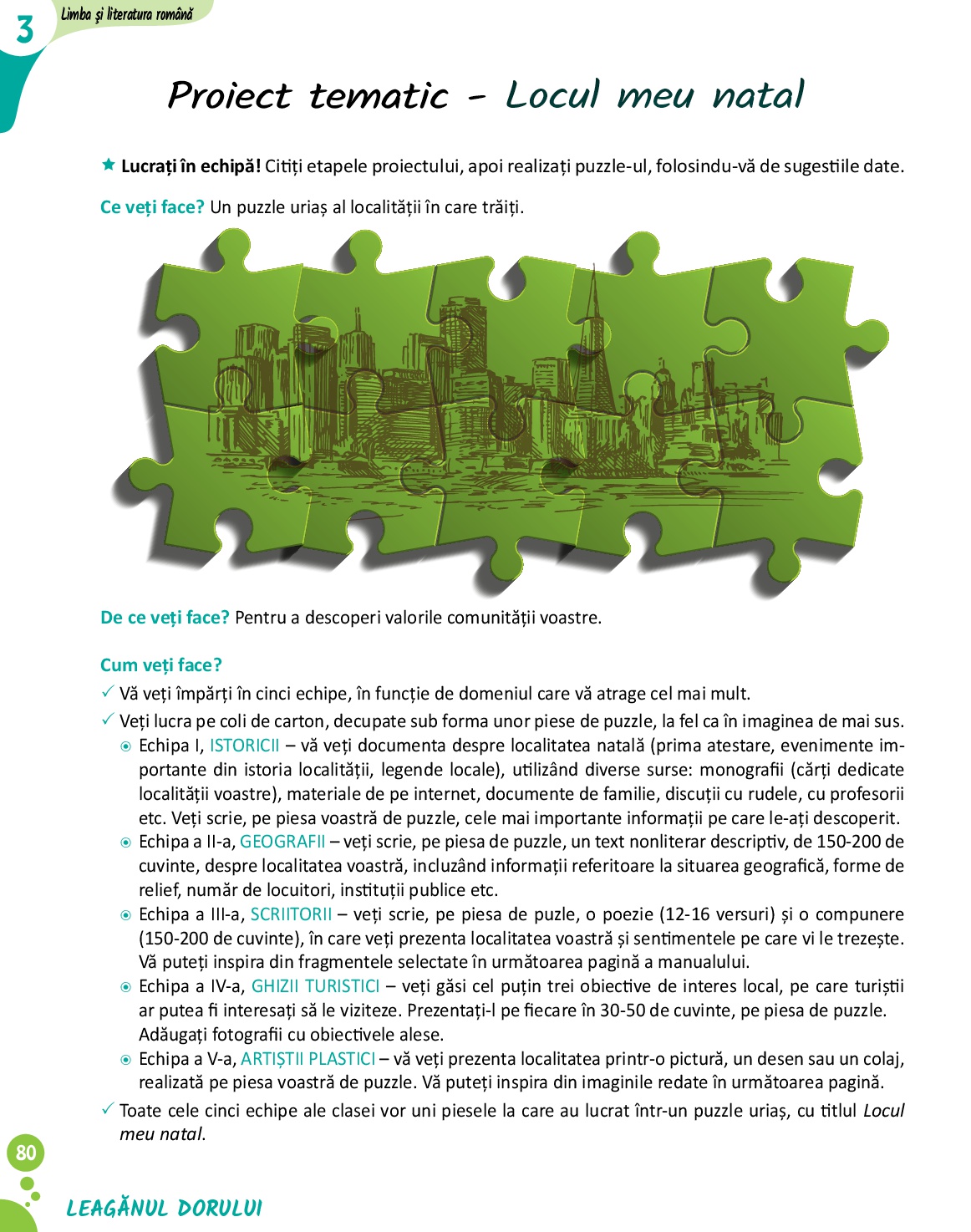 3 Limba și literatura română

Proiect tematic – Locul meu natal

★ Lucrați în echipă! Citiți etapele proiectului, apoi realizați puzzle-ul, folosindu-vă de sugestiile date.

Ce veți face? Un puzzle uriaș al localității în care trăiți.

De ce veți face? Pentru a descoperi valorile comunității voastre.

Cum veți face?

✓ Vă veți împărți în cinci echipe, în funcție de domeniul care vă atrage cel mai mult.

✓ Veți lucra pe coli de carton, decupate sub forma unor piese de puzzle, la fel ca în imaginea de mai sus.

⦿ Echipa I, ISTORICII – vă veți documenta despre localitatea natală (prima atestare, evenimente importante din istoria localității, legende locale), utilizând diverse surse: monografii (cărți dedicate localității voastre), materiale de pe internet, documente de familie, discuții cu rudele, cu profesorii etc. Veți scrie, pe piesa voastră de puzzle, cele mai importante informații pe care le-ați descoperit.

⦿ Echipa a II-a, GEOGRAFII – veți scrie, pe piesa de puzzle, un text nonliterar descriptiv, de 150-200 de cuvinte, despre localitatea voastră, incluzând informații referitoare la situarea geografică, forme de relief, număr de locuitori, instituții publice etc.

⦿ Echipa a III-a, SCRIITORII – veți scrie, pe piesa de puzle, o poezie (12-16 versuri) și o compunere (150-200 de cuvinte), în care veți prezenta localitatea voastră și sentimentele pe care vi le trezește. Vă puteți inspira din fragmentele selectate în următoarea pagină a manualului.

⦿ Echipa a IV-a, GHIZII TURISTICI – veți găsi cel puțin trei obiective de interes local, pe care turiștii ar putea fi interesați să le viziteze. Prezentați-l pe fiecare în 30-50 de cuvinte, pe piesa de puzzle. Adăugați fotografii cu obiectivele alese.

⦿ Echipa a V-a, ARTIȘTII PLASTICI – vă veți prezenta localitatea printr-o pictură, un desen sau un colaj, realizată pe piesa voastră de puzzle. Vă puteți inspira din imaginile redate în următoarea pagină.

✓ Toate cele cinci echipe ale clasei vor uni piesele la care au lucrat într-un puzzle uriaș, cu titlul Locul meu natal.

80

LEAGĂNUL DORULUI