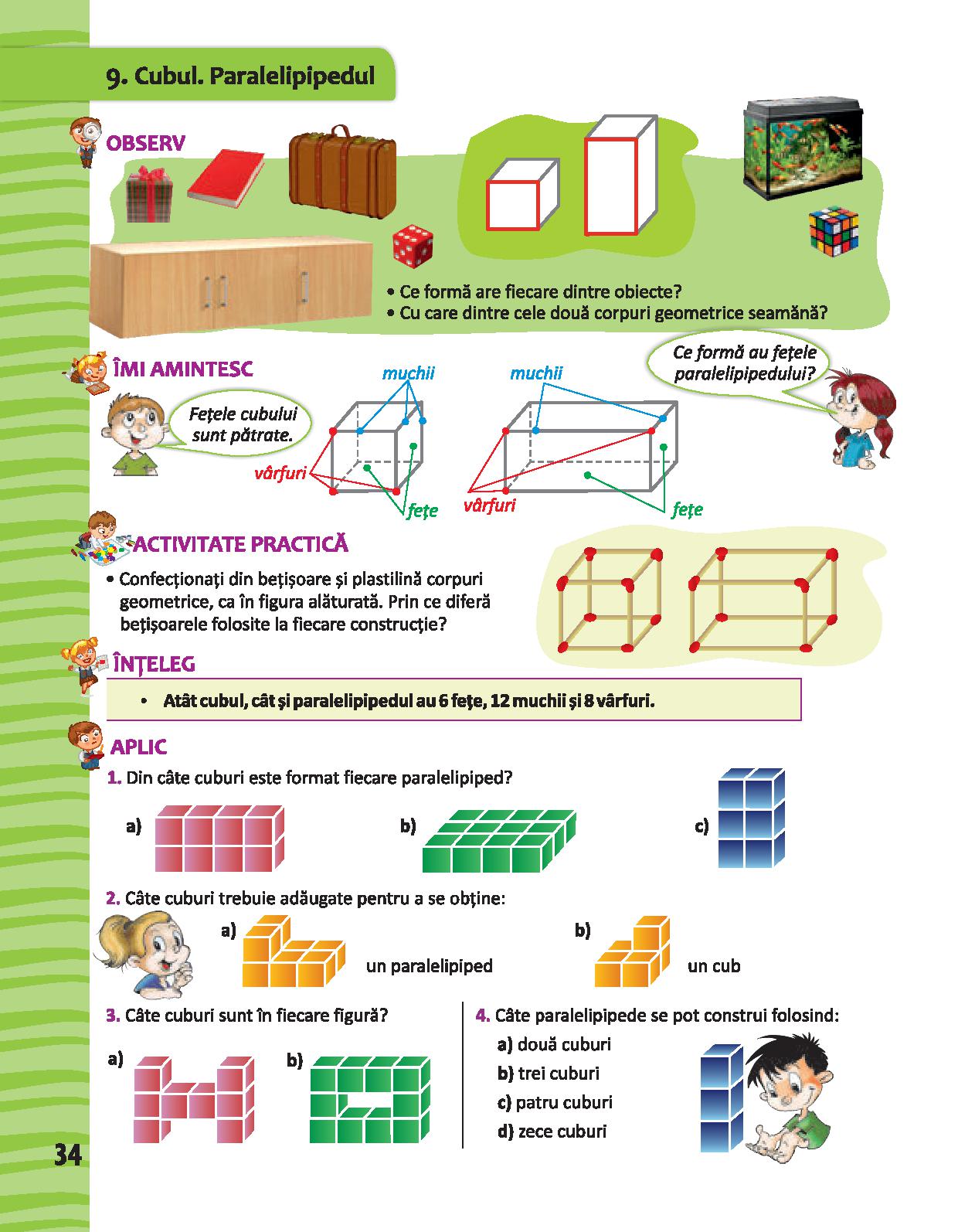 9. Cubul. Paralelipipedul

OBSERV

• Ce formă are fiecare dintre obiecte?
• Cu care dintre cele două corpuri geometrice seamănă?

ÎMI AMINTESC

Fețele cubului sunt pătrate.

muchii

vârfuri

fețe

muchii

vârfuri

fețe

Ce formă au fețele paralelipipedului?

ACTIVITATE PRACTICĂ

• Confecționați din bețișoare și plastilină corpuri geometrice, ca în figura alăturată. Prin ce diferă bețișoarele folosite la fiecare construcție?

ÎNȚELEG

• Atât cubul, cât și paralelipipedul au 6 fețe, 12 muchii și 8 vârfuri.

APLIC

1. Din câte cuburi este format fiecare paralelipiped?

a)

b)

c)

2. Câte cuburi trebuie adăugate pentru a se obține:

a) un paralelipiped

b) un cub

3. Câte cuburi sunt în fiecare figură?

a)

b)

4. Câte paralelipipede se pot construi folosind:

a) două cuburi
b) trei cuburi
c) patru cuburi
d) zece cuburi

34