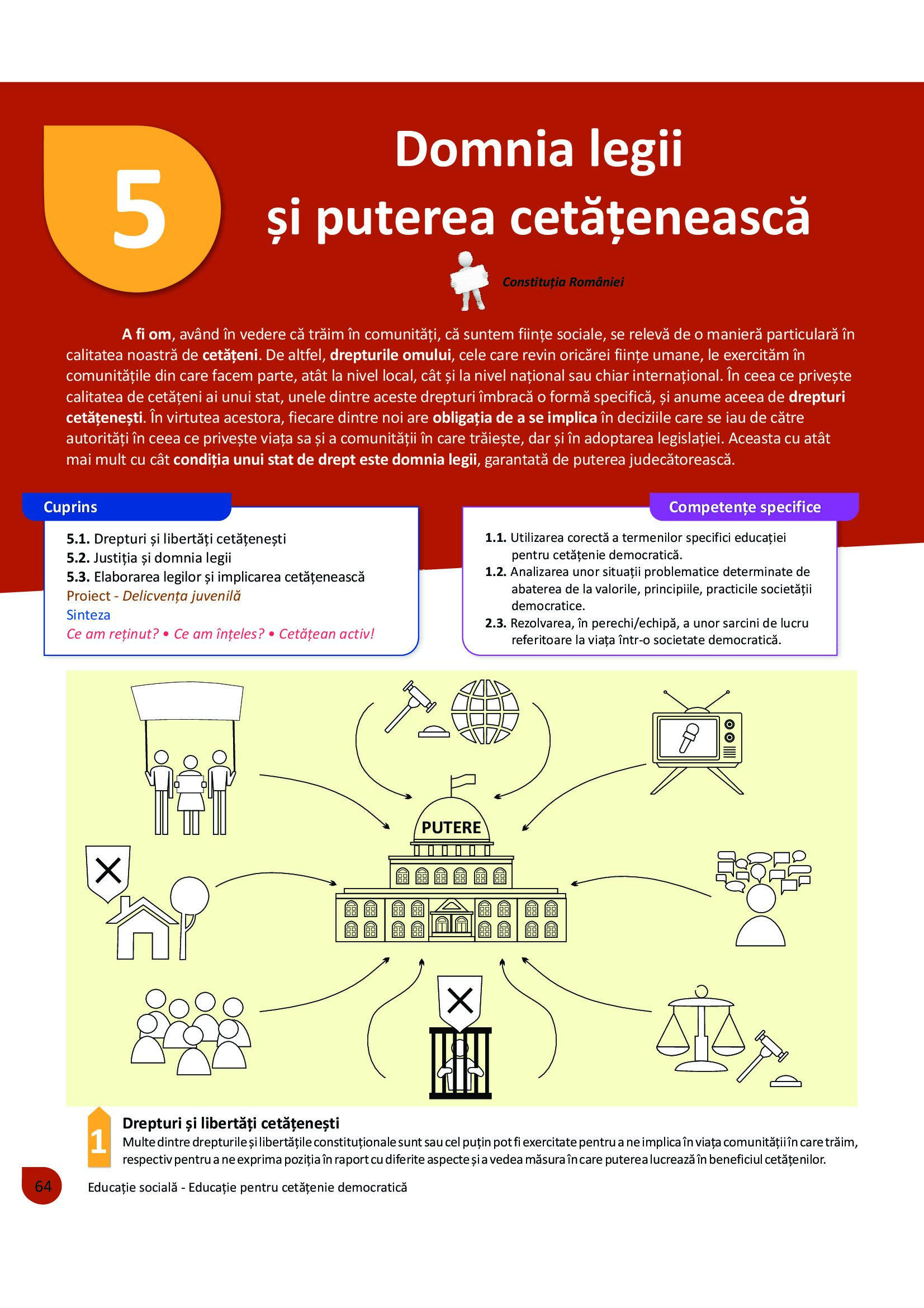 5

Domnia legii
și puterea cetățenească

Constituția României

A fi om, având în vedere că trăim în comunități, că suntem ființe sociale, se relevă de o manieră particulară în calitatea noastră de cetățeni. De altfel, drepturile omului, cele care revin oricărei ființe umane, le exercităm în comunitățile din care facem parte, atât la nivel local, cât și la nivel național sau chiar internațional. În ceea ce privește calitatea de cetățeni ai unui stat, unele dintre aceste drepturi îmbracă o formă specifică, și anume aceea de drepturi cetățenești. În virtutea acestora, fiecare dintre noi are obligația de a se implica în deciziile care se iau de către autorități în ceea ce privește viața sa și a comunității în care trăiește, dar și în adoptarea legislației. Aceasta cu atât mai mult cu cât condiția unui stat de drept este domnia legii, garantată de puterea judecătorească.

Cuprins

5.1. Drepturi și libertăți cetățenești
5.2. Justiția și domnia legii
5.3. Elaborarea legilor și implicarea cetățenească
Proiect - Delicvența juvenilă
Sinteza
Ce am reținut? • Ce am înțeles? • Cetățean activ!

Competențe specifice

1.1. Utilizarea corectă a termenilor specifici educației pentru cetățenie democratică.
1.2. Analizarea unor situații problematice determinate de abaterea de la valorile, principiile, practicile societății democratice.
2.3. Rezolvarea, în perechi/echipă, a unor sarcini de lucru referitoare la viața într-o societate democratică.

PUTERE

1

Drepturi și libertăți cetățenești
Multe dintre drepturile și libertățile constituționale sunt sau cel puțin pot fi exercitate pentru a ne implica în viața comunității în care trăim, respectiv pentru a ne exprima poziția în raport cu diferite aspecte și a vedea măsura în care puterea lucrează în beneficiul cetățenilor.

64

Educație socială - Educație pentru cetățenie democratică