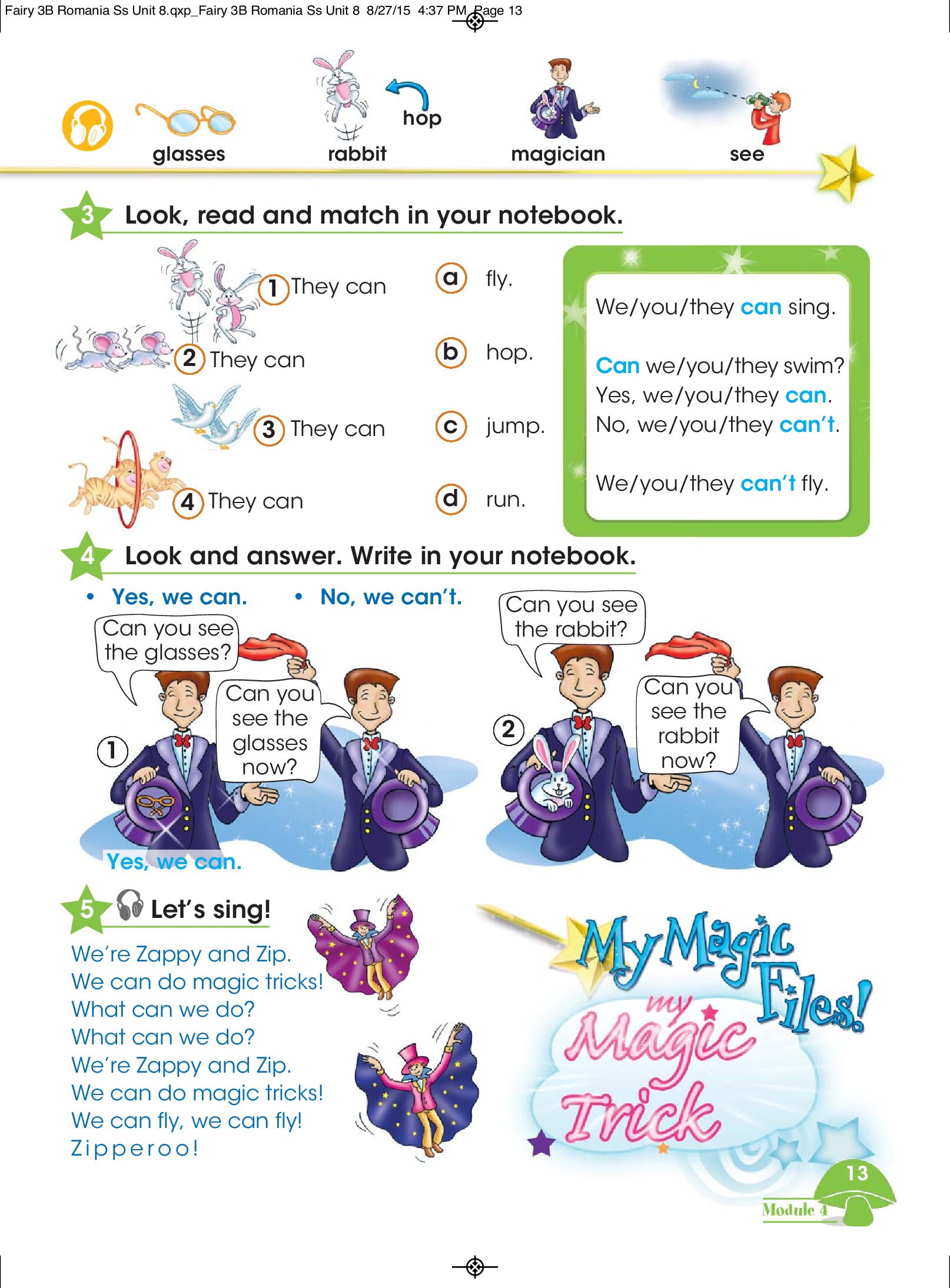 Fairy 3B Romania Ss Unit 8.qxp_Fairy 3B Romania Ss Unit 8 8/27/15 4:37 PM Page 13

glasses rabbit hop magician see

3 Look, read and match in your notebook.

1 They can
2 They can
3 They can
4 They can

a fly.
b hop.
c jump.
d run.

We/you/they can sing.

Can we/you/they swim?
Yes, we/you/they can.
No, we/you/they can't.

We/you/they can't fly.

4 Look and answer. Write in your notebook.

• Yes, we can. • No, we can't.

1
Can you see the glasses?
Can you see the glasses now?
Yes, we can.

2
Can you see the rabbit?
Can you see the rabbit now?

5 Let's sing!

We're Zappy and Zip.
We can do magic tricks!
What can we do?
What can we do?
We're Zappy and Zip.
We can do magic tricks!
We can fly, we can fly!
Zipperoo!

My Magic Files!
my Magic Trick

13
Module 4