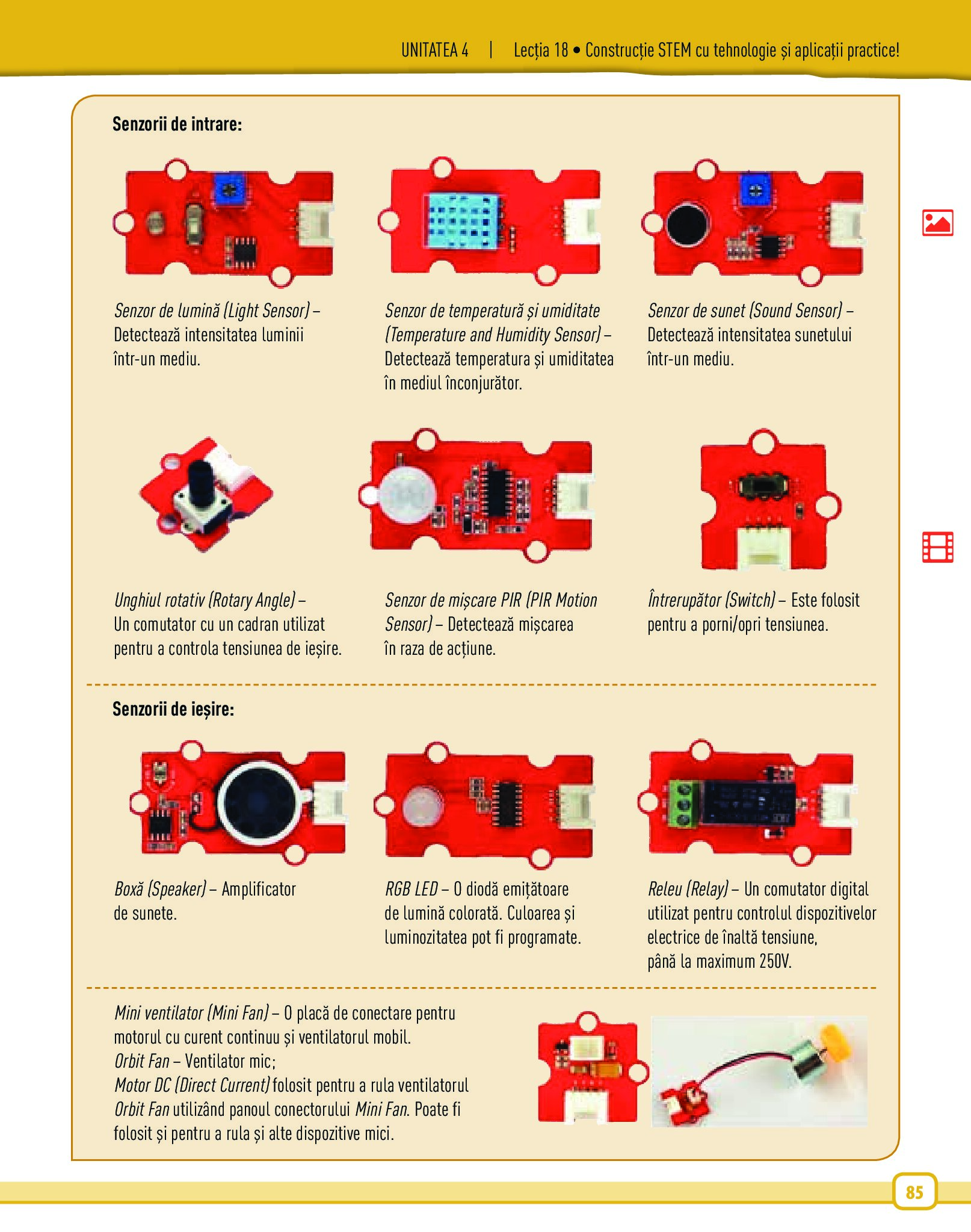 UNITATEA 4 | Lecția 18 • Construcție STEM cu tehnologie și aplicații practice!

Senzorii de intrare:

Senzor de lumină (Light Sensor) – Detectează intensitatea luminii într-un mediu.

Senzor de temperatură și umiditate (Temperature and Humidity Sensor) – Detectează temperatura și umiditatea în mediul înconjurător.

Senzor de sunet (Sound Sensor) – Detectează intensitatea sunetului într-un mediu.

Unghiul rotativ (Rotary Angle) – Un comutator cu un cadran utilizat pentru a controla tensiunea de ieșire.

Senzor de mișcare PIR (PIR Motion Sensor) – Detectează mișcarea în raza de acțiune.

Întrerupător (Switch) – Este folosit pentru a porni/opri tensiunea.

Senzorii de ieșire:

Boxă (Speaker) – Amplificator de sunete.

RGB LED – O diodă emițătoare de lumină colorată. Culoarea și luminozitatea pot fi programate.

Releu (Relay) – Un comutator digital utilizat pentru controlul dispozitivelor electrice de înaltă tensiune, până la maximum 250V.

Mini ventilator (Mini Fan) – O placă de conectare pentru motorul cu curent continuu și ventilatorul mobil.
Orbit Fan – Ventilator mic;
Motor DC (Direct Current) folosit pentru a rula ventilatorul Orbit Fan utilizând panoul conectorului Mini Fan. Poate fi folosit și pentru a rula și alte dispozitive mici.

85