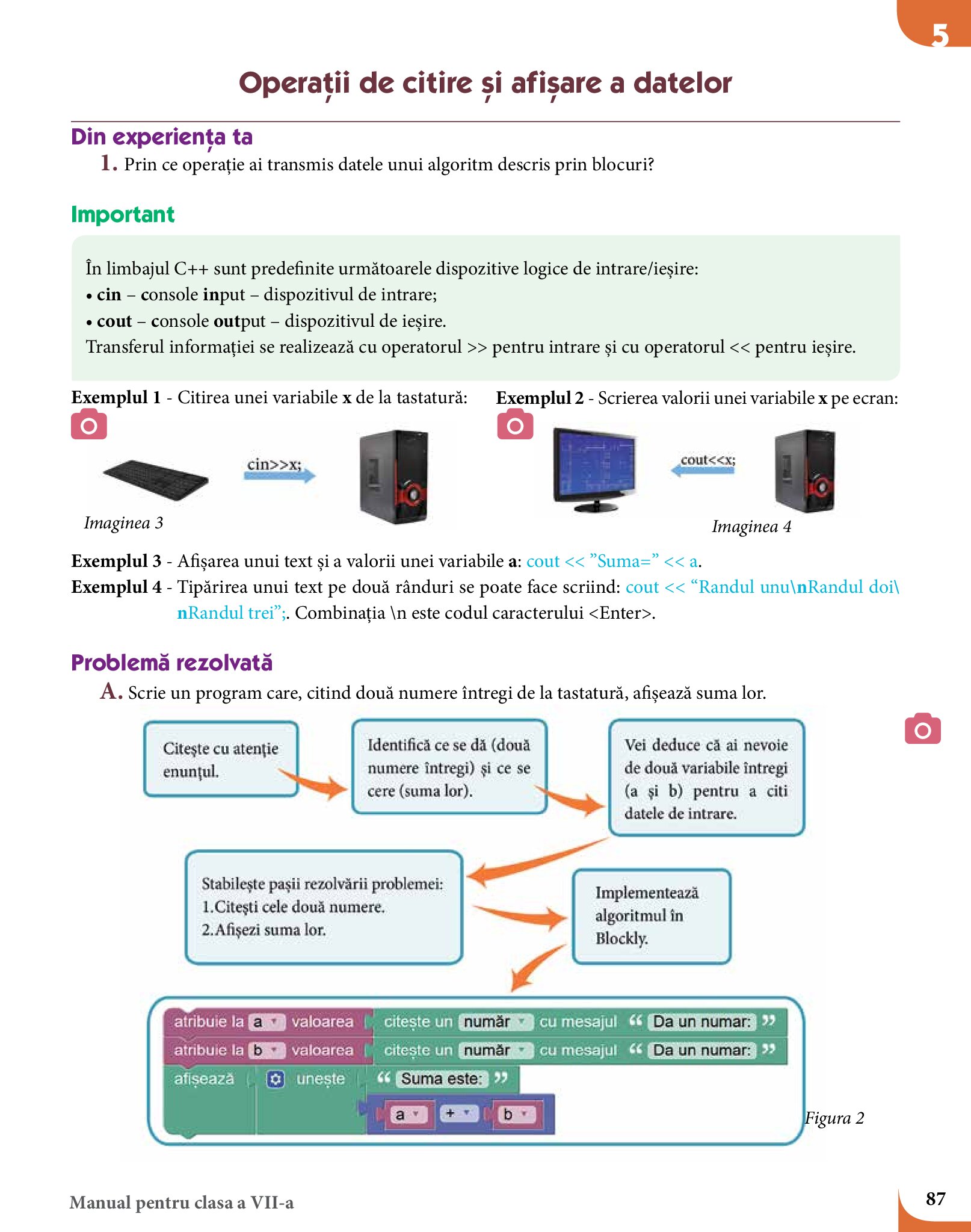 5

Operații de citire și afișare a datelor

Din experiența ta

1. Prin ce operație ai transmis datele unui algoritm descris prin blocuri?

Important

În limbajul C++ sunt predefinite următoarele dispozitive logice de intrare/ieșire:
• cin – console input – dispozitivul de intrare;
• cout – console output – dispozitivul de ieșire.
Transferul informației se realizează cu operatorul >> pentru intrare și cu operatorul << pentru ieșire.

Exemplul 1 - Citirea unei variabile x de la tastatură:

cin>>x;

Imaginea 3

Exemplul 2 - Scrierea valorii unei variabile x pe ecran:

cout<<x;

Imaginea 4

Exemplul 3 - Afișarea unui text și a valorii unei variabile a: cout << ”Suma=” << a.
Exemplul 4 - Tipărirea unui text pe două rânduri se poate face scriind: cout << “Randul unu\nRandul doi\nRandul trei”;. Combinația \n este codul caracterului <Enter>.

Problemă rezolvată

A. Scrie un program care, citind două numere întregi de la tastatură, afișează suma lor.

Citește cu atenție enunțul.

Identifică ce se dă (două numere întregi) și ce se cere (suma lor).

Vei deduce că ai nevoie de două variabile întregi (a și b) pentru a citi datele de intrare.

Stabilește pașii rezolvării problemei:
1.Citești cele două numere.
2.Afișezi suma lor.

Implementează algoritmul în Blockly.

atribuie la a valoarea citește un număr cu mesajul “ Da un numar: ”
atribuie la b valoarea citește un număr cu mesajul “ Da un numar: ”
afișează unește “ Suma este: ”
a + b

Figura 2

Manual pentru clasa a VII-a

87