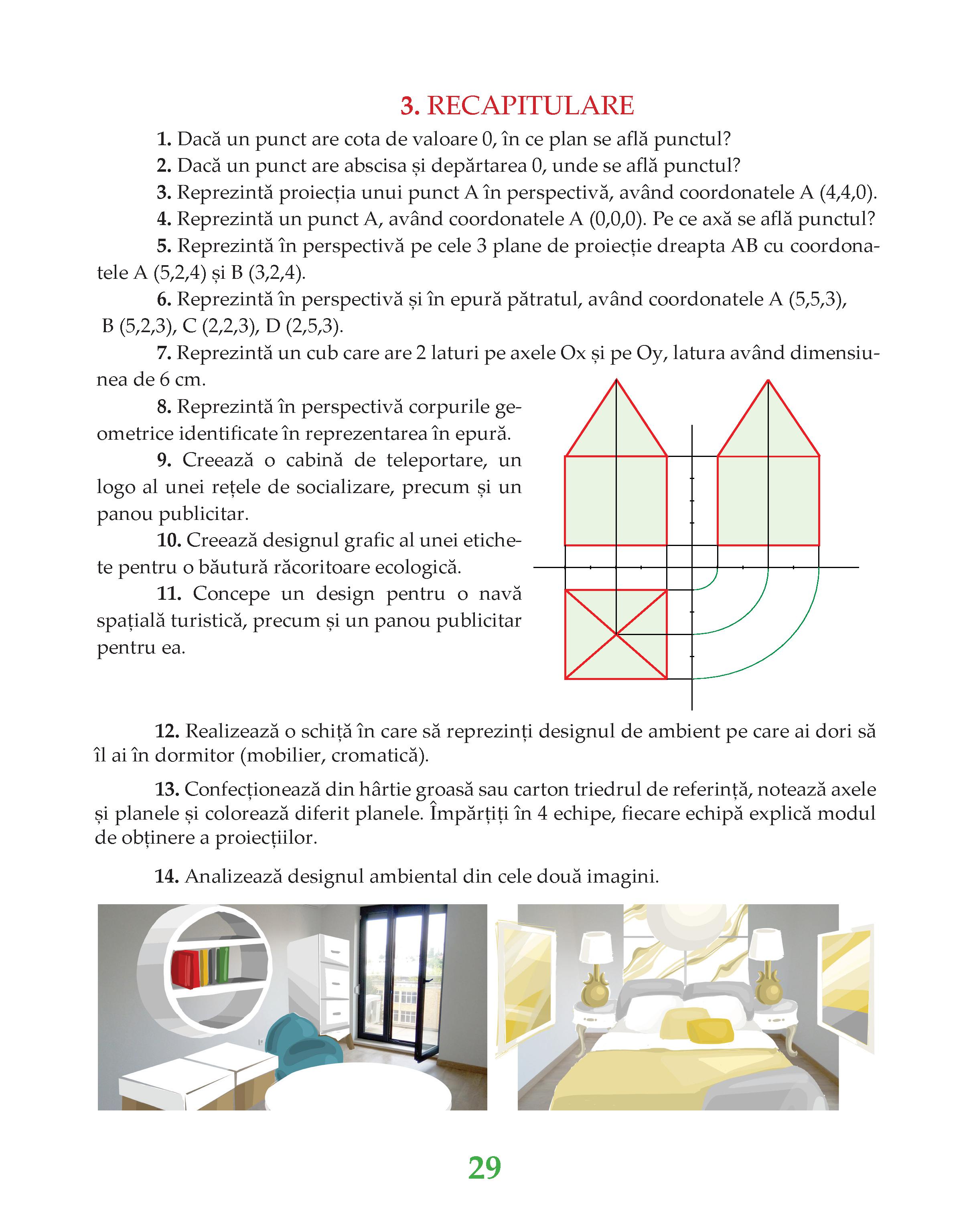 3. RECAPITULARE

1. Dacă un punct are cota de valoare 0, în ce plan se află punctul?

2. Dacă un punct are abscisa și depărtarea 0, unde se află punctul?

3. Reprezintă proiecția unui punct A în perspectivă, având coordonatele A (4,4,0).

4. Reprezintă un punct A, având coordonatele A (0,0,0). Pe ce axă se află punctul?

5. Reprezintă în perspectivă pe cele 3 plane de proiecție dreapta AB cu coordonatele A (5,2,4) și B (3,2,4).

6. Reprezintă în perspectivă și în epură pătratul, având coordonatele A (5,5,3), B (5,2,3), C (2,2,3), D (2,5,3).

7. Reprezintă un cub care are 2 laturi pe axele Ox și pe Oy, latura având dimensiunea de 6 cm.

8. Reprezintă în perspectivă corpurile geometrice identificate în reprezentarea în epură.

9. Creează o cabină de teleportare, un logo al unei rețele de socializare, precum și un panou publicitar.

10. Creează designul grafic al unei etichete pentru o băutură răcoritoare ecologică.

11. Concepe un design pentru o navă spațială turistică, precum și un panou publicitar pentru ea.

12. Realizează o schiță în care să reprezinți designul de ambient pe care ai dori să îl ai în dormitor (mobilier, cromatică).

13. Confecționează din hârtie groasă sau carton triedrul de referință, notează axele și planele și colorează diferit planele. Împărțiți în 4 echipe, fiecare echipă explică modul de obținere a proiecțiilor.

14. Analizează designul ambiental din cele două imagini.

29