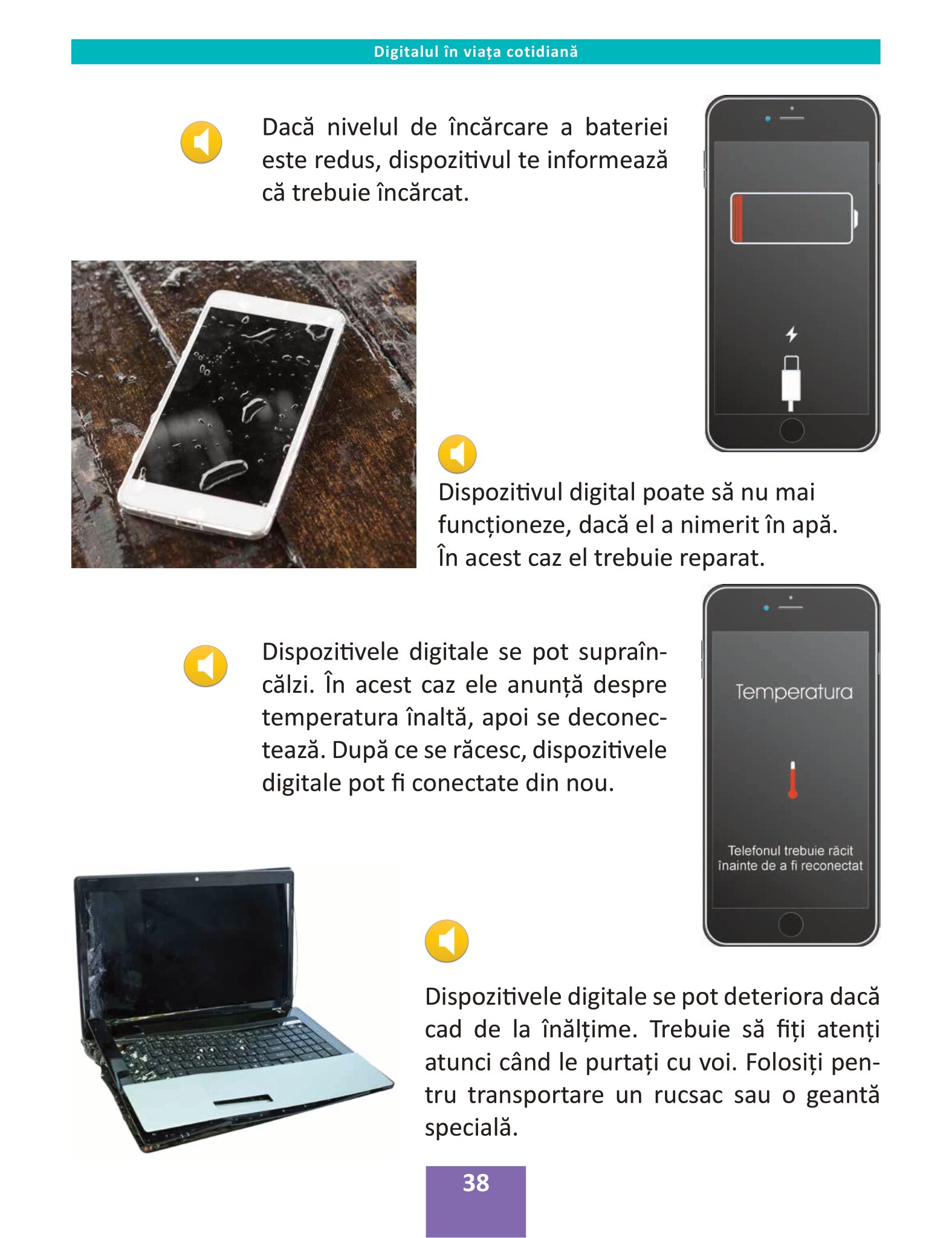 Digitalul în viața cotidiană

Dacă nivelul de încărcare a bateriei este redus, dispozitivul te informează că trebuie încărcat.

Dispozitivul digital poate să nu mai funcționeze, dacă el a nimerit în apă. În acest caz el trebuie reparat.

Dispozitivele digitale se pot supraîncălzi. În acest caz ele anunță despre temperatura înaltă, apoi se deconectează. După ce se răcesc, dispozitivele digitale pot fi conectate din nou.

Temperatura

Telefonul trebuie răcit înainte de a fi reconectat

Dispozitivele digitale se pot deteriora dacă cad de la înălțime. Trebuie să fiți atenți atunci când le purtați cu voi. Folosiți pentru transportare un rucsac sau o geantă specială.

38