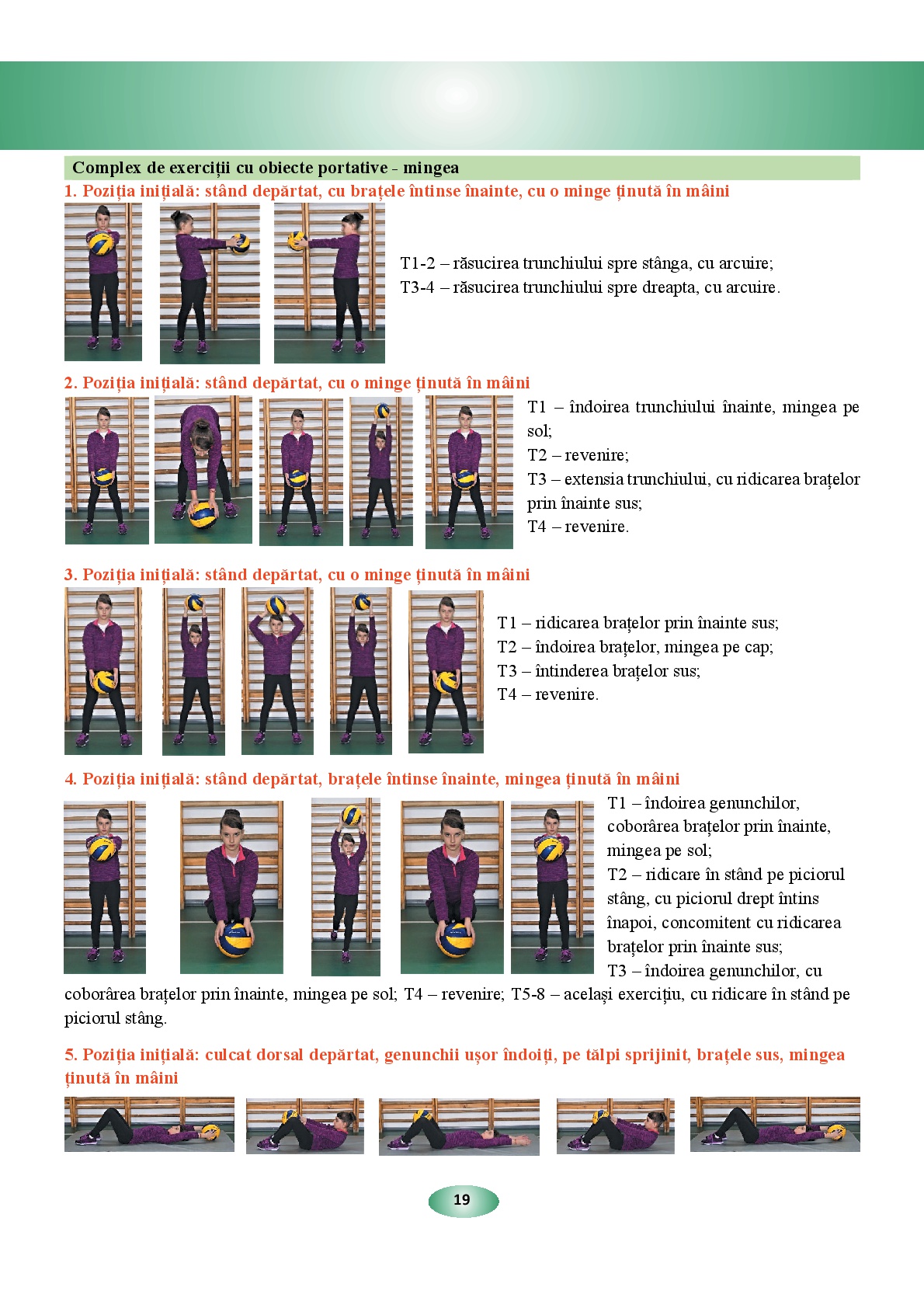 Complex de exerciții cu obiecte portative - mingea

1. Poziția inițială: stând depărtat, cu brațele întinse înainte, cu o minge ținută în mâini

T1-2 – răsucirea trunchiului spre stânga, cu arcuire;
T3-4 – răsucirea trunchiului spre dreapta, cu arcuire.

2. Poziția inițială: stând depărtat, cu o minge ținută în mâini

T1 – îndoirea trunchiului înainte, mingea pe sol;
T2 – revenire;
T3 – extensia trunchiului, cu ridicarea brațelor prin înainte sus;
T4 – revenire.

3. Poziția inițială: stând depărtat, cu o minge ținută în mâini

T1 – ridicarea brațelor prin înainte sus;
T2 – îndoirea brațelor, mingea pe cap;
T3 – întinderea brațelor sus;
T4 – revenire.

4. Poziția inițială: stând depărtat, brațele întinse înainte, mingea ținută în mâini

T1 – îndoirea genunchilor, coborârea brațelor prin înainte, mingea pe sol;
T2 – ridicare în stând pe piciorul stâng, cu piciorul drept întins înapoi, concomitent cu ridicarea brațelor prin înainte sus;
T3 – îndoirea genunchilor, cu coborârea brațelor prin înainte, mingea pe sol; T4 – revenire; T5-8 – același exercițiu, cu ridicare în stând pe piciorul stâng.

5. Poziția inițială: culcat dorsal depărtat, genunchii ușor îndoiți, pe tălpi sprijinit, brațele sus, mingea ținută în mâini

19