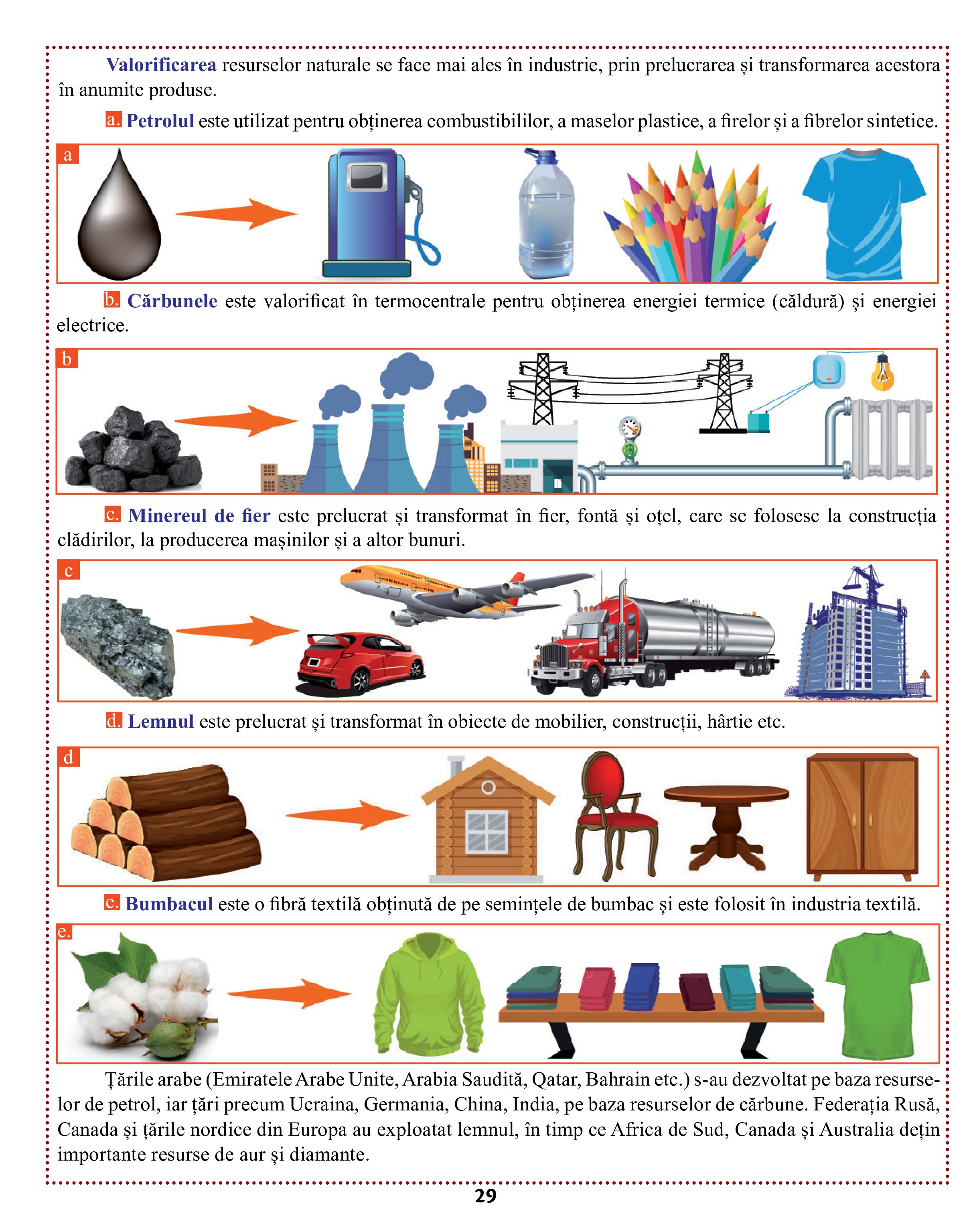 Valorificarea resurselor naturale se face mai ales în industrie, prin prelucrarea și transformarea acestora în anumite produse.

a. Petrolul este utilizat pentru obținerea combustibililor, a maselor plastice, a firelor și a fibrelor sintetice.

a

b. Cărbunele este valorificat în termocentrale pentru obținerea energiei termice (căldură) și energiei electrice.

b

c. Minereul de fier este prelucrat și transformat în fier, fontă și oțel, care se folosesc la construcția clădirilor, la producerea mașinilor și a altor bunuri.

c

d. Lemnul este prelucrat și transformat în obiecte de mobilier, construcții, hârtie etc.

d

e. Bumbacul este o fibră textilă obținută de pe semințele de bumbac și este folosit în industria textilă.

e.

Țările arabe (Emiratele Arabe Unite, Arabia Saudită, Qatar, Bahrain etc.) s-au dezvoltat pe baza resurselor de petrol, iar țări precum Ucraina, Germania, China, India, pe baza resurselor de cărbune. Federația Rusă, Canada și țările nordice din Europa au exploatat lemnul, în timp ce Africa de Sud, Canada și Australia dețin importante resurse de aur și diamante.

29