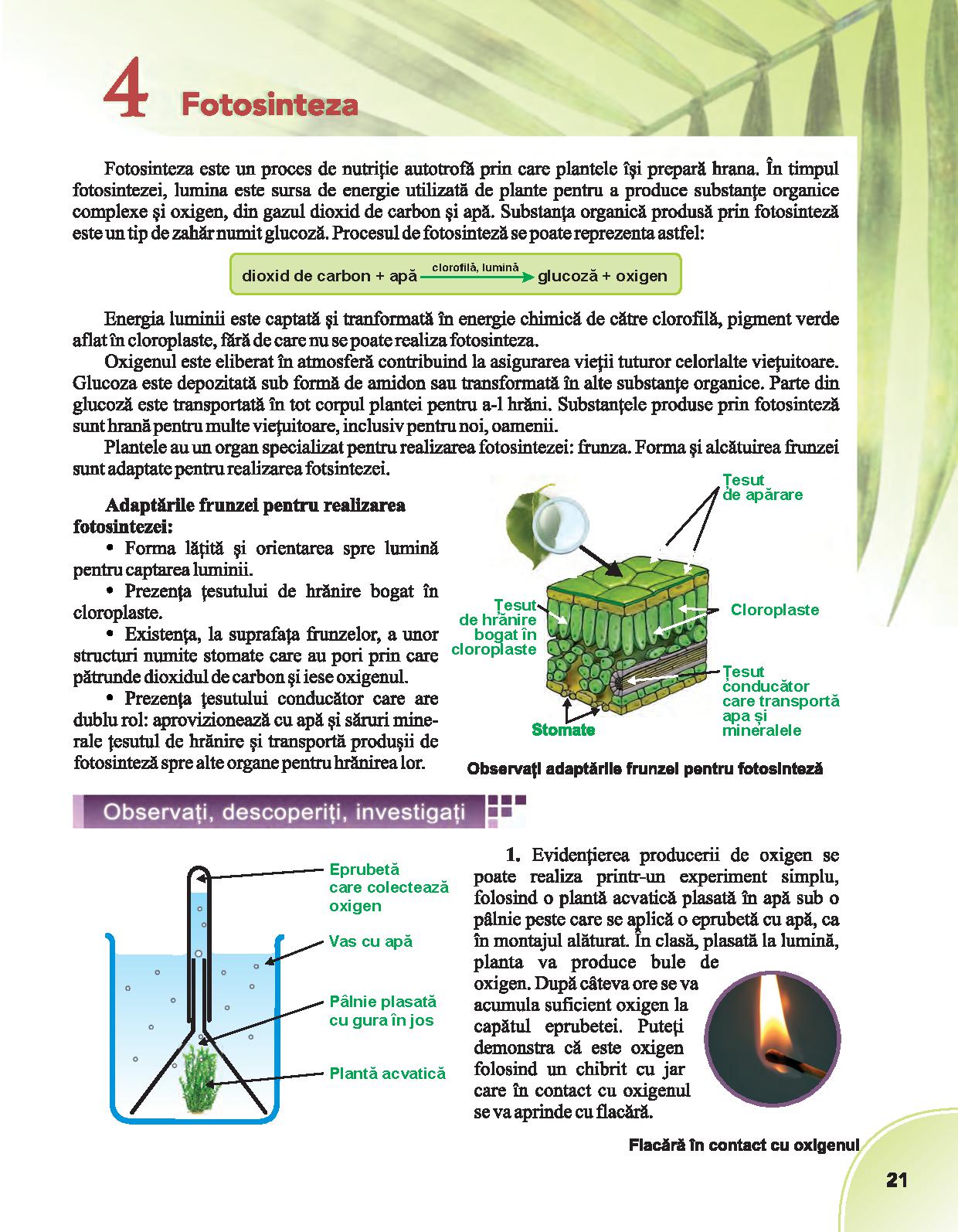 4 Fotosinteza

Fotosinteza este un proces de nutriție autotrofă prin care plantele își prepară hrana. În timpul fotosintezei, lumina este sursa de energie utilizată de plante pentru a produce substanțe organice complexe și oxigen, din gazul dioxid de carbon și apă. Substanța organică produsă prin fotosinteză este un tip de zahăr numit glucoză. Procesul de fotosinteză se poate reprezenta astfel:

dioxid de carbon + apă $\xrightarrow{\text{clorofilă, lumină}}$ glucoză + oxigen

Energia luminii este captată și tranformată în energie chimică de către clorofilă, pigment verde aflat în cloroplaste, fără de care nu se poate realiza fotosinteza.

Oxigenul este eliberat în atmosferă contribuind la asigurarea vieții tuturor celorlalte viețuitoare. Glucoza este depozitată sub formă de amidon sau transformată în alte substanțe organice. Parte din glucoză este transportată în tot corpul plantei pentru a-l hrăni. Substanțele produse prin fotosinteză sunt hrană pentru multe viețuitoare, inclusiv pentru noi, oamenii.

Plantele au un organ specializat pentru realizarea fotosintezei: frunza. Forma și alcătuirea frunzei sunt adaptate pentru realizarea fotsintezei.

Adaptările frunzei pentru realizarea fotosintezei:

• Forma lățită și orientarea spre lumină pentru captarea luminii.

• Prezența țesutului de hrănire bogat în cloroplaste.

• Existența, la suprafața frunzelor, a unor structuri numite stomate care au pori prin care pătrunde dioxidul de carbon și iese oxigenul.

• Prezența țesutului conducător care are dublu rol: aprovizionează cu apă și săruri minerale țesutul de hrănire și transportă produșii de fotosinteză spre alte organe pentru hrănirea lor.

Țesut de apărare
Țesut de hrănire bogat în cloroplaste
Cloroplaste
Țesut conducător care transportă apa și mineralele
Stomate

Observați adaptările frunzei pentru fotosinteză

Observați, descoperiți, investigați

Eprubetă care colectează oxigen
Vas cu apă
Pâlnie plasată cu gura în jos
Plantă acvatică

1. Evidențierea producerii de oxigen se poate realiza printr-un experiment simplu, folosind o plantă acvatică plasată în apă sub o pâlnie peste care se aplică o eprubetă cu apă, ca în montajul alăturat. În clasă, plasată la lumină, planta va produce bule de oxigen. După câteva ore se va acumula suficient oxigen la capătul eprubetei. Puteți demonstra că este oxigen folosind un chibrit cu jar care în contact cu oxigenul se va aprinde cu flacără.

Flacără în contact cu oxigenul

21