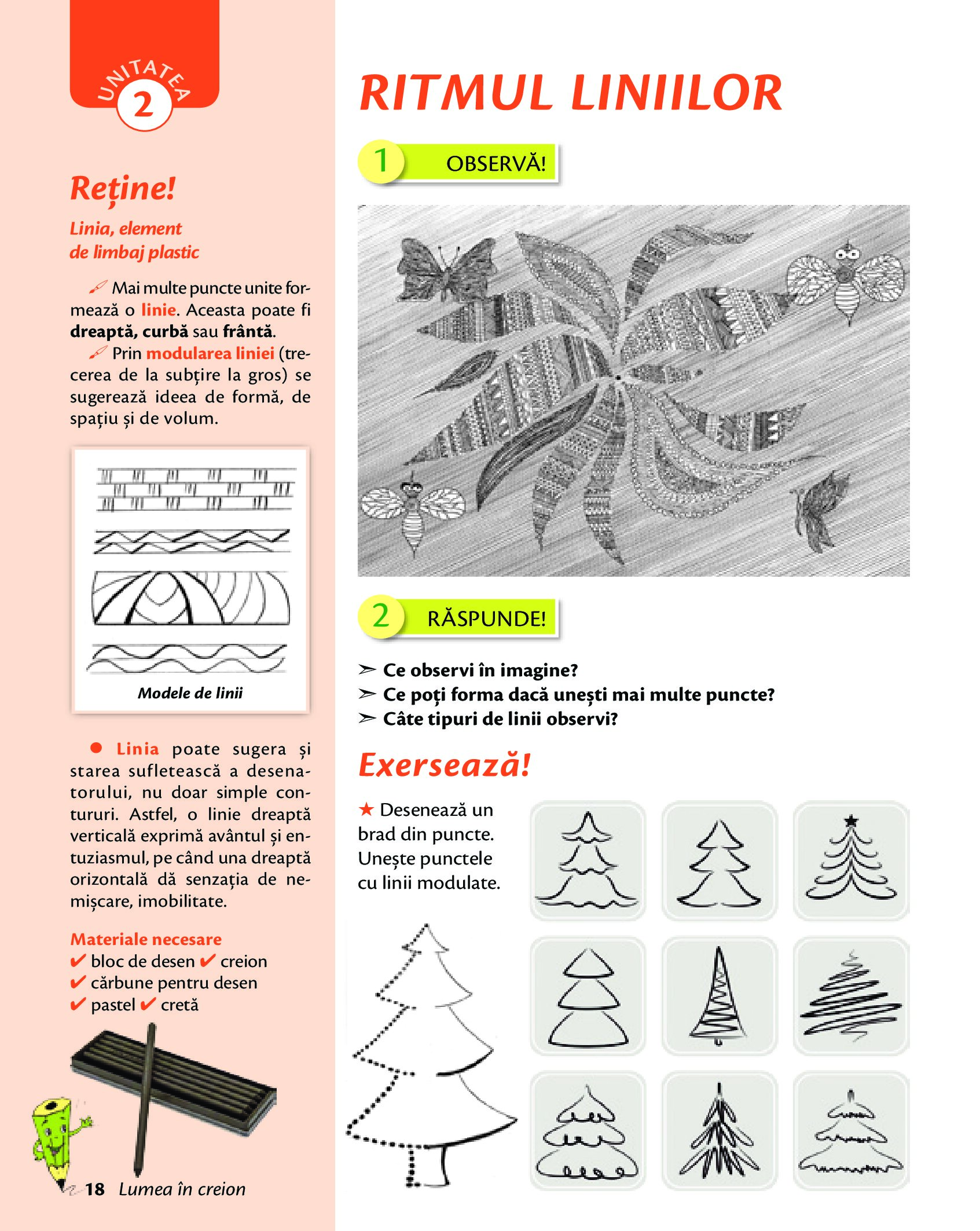 UNITATEA 2

Reține!

Linia, element de limbaj plastic

Mai multe puncte unite formează o linie. Aceasta poate fi dreaptă, curbă sau frântă.

Prin modularea liniei (trecerea de la subțire la gros) se sugerează ideea de formă, de spațiu și de volum.

Modele de linii

● Linia poate sugera și starea sufletească a desenatorului, nu doar simple contururi. Astfel, o linie dreaptă verticală exprimă avântul și entuziasmul, pe când una dreaptă orizontală dă senzația de nemișcare, imobilitate.

Materiale necesare
✔ bloc de desen ✔ creion
✔ cărbune pentru desen
✔ pastel ✔ cretă

18 Lumea în creion

RITMUL LINIILOR

1 OBSERVĂ!

2 RĂSPUNDE!

➢ Ce observi în imagine?
➢ Ce poți forma dacă unești mai multe puncte?
➢ Câte tipuri de linii observi?

Exersează!

★ Desenează un brad din puncte. Unește punctele cu linii modulate.