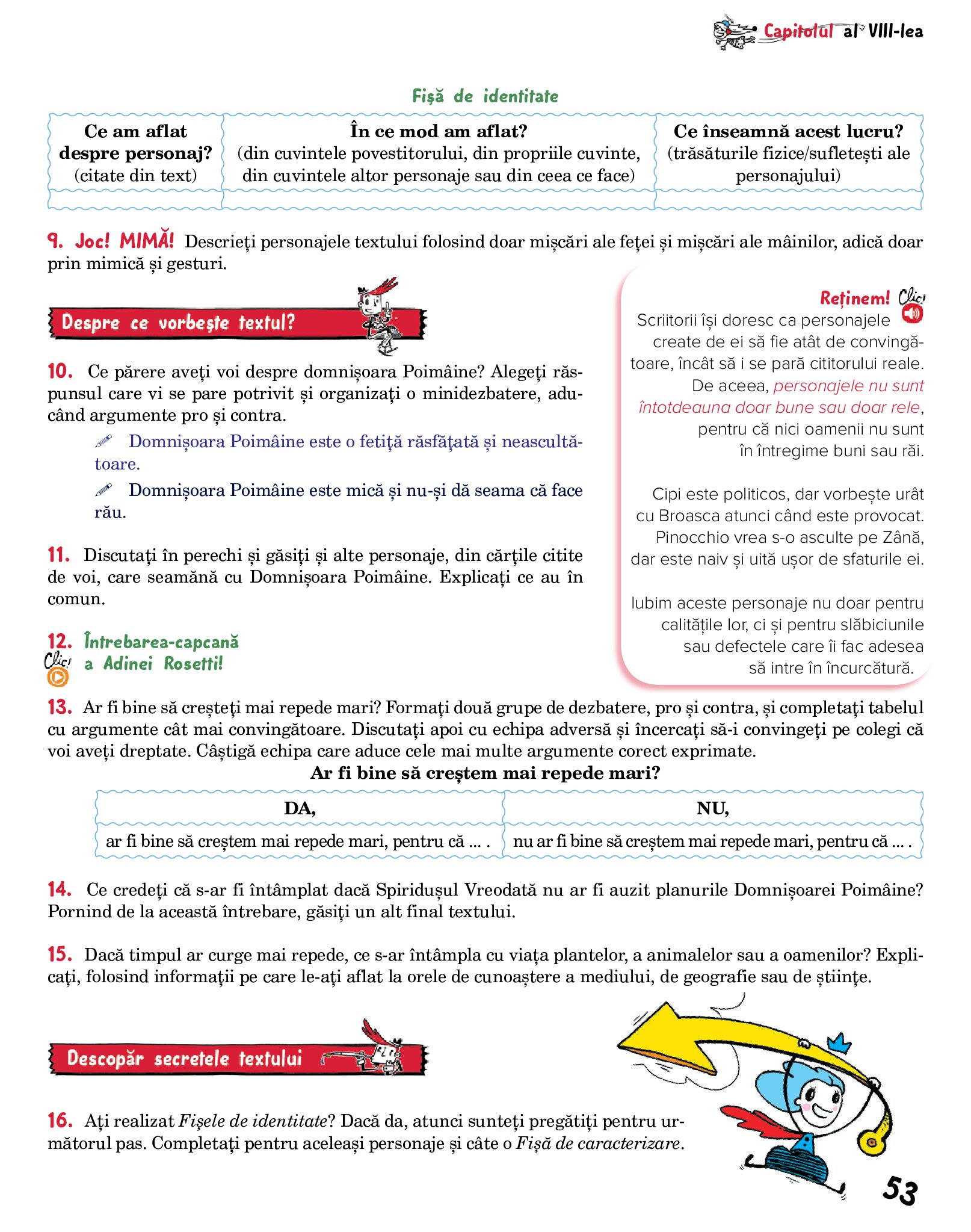 Capitolul al VIII-lea

Fișă de identitate

| Ce am aflat despre personaj? (citate din text) | În ce mod am aflat? (din cuvintele povestitorului, din propriile cuvinte, din cuvintele altor personaje sau din ceea ce face) | Ce înseamnă acest lucru? (trăsăturile fizice/sufletești ale personajului) |
|---|---|---|
| | | |

9. Joc! MIMĂ! Descrieți personajele textului folosind doar mișcări ale feței și mișcări ale mâinilor, adică doar prin mimică și gesturi.

Despre ce vorbește textul?

10. Ce părere aveți voi despre domnișoara Poimâine? Alegeți răspunsul care vi se pare potrivit și organizați o minidezbatere, aducând argumente pro și contra.

Domnișoara Poimâine este o fetiță răsfățată și neascultătoare.

Domnișoara Poimâine este mică și nu-și dă seama că face rău.

11. Discutați în perechi și găsiți și alte personaje, din cărțile citite de voi, care seamănă cu Domnișoara Poimâine. Explicați ce au în comun.

12. Întrebarea-capcană a Adinei Rosetti!
Clic!

Reținem! Clic!
Scriitorii își doresc ca personajele create de ei să fie atât de convingătoare, încât să i se pară cititorului reale. De aceea, personajele nu sunt întotdeauna doar bune sau doar rele, pentru că nici oamenii nu sunt în întregime buni sau răi.

Cipi este politicos, dar vorbește urât cu Broasca atunci când este provocat. Pinocchio vrea s-o asculte pe Zână, dar este naiv și uită ușor de sfaturile ei.

Iubim aceste personaje nu doar pentru calitățile lor, ci și pentru slăbiciunile sau defectele care îi fac adesea să intre în încurcătură.

13. Ar fi bine să creșteți mai repede mari? Formați două grupe de dezbatere, pro și contra, și completați tabelul cu argumente cât mai convingătoare. Discutați apoi cu echipa adversă și încercați să-i convingeți pe colegi că voi aveți dreptate. Câștigă echipa care aduce cele mai multe argumente corect exprimate.

Ar fi bine să creștem mai repede mari?

| DA, | NU, |
|---|---|
| ar fi bine să creștem mai repede mari, pentru că ... . | nu ar fi bine să creștem mai repede mari, pentru că ... . |

14. Ce credeți că s-ar fi întâmplat dacă Spiridușul Vreodată nu ar fi auzit planurile Domnișoarei Poimâine? Pornind de la această întrebare, găsiți un alt final textului.

15. Dacă timpul ar curge mai repede, ce s-ar întâmpla cu viața plantelor, a animalelor sau a oamenilor? Explicați, folosind informații pe care le-ați aflat la orele de cunoaștere a mediului, de geografie sau de științe.

Descopăr secretele textului

16. Ați realizat Fișele de identitate? Dacă da, atunci sunteți pregătiți pentru următorul pas. Completați pentru aceleași personaje și câte o Fișă de caracterizare.

53