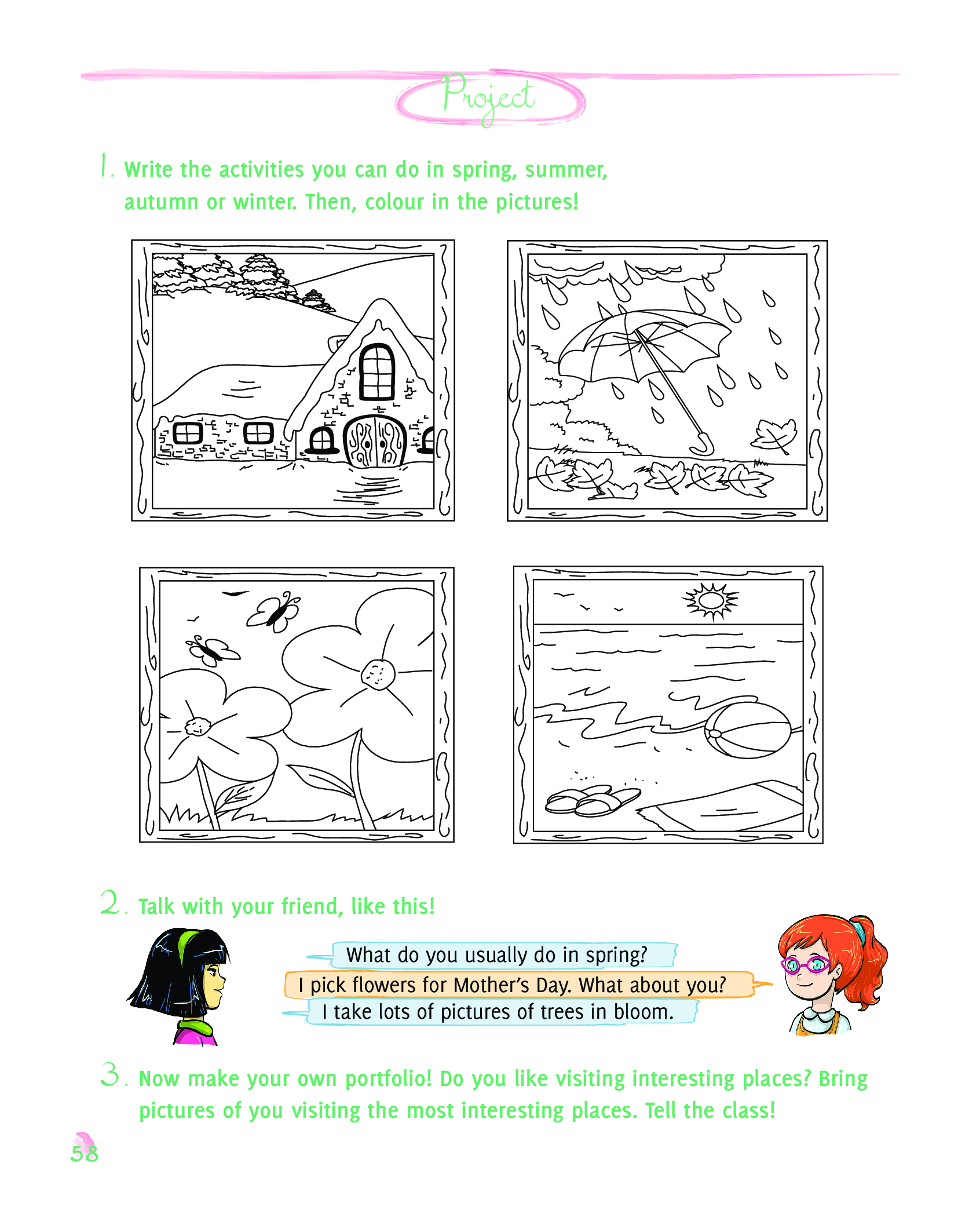 Project

1. Write the activities you can do in spring, summer, autumn or winter. Then, colour in the pictures!

2. Talk with your friend, like this!

What do you usually do in spring?

I pick flowers for Mother's Day. What about you?

I take lots of pictures of trees in bloom.

3. Now make your own portfolio! Do you like visiting interesting places? Bring pictures of you visiting the most interesting places. Tell the class!

58