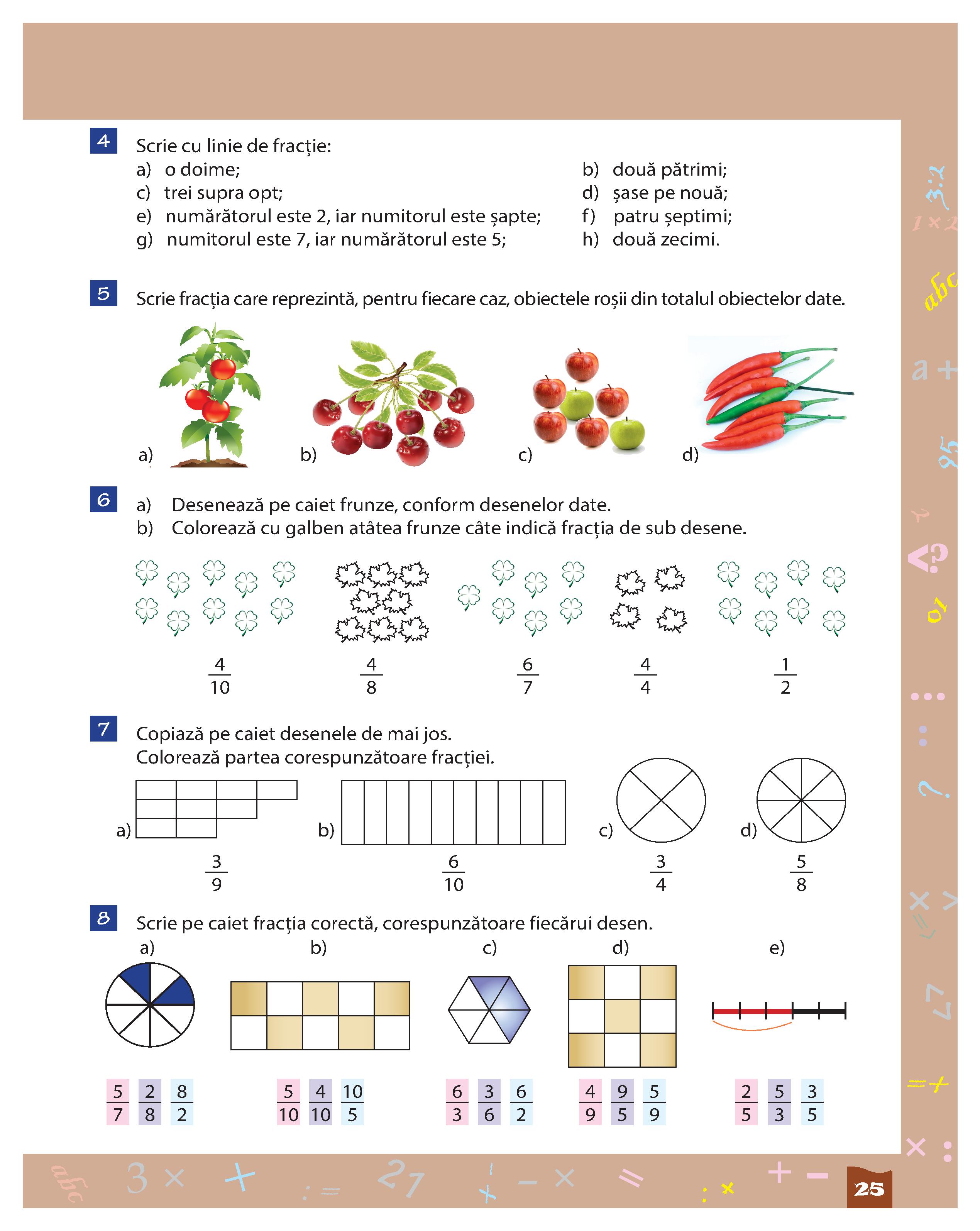 4 Scrie cu linie de fracție:
a) o doime;
b) două pătrimi;
c) trei supra opt;
d) șase pe nouă;
e) numărătorul este 2, iar numitorul este șapte;
f) patru șeptimi;
g) numitorul este 7, iar numărătorul este 5;
h) două zecimi.

5 Scrie fracția care reprezintă, pentru fiecare caz, obiectele roșii din totalul obiectelor date.

a) b) c) d)

6 a) Desenează pe caiet frunze, conform desenelor date.
b) Colorează cu galben atâtea frunze câte indică fracția de sub desene.

$\frac{4}{10}$ $\frac{4}{8}$ $\frac{6}{7}$ $\frac{4}{4}$ $\frac{1}{2}$

7 Copiază pe caiet desenele de mai jos.
Colorează partea corespunzătoare fracției.

a) $\frac{3}{9}$ b) $\frac{6}{10}$ c) $\frac{3}{4}$ d) $\frac{5}{8}$

8 Scrie pe caiet fracția corectă, corespunzătoare fiecărui desen.

a) $\frac{5}{7}$ $\frac{2}{8}$ $\frac{8}{2}$
b) $\frac{5}{10}$ $\frac{4}{10}$ $\frac{10}{5}$
c) $\frac{6}{3}$ $\frac{3}{6}$ $\frac{6}{2}$
d) $\frac{4}{9}$ $\frac{9}{5}$ $\frac{5}{9}$
e) $\frac{2}{5}$ $\frac{5}{3}$ $\frac{3}{5}$

25